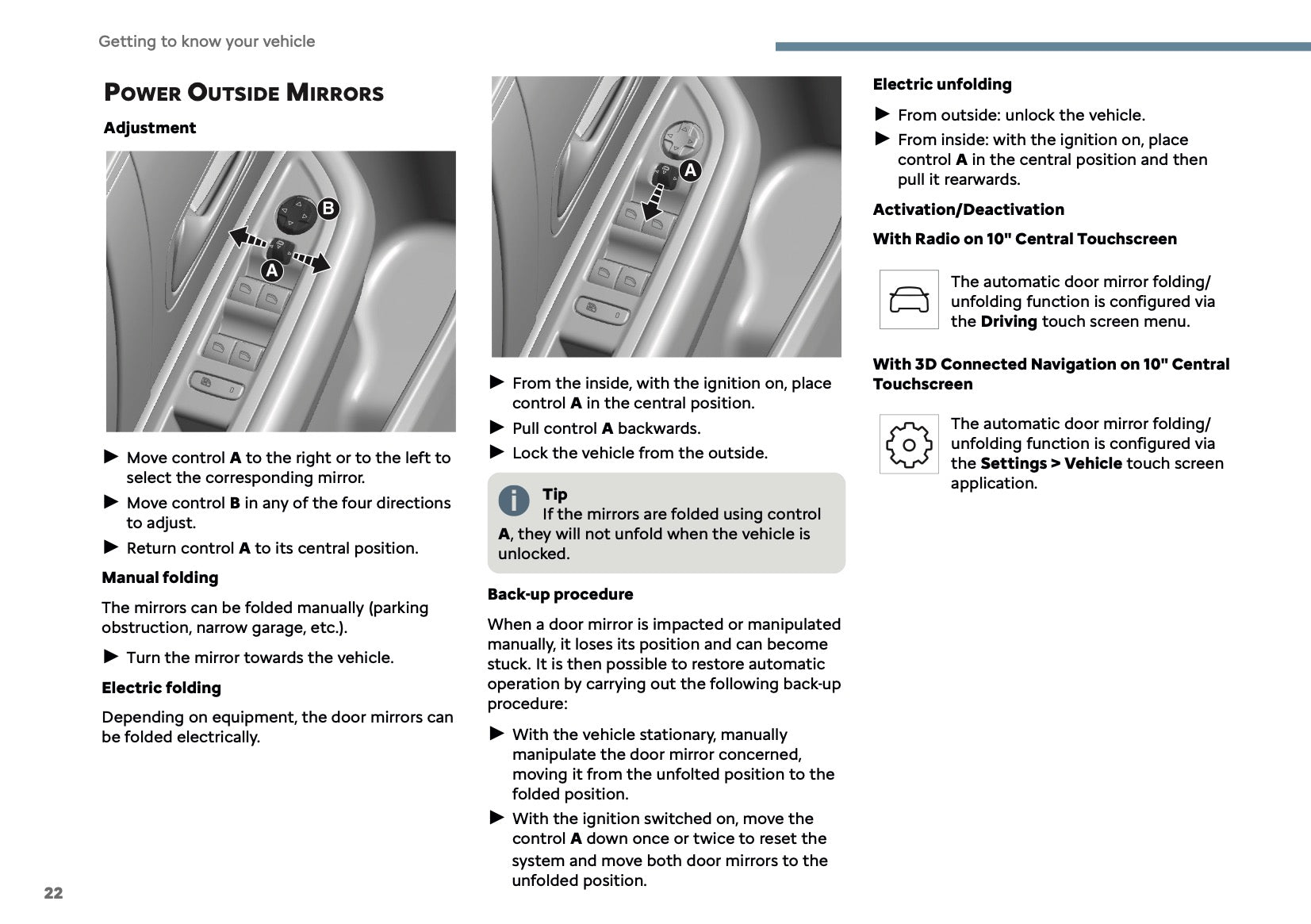 Getting to know your vehicle

POWER OUTSIDE MIRRORS

Adjustment

B

A

► Move control A to the right or to the left to select the corresponding mirror.

► Move control B in any of the four directions to adjust.

► Return control A to its central position.

Manual folding

The mirrors can be folded manually (parking obstruction, narrow garage, etc.).

► Turn the mirror towards the vehicle.

Electric folding

Depending on equipment, the door mirrors can be folded electrically.

A

► From the inside, with the ignition on, place control A in the central position.

► Pull control A backwards.

► Lock the vehicle from the outside.

Tip
If the mirrors are folded using control A, they will not unfold when the vehicle is unlocked.

Back-up procedure

When a door mirror is impacted or manipulated manually, it loses its position and can become stuck. It is then possible to restore automatic operation by carrying out the following back-up procedure:

► With the vehicle stationary, manually manipulate the door mirror concerned, moving it from the unfolted position to the folded position.

► With the ignition switched on, move the control A down once or twice to reset the system and move both door mirrors to the unfolded position.

Electric unfolding

► From outside: unlock the vehicle.

► From inside: with the ignition on, place control A in the central position and then pull it rearwards.

Activation/Deactivation

With Radio on 10" Central Touchscreen

The automatic door mirror folding/unfolding function is configured via the Driving touch screen menu.

With 3D Connected Navigation on 10" Central Touchscreen

The automatic door mirror folding/unfolding function is configured via the Settings > Vehicle touch screen application.

22