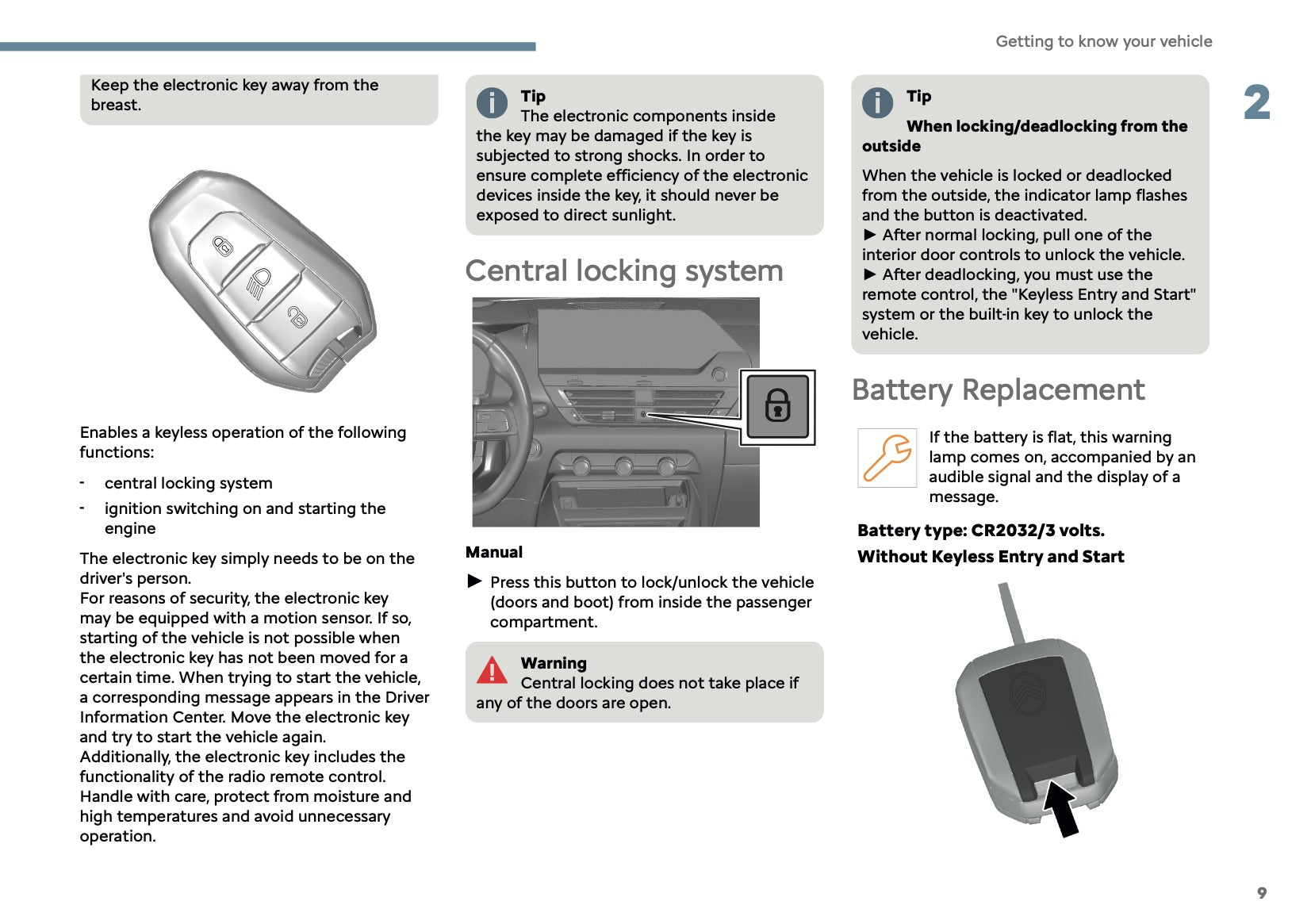 Getting to know your vehicle

2

Keep the electronic key away from the breast.

Enables a keyless operation of the following functions:

- central locking system
- ignition switching on and starting the engine

The electronic key simply needs to be on the driver's person.
For reasons of security, the electronic key may be equipped with a motion sensor. If so, starting of the vehicle is not possible when the electronic key has not been moved for a certain time. When trying to start the vehicle, a corresponding message appears in the Driver Information Center. Move the electronic key and try to start the vehicle again.
Additionally, the electronic key includes the functionality of the radio remote control.
Handle with care, protect from moisture and high temperatures and avoid unnecessary operation.

Tip
The electronic components inside the key may be damaged if the key is subjected to strong shocks. In order to ensure complete efficiency of the electronic devices inside the key, it should never be exposed to direct sunlight.

Central locking system

Manual

► Press this button to lock/unlock the vehicle (doors and boot) from inside the passenger compartment.

Warning
Central locking does not take place if any of the doors are open.

Tip
When locking/deadlocking from the outside
When the vehicle is locked or deadlocked from the outside, the indicator lamp flashes and the button is deactivated.
► After normal locking, pull one of the interior door controls to unlock the vehicle.
► After deadlocking, you must use the remote control, the "Keyless Entry and Start" system or the built-in key to unlock the vehicle.

Battery Replacement

If the battery is flat, this warning lamp comes on, accompanied by an audible signal and the display of a message.

Battery type: CR2032/3 volts.

Without Keyless Entry and Start

9