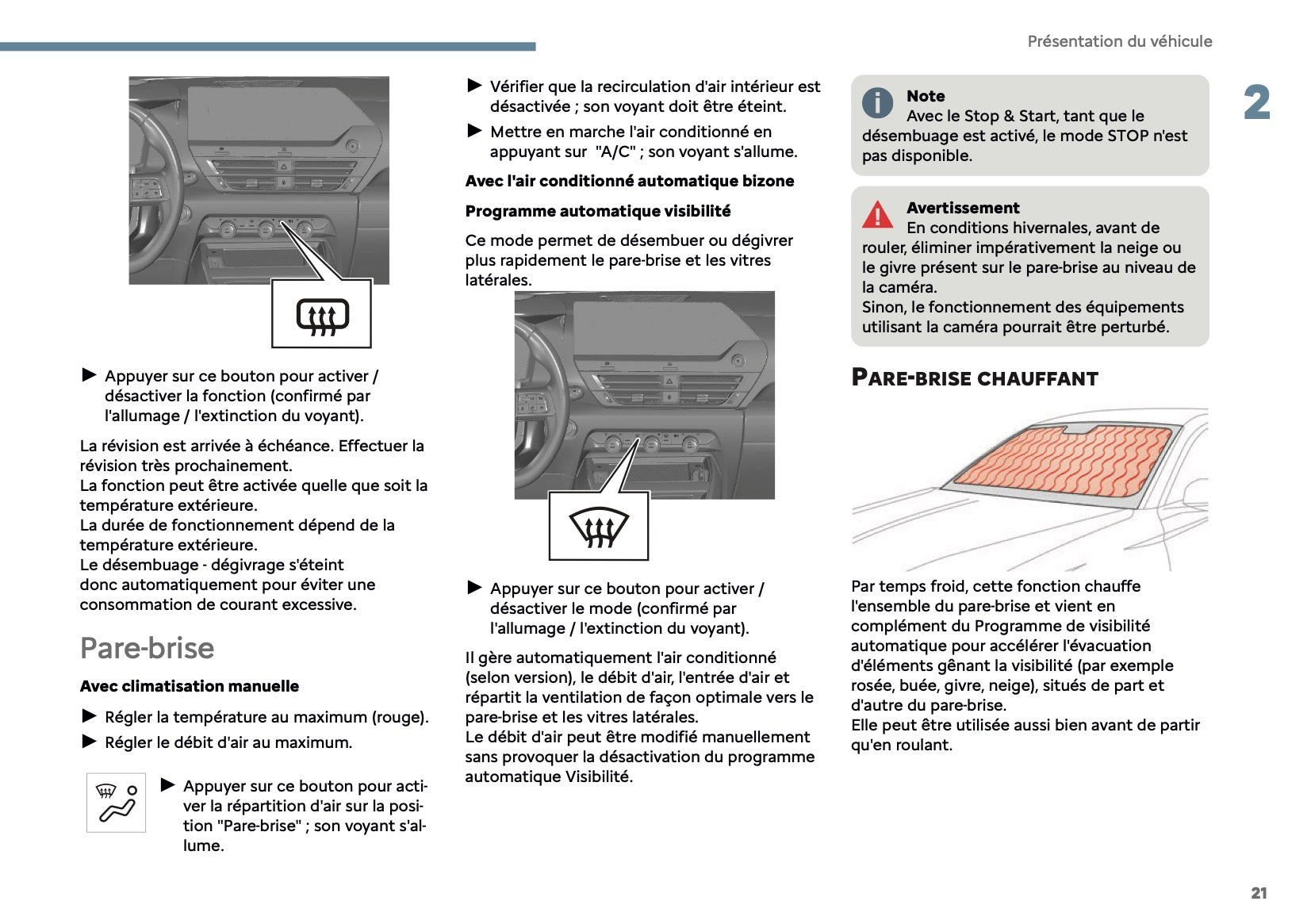 Présentation du véhicule

2

► Appuyer sur ce bouton pour activer / désactiver la fonction (confirmé par l'allumage / l'extinction du voyant).

La révision est arrivée à échéance. Effectuer la révision très prochainement.
La fonction peut être activée quelle que soit la température extérieure.
La durée de fonctionnement dépend de la température extérieure.
Le désembuage - dégivrage s'éteint donc automatiquement pour éviter une consommation de courant excessive.

Pare-brise

Avec climatisation manuelle

► Régler la température au maximum (rouge).

► Régler le débit d'air au maximum.

► Appuyer sur ce bouton pour activer la répartition d'air sur la position "Pare-brise" ; son voyant s'allume.

► Vérifier que la recirculation d'air intérieur est désactivée ; son voyant doit être éteint.

► Mettre en marche l'air conditionné en appuyant sur "A/C" ; son voyant s'allume.

Avec l'air conditionné automatique bizone

Programme automatique visibilité

Ce mode permet de désembuer ou dégivrer plus rapidement le pare-brise et les vitres latérales.

► Appuyer sur ce bouton pour activer / désactiver le mode (confirmé par l'allumage / l'extinction du voyant).

Il gère automatiquement l'air conditionné (selon version), le débit d'air, l'entrée d'air et répartit la ventilation de façon optimale vers le pare-brise et les vitres latérales.
Le débit d'air peut être modifié manuellement sans provoquer la désactivation du programme automatique Visibilité.

Note
Avec le Stop & Start, tant que le désembuage est activé, le mode STOP n'est pas disponible.

Avertissement
En conditions hivernales, avant de rouler, éliminer impérativement la neige ou le givre présent sur le pare-brise au niveau de la caméra.
Sinon, le fonctionnement des équipements utilisant la caméra pourrait être perturbé.

PARE-BRISE CHAUFFANT

Par temps froid, cette fonction chauffe l'ensemble du pare-brise et vient en complément du Programme de visibilité automatique pour accélérer l'évacuation d'éléments gênant la visibilité (par exemple rosée, buée, givre, neige), situés de part et d'autre du pare-brise.
Elle peut être utilisée aussi bien avant de partir qu'en roulant.

21