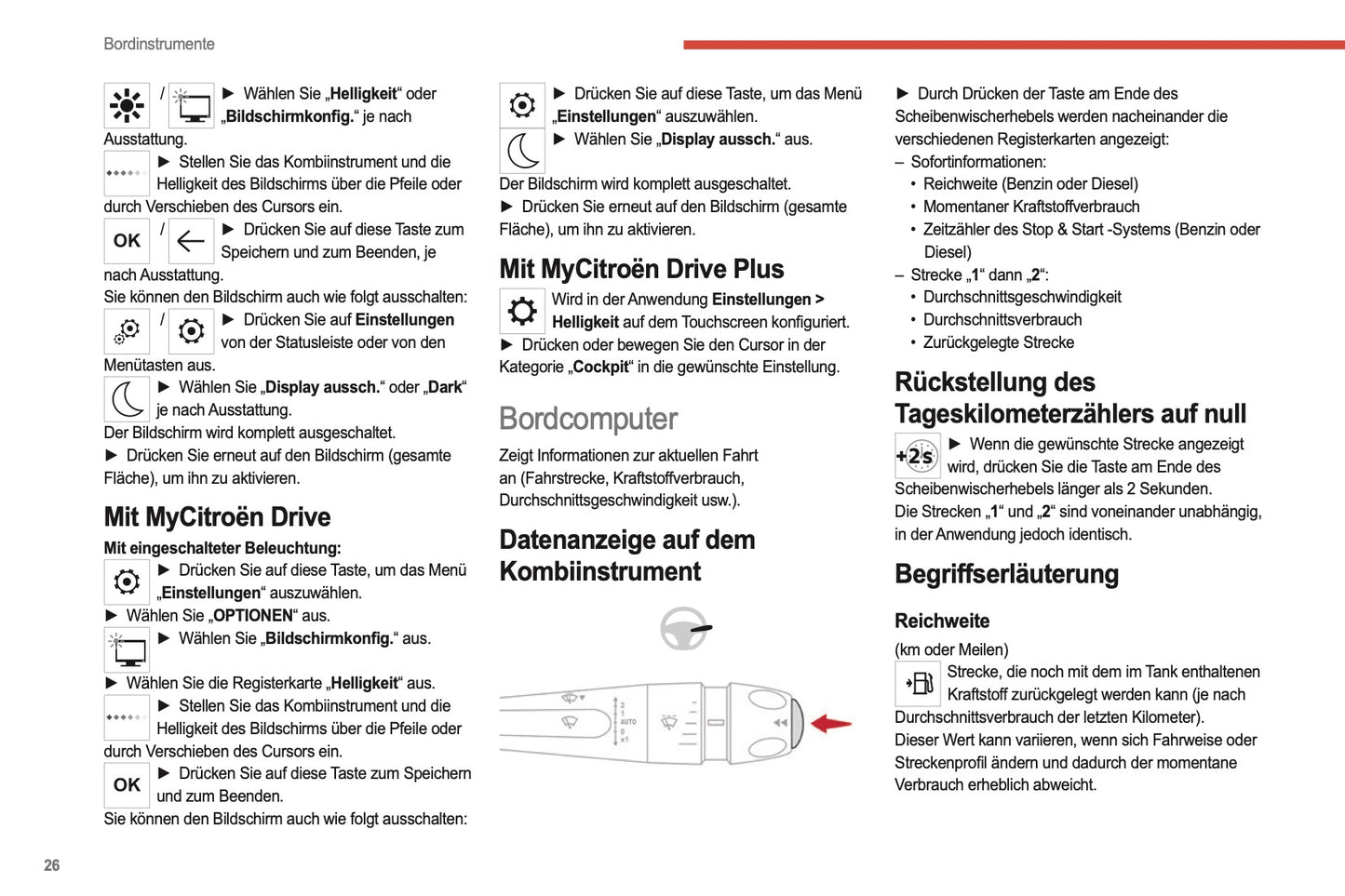 Bordinstrumente

/ ► Wählen Sie „Helligkeit“ oder „Bildschirmkonfig.“ je nach Ausstattung.

► Stellen Sie das Kombiinstrument und die Helligkeit des Bildschirms über die Pfeile oder durch Verschieben des Cursors ein.

OK / ► Drücken Sie auf diese Taste zum Speichern und zum Beenden, je nach Ausstattung.

Sie können den Bildschirm auch wie folgt ausschalten:

/ ► Drücken Sie auf Einstellungen von der Statusleiste oder von den Menütasten aus.

► Wählen Sie „Display aussch.“ oder „Dark“ je nach Ausstattung.

Der Bildschirm wird komplett ausgeschaltet.

► Drücken Sie erneut auf den Bildschirm (gesamte Fläche), um ihn zu aktivieren.

Mit MyCitroën Drive

Mit eingeschalteter Beleuchtung:

► Drücken Sie auf diese Taste, um das Menü „Einstellungen“ auszuwählen.

► Wählen Sie „OPTIONEN“ aus.

► Wählen Sie „Bildschirmkonfig.“ aus.

► Wählen Sie die Registerkarte „Helligkeit“ aus.

► Stellen Sie das Kombiinstrument und die Helligkeit des Bildschirms über die Pfeile oder durch Verschieben des Cursors ein.

OK ► Drücken Sie auf diese Taste zum Speichern und zum Beenden.

Sie können den Bildschirm auch wie folgt ausschalten:

► Drücken Sie auf diese Taste, um das Menü „Einstellungen“ auszuwählen.

► Wählen Sie „Display aussch.“ aus.

Der Bildschirm wird komplett ausgeschaltet.

► Drücken Sie erneut auf den Bildschirm (gesamte Fläche), um ihn zu aktivieren.

Mit MyCitroën Drive Plus

Wird in der Anwendung Einstellungen > Helligkeit auf dem Touchscreen konfiguriert.

► Drücken oder bewegen Sie den Cursor in der Kategorie „Cockpit“ in die gewünschte Einstellung.

Bordcomputer

Zeigt Informationen zur aktuellen Fahrt an (Fahrstrecke, Kraftstoffverbrauch, Durchschnittsgeschwindigkeit usw.).

Datenanzeige auf dem Kombiinstrument

2
1
AUTO
0
x1

► Durch Drücken der Taste am Ende des Scheibenwischerhebels werden nacheinander die verschiedenen Registerkarten angezeigt:

– Sofortinformationen:
• Reichweite (Benzin oder Diesel)
• Momentaner Kraftstoffverbrauch
• Zeitzähler des Stop & Start -Systems (Benzin oder Diesel)

– Strecke „1“ dann „2“:
• Durchschnittsgeschwindigkeit
• Durchschnittsverbrauch
• Zurückgelegte Strecke

Rückstellung des Tageskilometerzählers auf null

+2s ► Wenn die gewünschte Strecke angezeigt wird, drücken Sie die Taste am Ende des Scheibenwischerhebels länger als 2 Sekunden.

Die Strecken „1“ und „2“ sind voneinander unabhängig, in der Anwendung jedoch identisch.

Begriffserläuterung

Reichweite

(km oder Meilen)

Strecke, die noch mit dem im Tank enthaltenen Kraftstoff zurückgelegt werden kann (je nach Durchschnittsverbrauch der letzten Kilometer).

Dieser Wert kann variieren, wenn sich Fahrweise oder Streckenprofil ändern und dadurch der momentane Verbrauch erheblich abweicht.

26