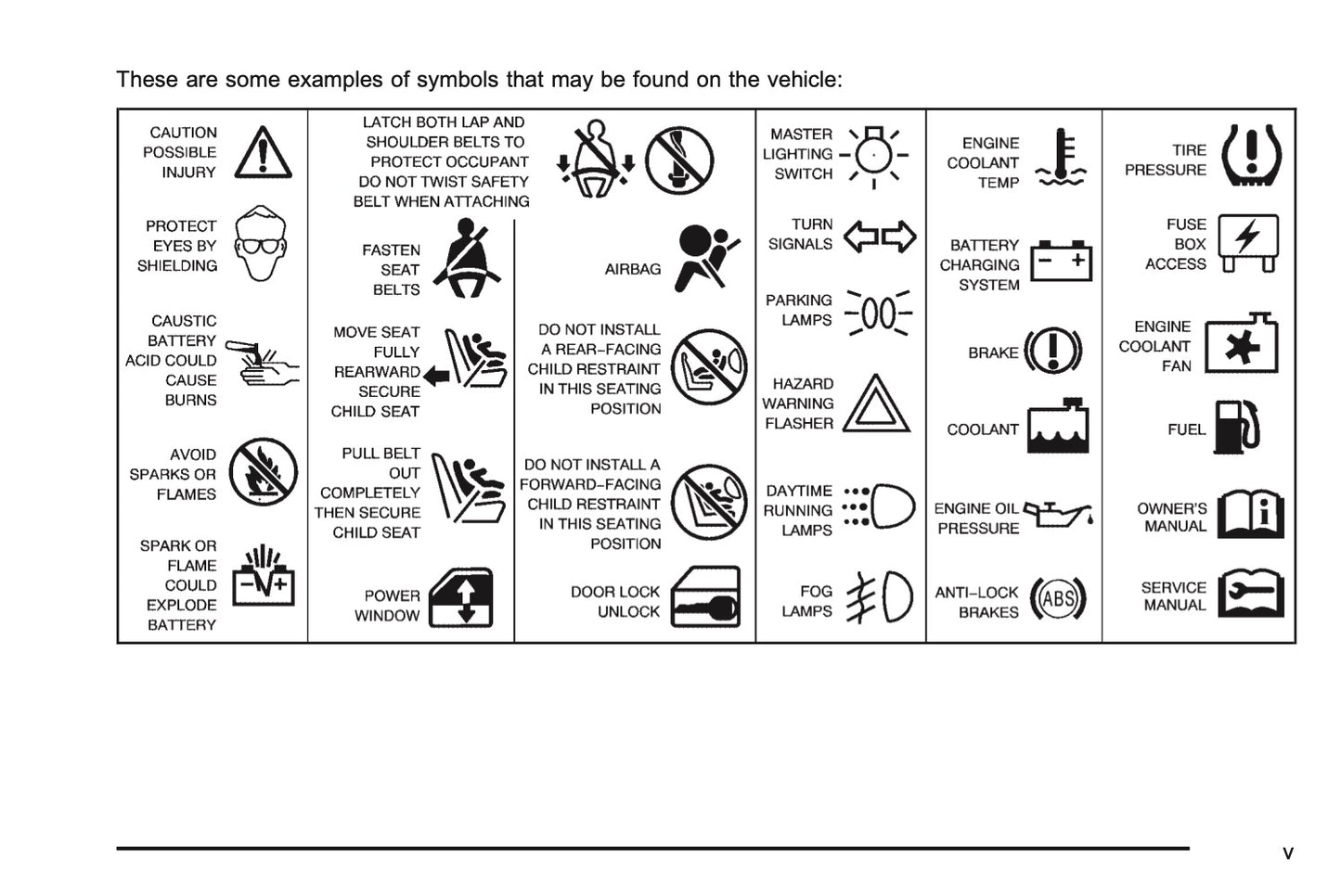 These are some examples of symbols that may be found on the vehicle:

CAUTION POSSIBLE INJURY

PROTECT EYES BY SHIELDING

CAUSTIC BATTERY ACID COULD CAUSE BURNS

AVOID SPARKS OR FLAMES

SPARK OR FLAME COULD EXPLODE BATTERY

LATCH BOTH LAP AND SHOULDER BELTS TO PROTECT OCCUPANT DO NOT TWIST SAFETY BELT WHEN ATTACHING

FASTEN SEAT BELTS

MOVE SEAT FULLY REARWARD SECURE CHILD SEAT

PULL BELT OUT COMPLETELY THEN SECURE CHILD SEAT

POWER WINDOW

AIRBAG

DO NOT INSTALL A REAR-FACING CHILD RESTRAINT IN THIS SEATING POSITION

DO NOT INSTALL A FORWARD-FACING CHILD RESTRAINT IN THIS SEATING POSITION

DOOR LOCK UNLOCK

MASTER LIGHTING SWITCH

TURN SIGNALS

PARKING LAMPS

HAZARD WARNING FLASHER

DAYTIME RUNNING LAMPS

FOG LAMPS

ENGINE COOLANT TEMP

BATTERY CHARGING SYSTEM

BRAKE

COOLANT

ENGINE OIL PRESSURE

ANTI-LOCK BRAKES

ABS

TIRE PRESSURE

FUSE BOX ACCESS

ENGINE COOLANT FAN

FUEL

OWNER'S MANUAL

SERVICE MANUAL

v