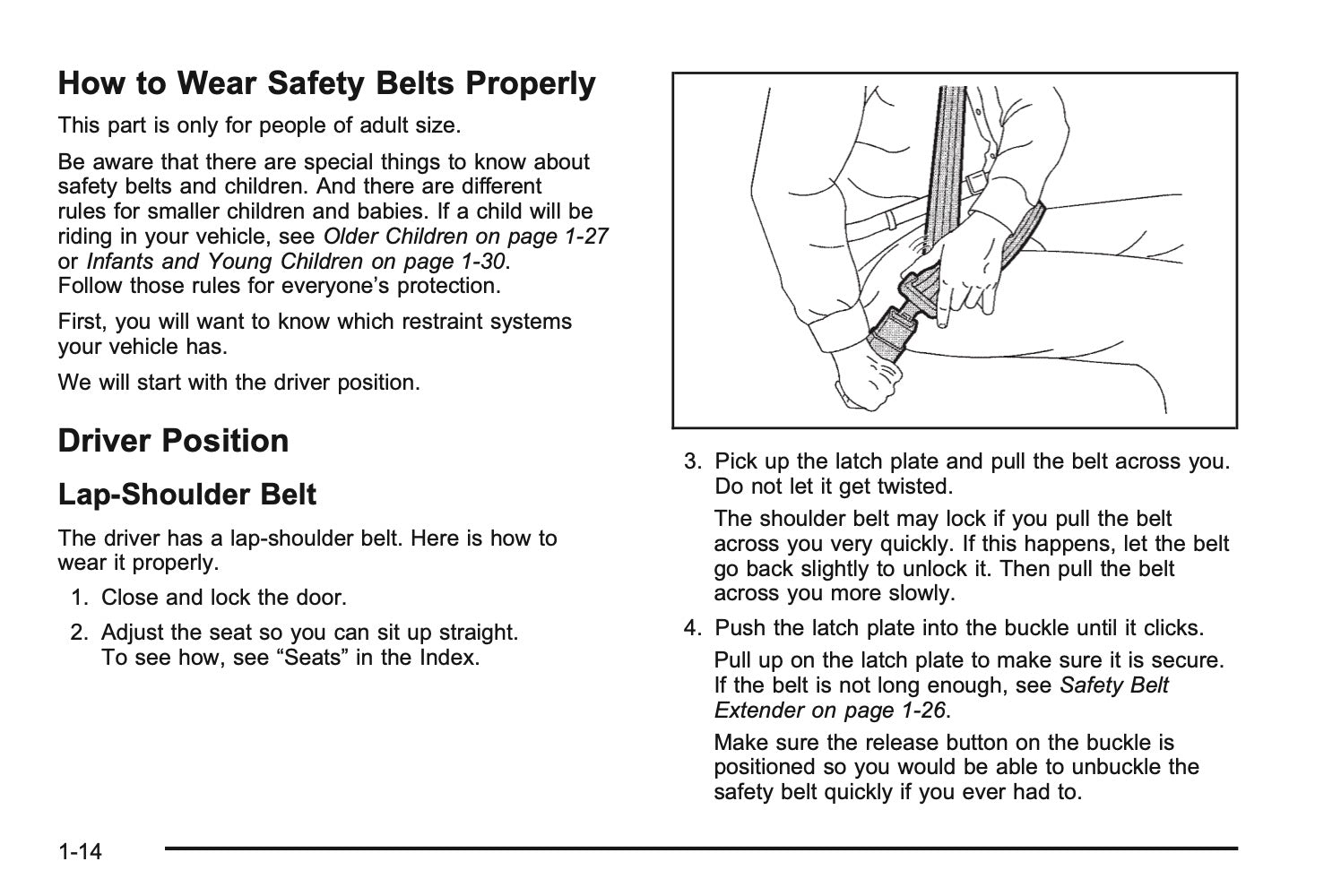 How to Wear Safety Belts Properly

This part is only for people of adult size.

Be aware that there are special things to know about safety belts and children. And there are different rules for smaller children and babies. If a child will be riding in your vehicle, see Older Children on page 1-27 or Infants and Young Children on page 1-30. Follow those rules for everyone's protection.

First, you will want to know which restraint systems your vehicle has.

We will start with the driver position.

Driver Position

Lap-Shoulder Belt

The driver has a lap-shoulder belt. Here is how to wear it properly.

1. Close and lock the door.

2. Adjust the seat so you can sit up straight. To see how, see "Seats" in the Index.

3. Pick up the latch plate and pull the belt across you. Do not let it get twisted.

The shoulder belt may lock if you pull the belt across you very quickly. If this happens, let the belt go back slightly to unlock it. Then pull the belt across you more slowly.

4. Push the latch plate into the buckle until it clicks.

Pull up on the latch plate to make sure it is secure. If the belt is not long enough, see Safety Belt Extender on page 1-26.

Make sure the release button on the buckle is positioned so you would be able to unbuckle the safety belt quickly if you ever had to.

1-14