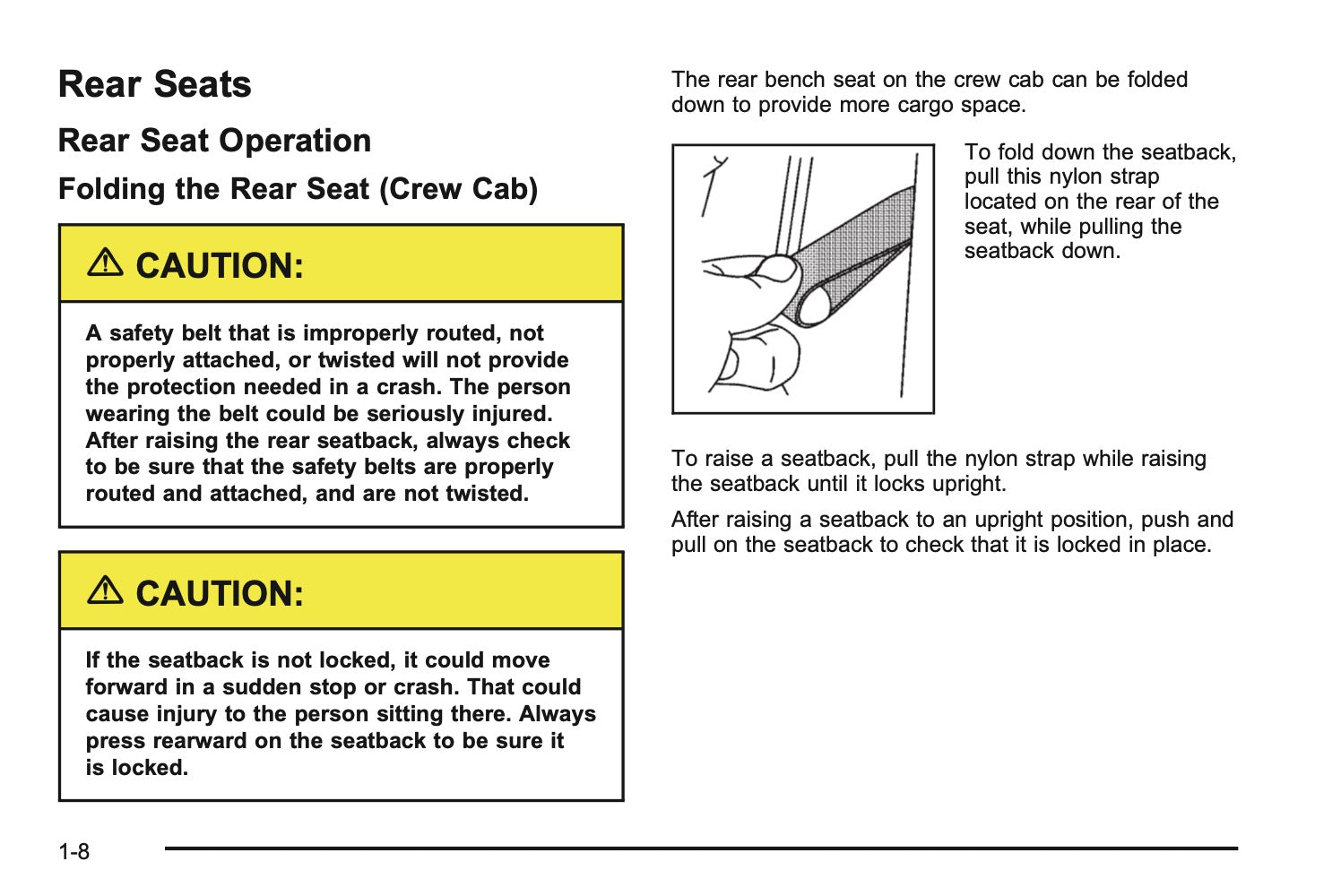 Rear Seats

Rear Seat Operation

Folding the Rear Seat (Crew Cab)

CAUTION:

A safety belt that is improperly routed, not properly attached, or twisted will not provide the protection needed in a crash. The person wearing the belt could be seriously injured. After raising the rear seatback, always check to be sure that the safety belts are properly routed and attached, and are not twisted.

CAUTION:

If the seatback is not locked, it could move forward in a sudden stop or crash. That could cause injury to the person sitting there. Always press rearward on the seatback to be sure it is locked.

The rear bench seat on the crew cab can be folded down to provide more cargo space.

To fold down the seatback, pull this nylon strap located on the rear of the seat, while pulling the seatback down.

To raise a seatback, pull the nylon strap while raising the seatback until it locks upright.

After raising a seatback to an upright position, push and pull on the seatback to check that it is locked in place.

1-8