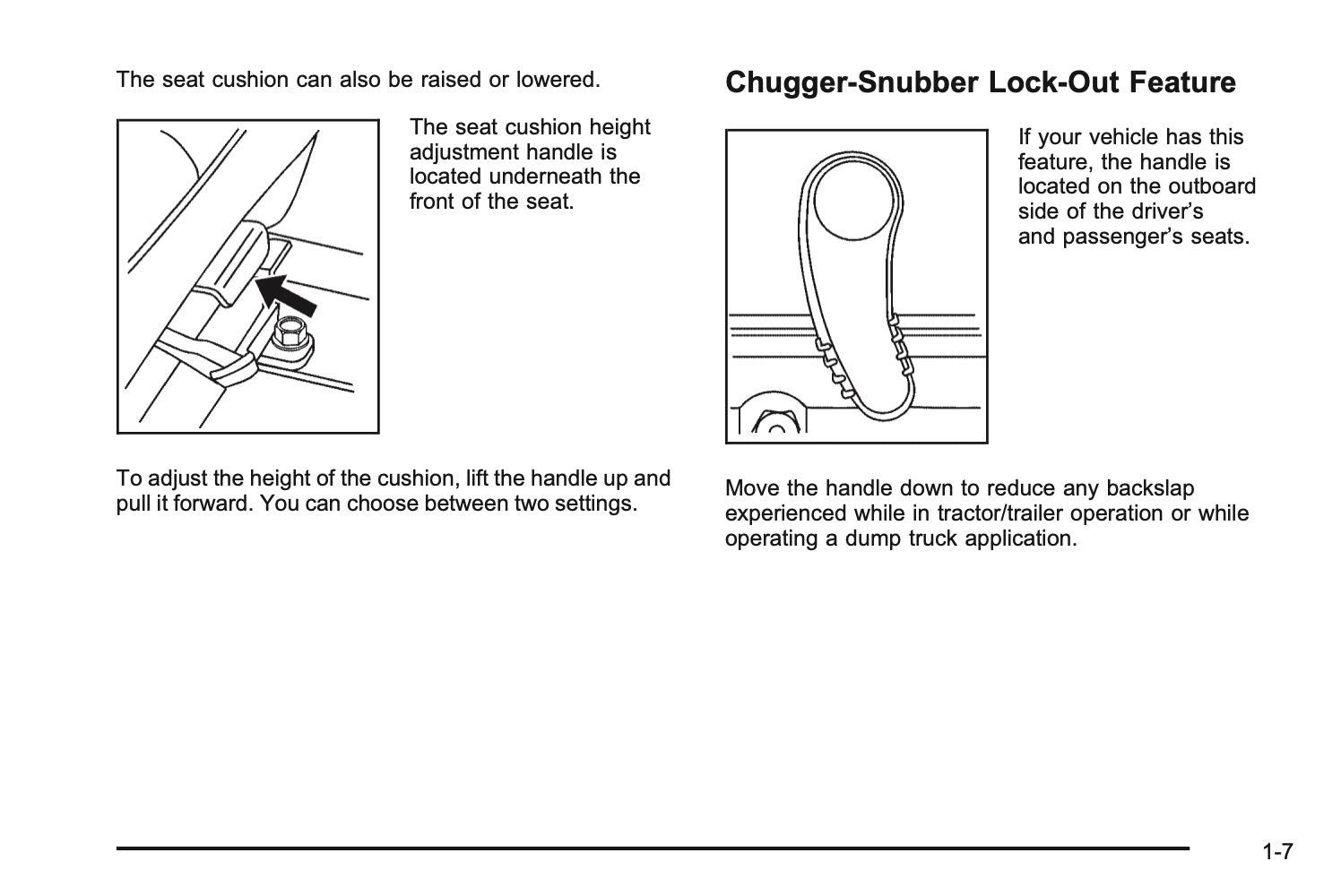 The seat cushion can also be raised or lowered.

The seat cushion height adjustment handle is located underneath the front of the seat.

To adjust the height of the cushion, lift the handle up and pull it forward. You can choose between two settings.

Chugger-Snubber Lock-Out Feature

If your vehicle has this feature, the handle is located on the outboard side of the driver's and passenger's seats.

Move the handle down to reduce any backslap experienced while in tractor/trailer operation or while operating a dump truck application.

1-7