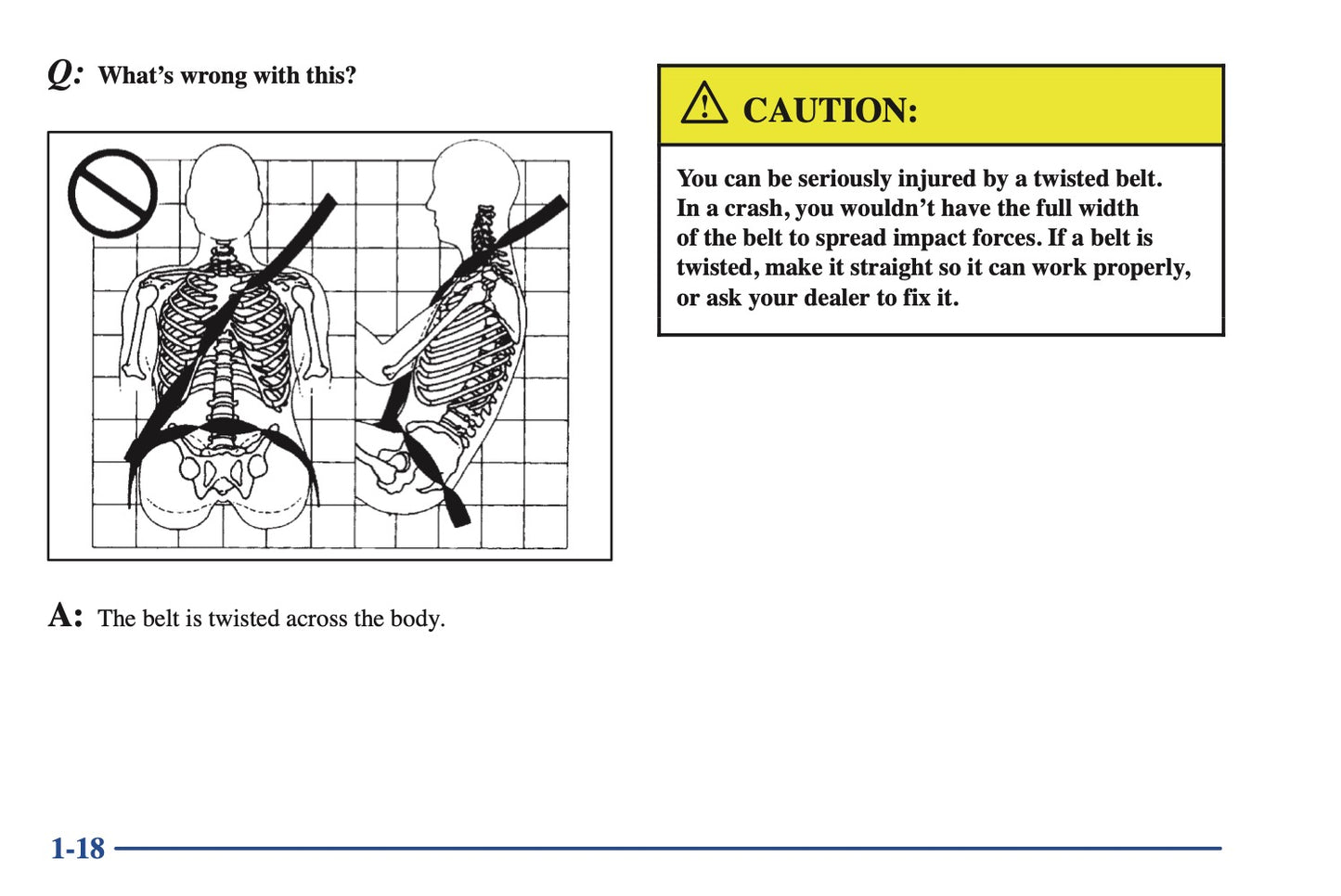 Q: What's wrong with this?

A: The belt is twisted across the body.

CAUTION:

You can be seriously injured by a twisted belt. In a crash, you wouldn't have the full width of the belt to spread impact forces. If a belt is twisted, make it straight so it can work properly, or ask your dealer to fix it.

1-18