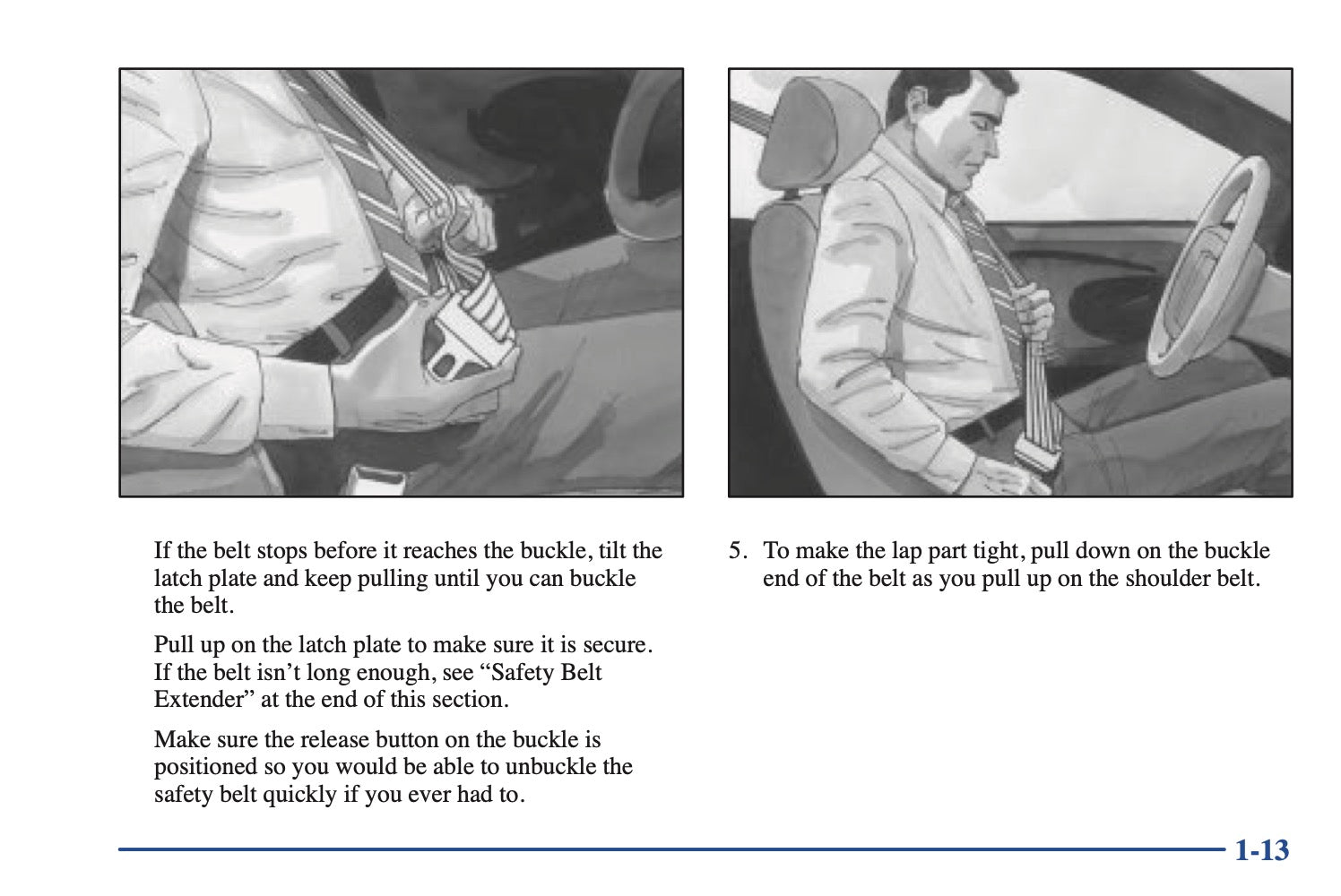 If the belt stops before it reaches the buckle, tilt the latch plate and keep pulling until you can buckle the belt.

Pull up on the latch plate to make sure it is secure. If the belt isn't long enough, see "Safety Belt Extender" at the end of this section.

Make sure the release button on the buckle is positioned so you would be able to unbuckle the safety belt quickly if you ever had to.

5. To make the lap part tight, pull down on the buckle end of the belt as you pull up on the shoulder belt.

1-13