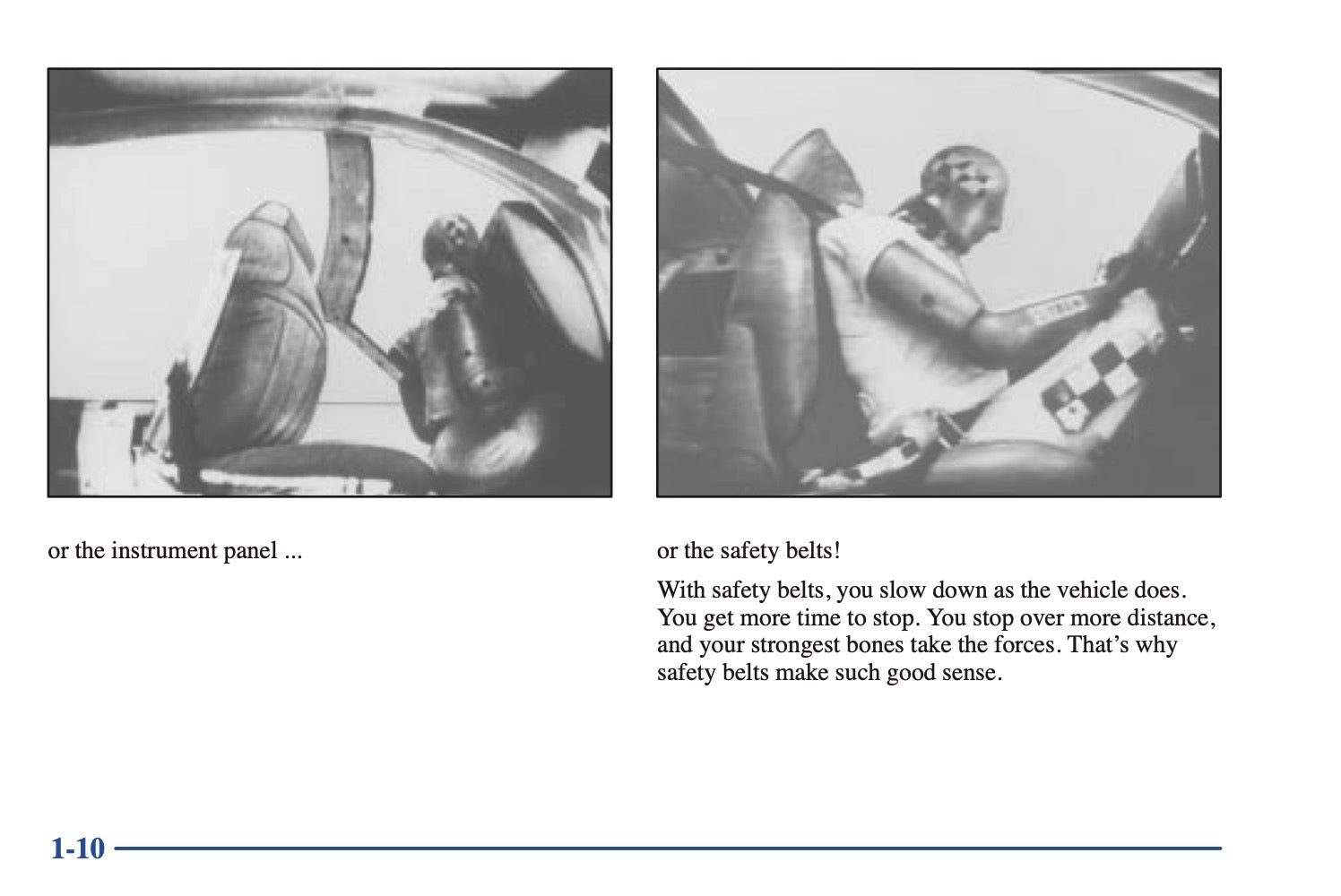 or the instrument panel ...

or the safety belts!

With safety belts, you slow down as the vehicle does. You get more time to stop. You stop over more distance, and your strongest bones take the forces. That's why safety belts make such good sense.

1-10