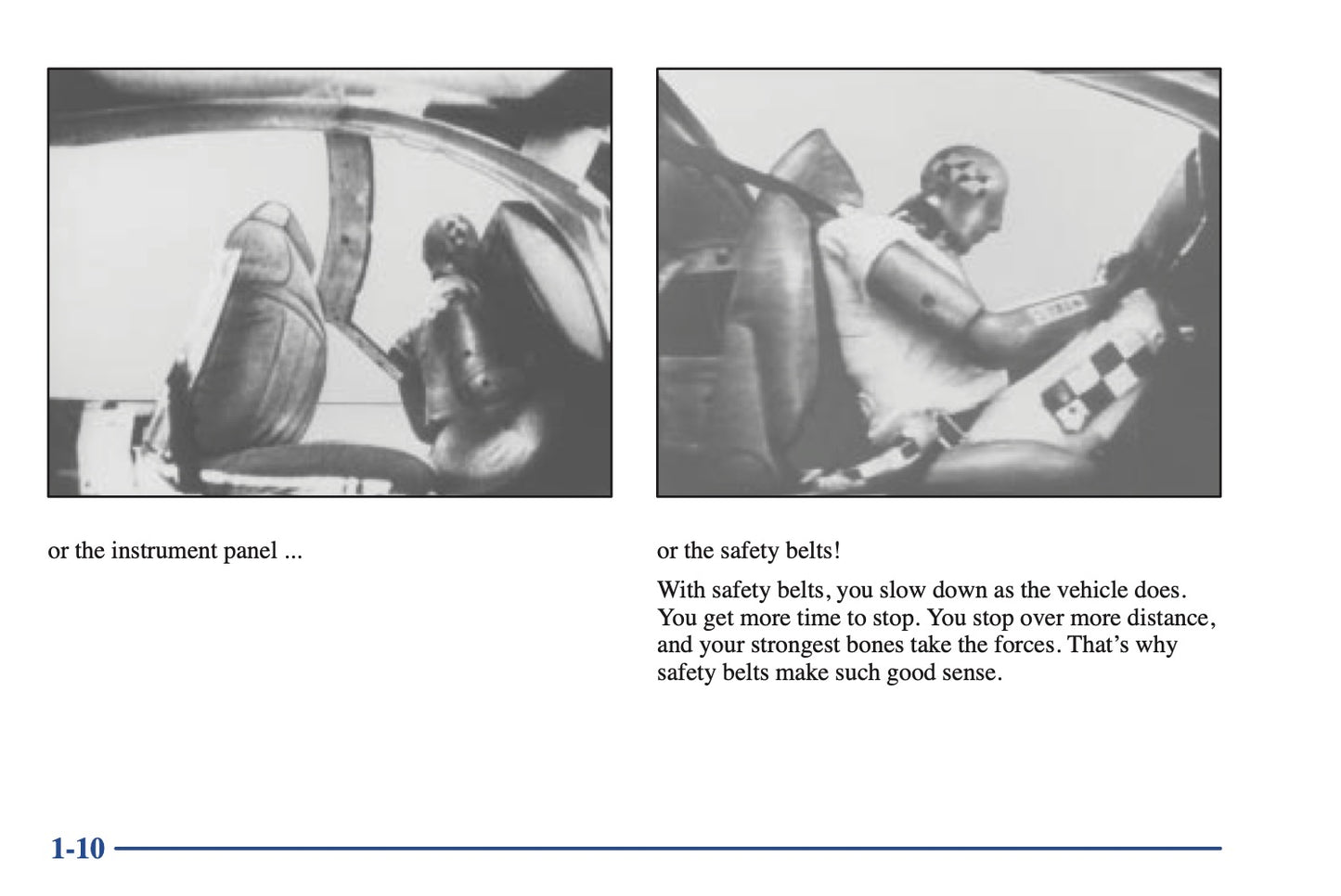 or the instrument panel ...

or the safety belts!

With safety belts, you slow down as the vehicle does. You get more time to stop. You stop over more distance, and your strongest bones take the forces. That's why safety belts make such good sense.

1-10