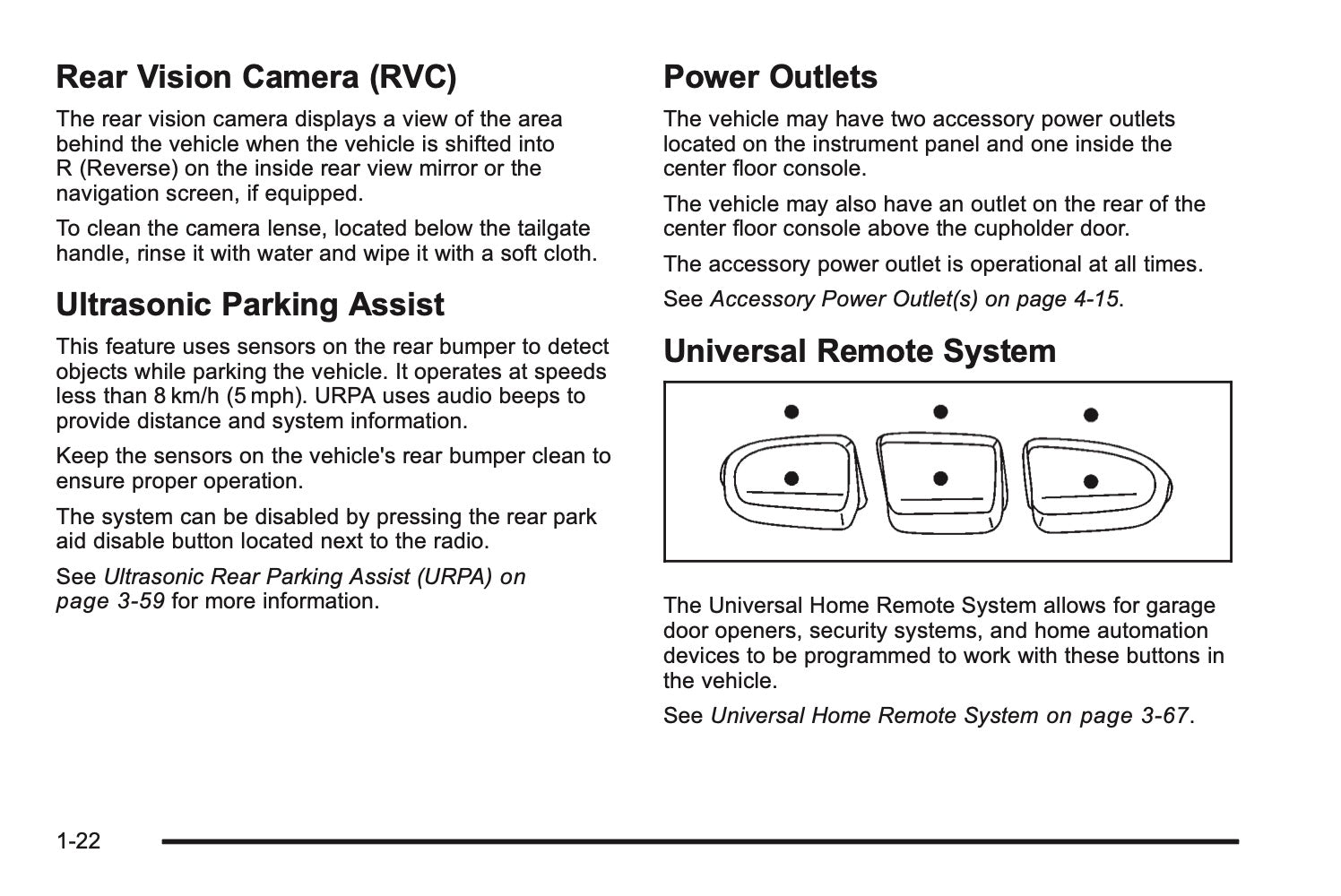 Rear Vision Camera (RVC)

The rear vision camera displays a view of the area behind the vehicle when the vehicle is shifted into R (Reverse) on the inside rear view mirror or the navigation screen, if equipped.

To clean the camera lense, located below the tailgate handle, rinse it with water and wipe it with a soft cloth.

Ultrasonic Parking Assist

This feature uses sensors on the rear bumper to detect objects while parking the vehicle. It operates at speeds less than 8 km/h (5 mph). URPA uses audio beeps to provide distance and system information.

Keep the sensors on the vehicle's rear bumper clean to ensure proper operation.

The system can be disabled by pressing the rear park aid disable button located next to the radio.

See Ultrasonic Rear Parking Assist (URPA) on page 3-59 for more information.

Power Outlets

The vehicle may have two accessory power outlets located on the instrument panel and one inside the center floor console.

The vehicle may also have an outlet on the rear of the center floor console above the cupholder door.

The accessory power outlet is operational at all times.

See Accessory Power Outlet(s) on page 4-15.

Universal Remote System

The Universal Home Remote System allows for garage door openers, security systems, and home automation devices to be programmed to work with these buttons in the vehicle.

See Universal Home Remote System on page 3-67.

1-22