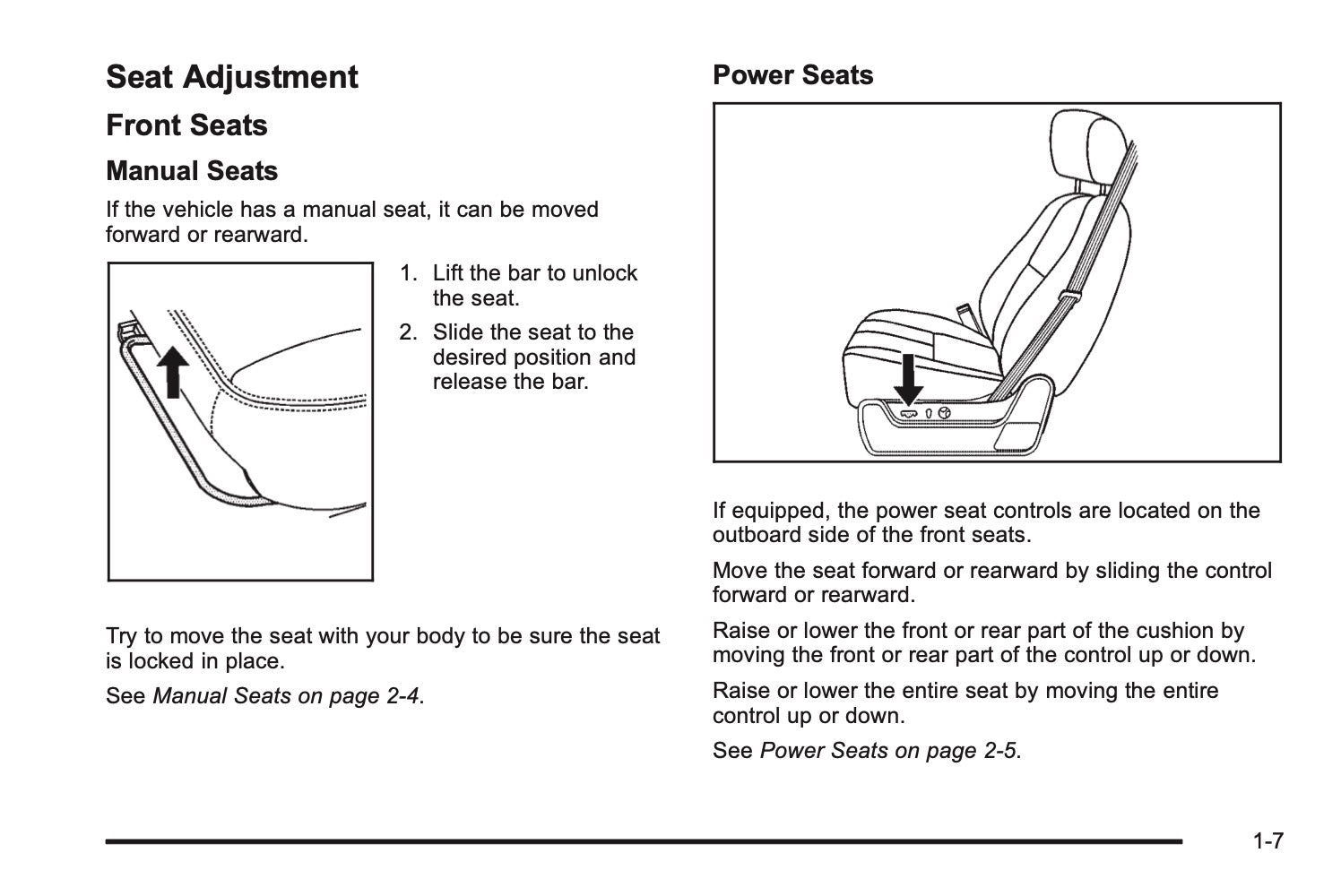 Seat Adjustment

Front Seats

Manual Seats

If the vehicle has a manual seat, it can be moved forward or rearward.

1. Lift the bar to unlock the seat.

2. Slide the seat to the desired position and release the bar.

Try to move the seat with your body to be sure the seat is locked in place.

See Manual Seats on page 2-4.

Power Seats

If equipped, the power seat controls are located on the outboard side of the front seats.

Move the seat forward or rearward by sliding the control forward or rearward.

Raise or lower the front or rear part of the cushion by moving the front or rear part of the control up or down.

Raise or lower the entire seat by moving the entire control up or down.

See Power Seats on page 2-5.

1-7