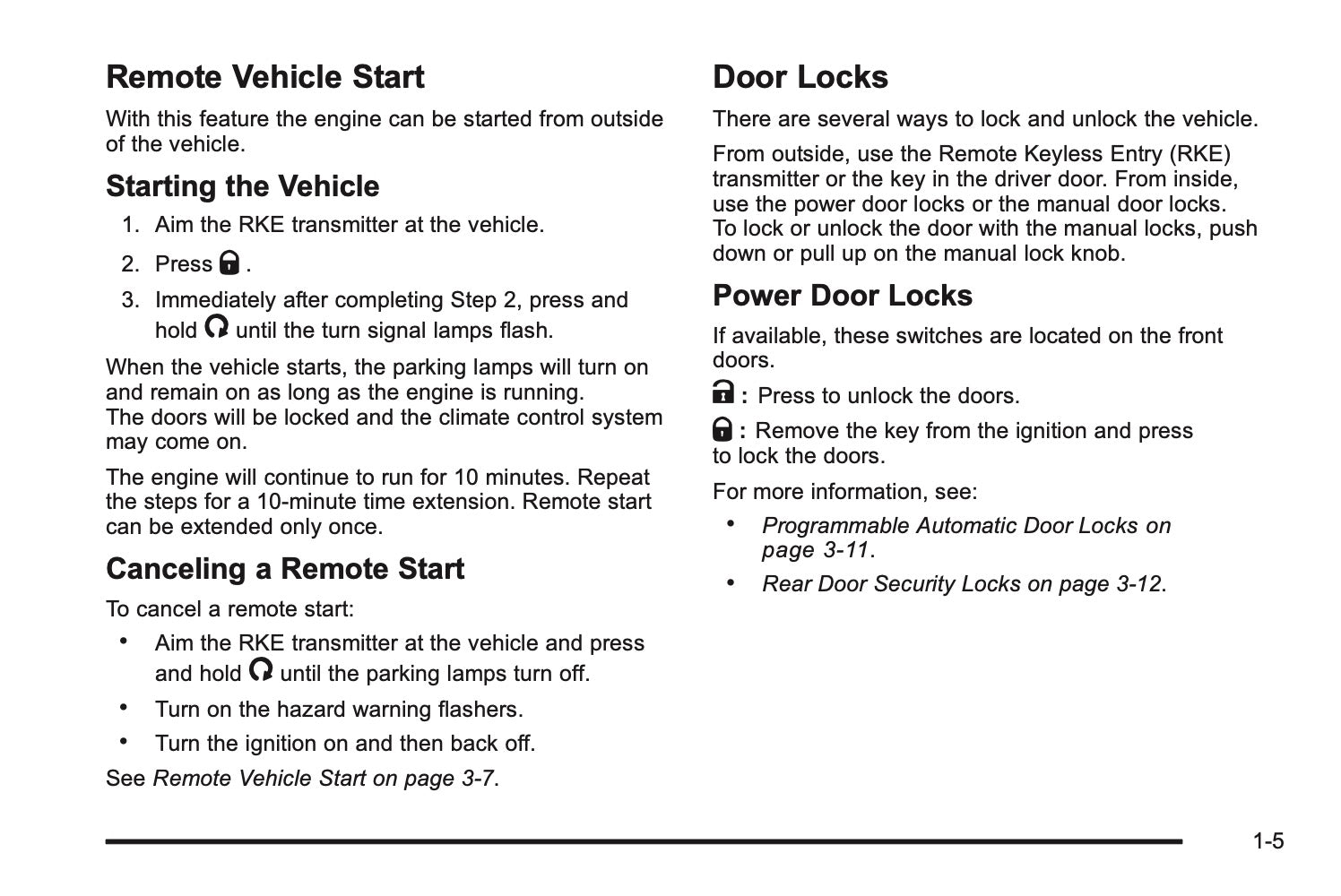 Remote Vehicle Start

With this feature the engine can be started from outside of the vehicle.

Starting the Vehicle

1. Aim the RKE transmitter at the vehicle.

2. Press .

3. Immediately after completing Step 2, press and hold  until the turn signal lamps flash.

When the vehicle starts, the parking lamps will turn on and remain on as long as the engine is running. The doors will be locked and the climate control system may come on.

The engine will continue to run for 10 minutes. Repeat the steps for a 10-minute time extension. Remote start can be extended only once.

Canceling a Remote Start

To cancel a remote start:

• Aim the RKE transmitter at the vehicle and press and hold  until the parking lamps turn off.

• Turn on the hazard warning flashers.

• Turn the ignition on and then back off.

See Remote Vehicle Start on page 3-7.

Door Locks

There are several ways to lock and unlock the vehicle.

From outside, use the Remote Keyless Entry (RKE) transmitter or the key in the driver door. From inside, use the power door locks or the manual door locks. To lock or unlock the door with the manual locks, push down or pull up on the manual lock knob.

Power Door Locks

If available, these switches are located on the front doors.

 : Press to unlock the doors.

 : Remove the key from the ignition and press to lock the doors.

For more information, see:

• Programmable Automatic Door Locks on page 3-11.

• Rear Door Security Locks on page 3-12.

1-5