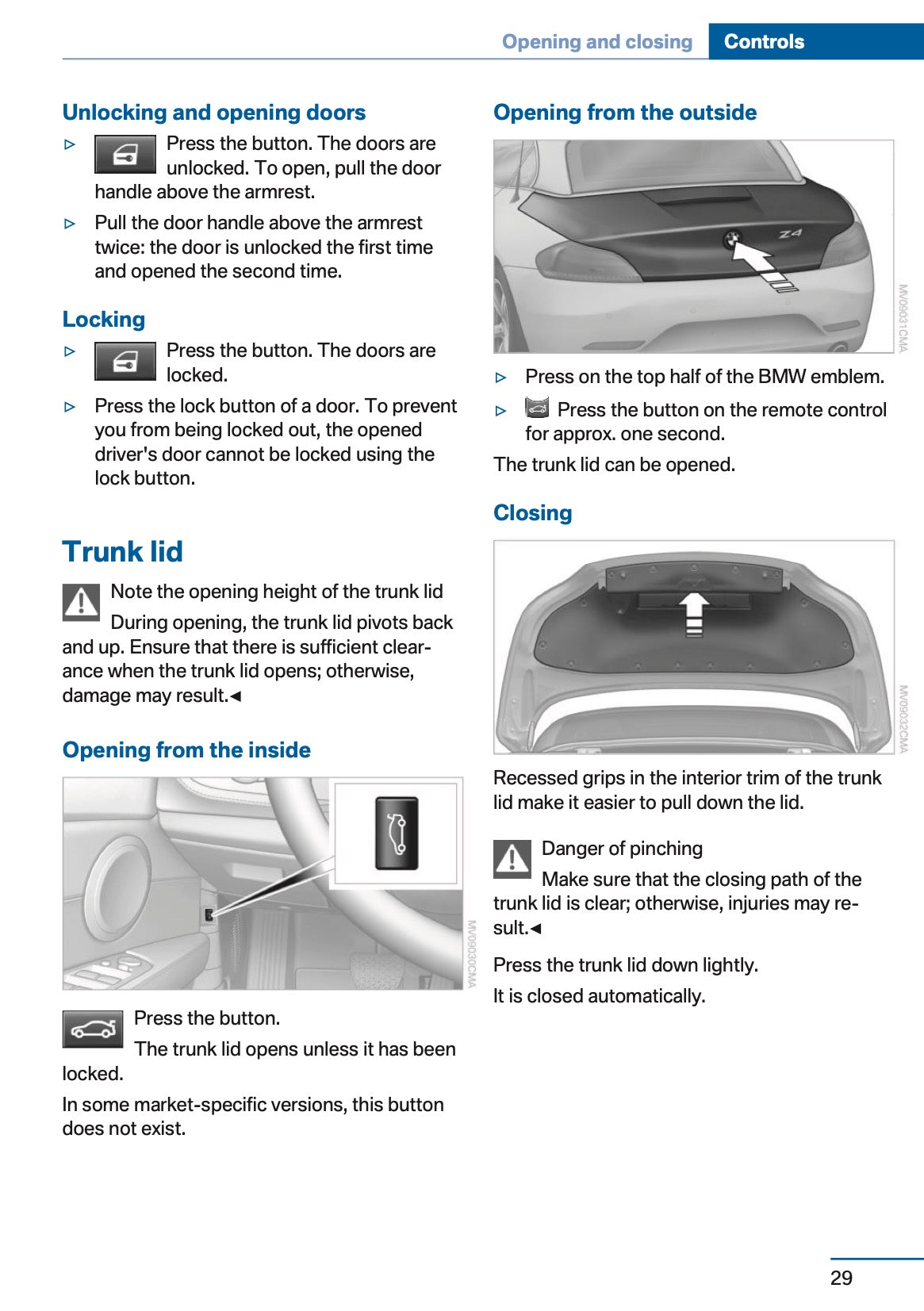 Opening and closing Controls

Unlocking and opening doors

▷ Press the button. The doors are unlocked. To open, pull the door handle above the armrest.

▷ Pull the door handle above the armrest twice: the door is unlocked the first time and opened the second time.

Locking

▷ Press the button. The doors are locked.

▷ Press the lock button of a door. To prevent you from being locked out, the opened driver's door cannot be locked using the lock button.

Trunk lid

Note the opening height of the trunk lid

During opening, the trunk lid pivots back and up. Ensure that there is sufficient clearance when the trunk lid opens; otherwise, damage may result.◄

Opening from the inside

MV09030CMA

Press the button.

The trunk lid opens unless it has been locked.

In some market-specific versions, this button does not exist.

Opening from the outside

Z4

MV09031CMA

▷ Press on the top half of the BMW emblem.

▷ Press the button on the remote control for approx. one second.

The trunk lid can be opened.

Closing

MV09032CMA

Recessed grips in the interior trim of the trunk lid make it easier to pull down the lid.

Danger of pinching

Make sure that the closing path of the trunk lid is clear; otherwise, injuries may result.◄

Press the trunk lid down lightly.

It is closed automatically.

29