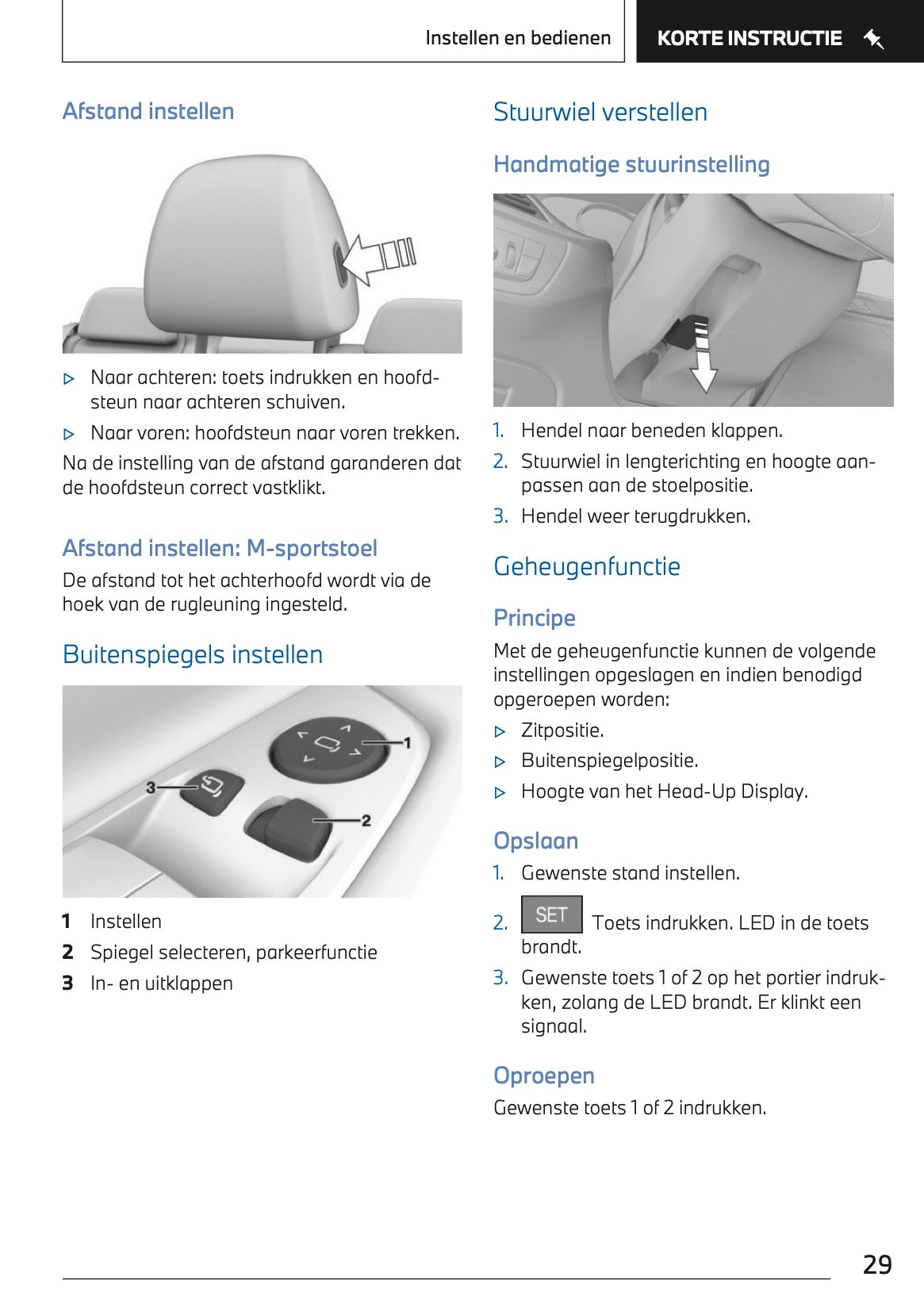 Instellen en bedienen

KORTE INSTRUCTIE

Afstand instellen

▷ Naar achteren: toets indrukken en hoofdsteun naar achteren schuiven.

▷ Naar voren: hoofdsteun naar voren trekken.

Na de instelling van de afstand garanderen dat de hoofdsteun correct vastklikt.

Afstand instellen: M-sportstoel

De afstand tot het achterhoofd wordt via de hoek van de rugleuning ingesteld.

Buitenspiegels instellen

1

2

3

1 Instellen

2 Spiegel selecteren, parkeerfunctie

3 In- en uitklappen

Stuurwiel verstellen

Handmatige stuurinstelling

1. Hendel naar beneden klappen.

2. Stuurwiel in lengterichting en hoogte aanpassen aan de stoelpositie.

3. Hendel weer terugdrukken.

Geheugenfunctie

Principe

Met de geheugenfunctie kunnen de volgende instellingen opgeslagen en indien benodigd opgeroepen worden:

▷ Zitpositie.

▷ Buitenspiegelpositie.

▷ Hoogte van het Head-Up Display.

Opslaan

1. Gewenste stand instellen.

2. SET Toets indrukken. LED in de toets brandt.

3. Gewenste toets 1 of 2 op het portier indrukken, zolang de LED brandt. Er klinkt een signaal.

Oproepen

Gewenste toets 1 of 2 indrukken.

29