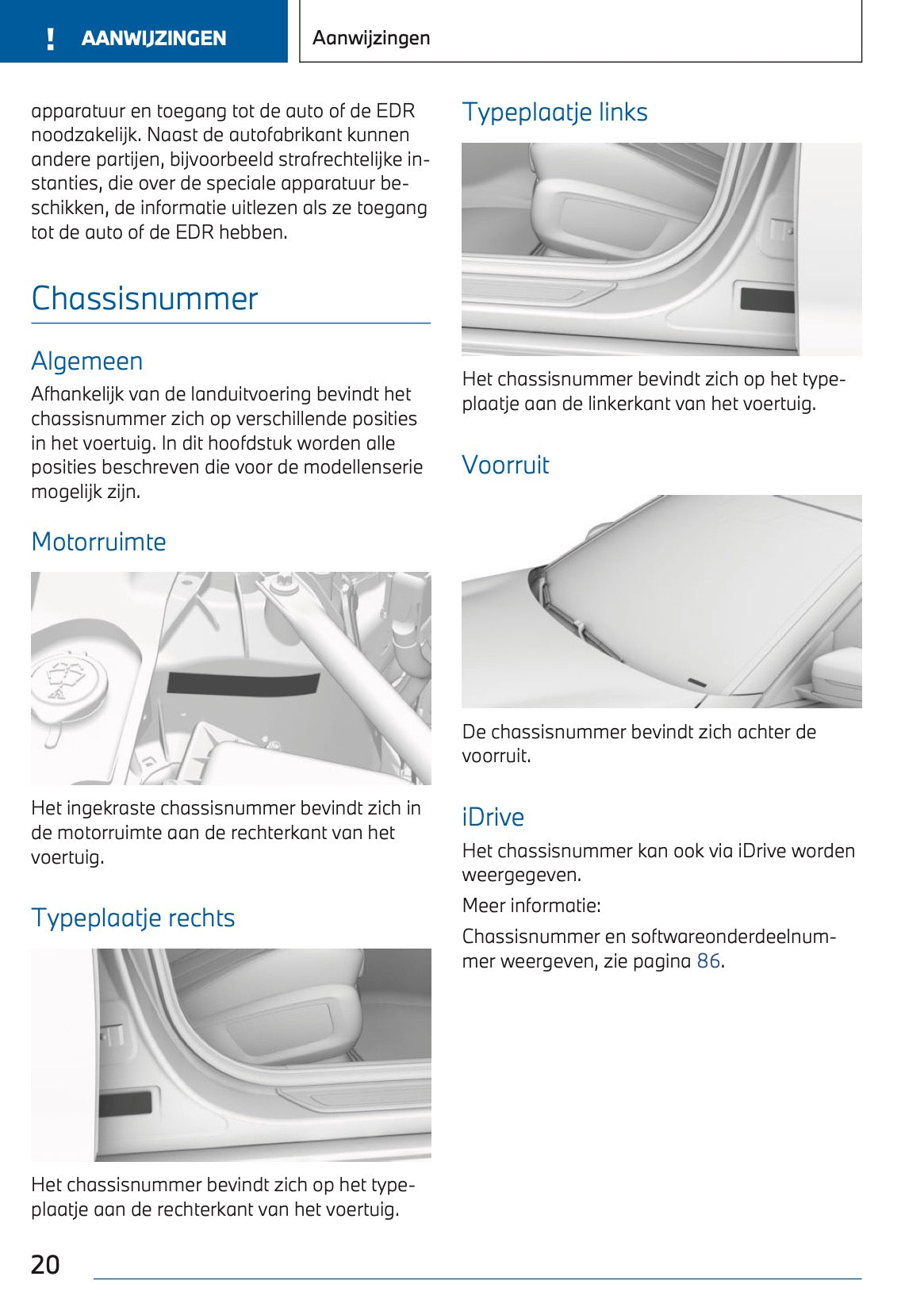 ! AANWIJZINGEN

Aanwijzingen

apparatuur en toegang tot de auto of de EDR noodzakelijk. Naast de autofabrikant kunnen andere partijen, bijvoorbeeld strafrechtelijke instanties, die over de speciale apparatuur beschikken, de informatie uitlezen als ze toegang tot de auto of de EDR hebben.

Chassisnummer

Algemeen

Afhankelijk van de landuitvoering bevindt het chassisnummer zich op verschillende posities in het voertuig. In dit hoofdstuk worden alle posities beschreven die voor de modellenserie mogelijk zijn.

Motorruimte

Het ingekraste chassisnummer bevindt zich in de motorruimte aan de rechterkant van het voertuig.

Typeplaatje rechts

Het chassisnummer bevindt zich op het typeplaatje aan de rechterkant van het voertuig.

Typeplaatje links

Het chassisnummer bevindt zich op het typeplaatje aan de linkerkant van het voertuig.

Voorruit

De chassisnummer bevindt zich achter de voorruit.

iDrive

Het chassisnummer kan ook via iDrive worden weergegeven.

Meer informatie:

Chassisnummer en softwareonderdeelnummer weergeven, zie pagina 86.

20