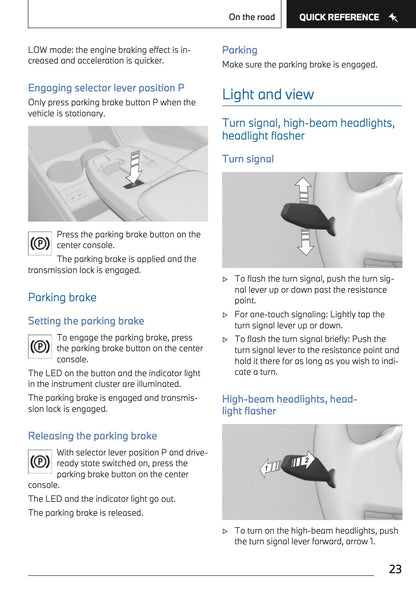 On the road QUICK REFERENCE

LOW mode: the engine braking effect is increased and acceleration is quicker.

Engaging selector lever position P

Only press parking brake button P when the vehicle is stationary.

(P) Press the parking brake button on the center console.

The parking brake is applied and the transmission lock is engaged.

Parking brake

Setting the parking brake

(P) To engage the parking brake, press the parking brake button on the center console.

The LED on the button and the indicator light in the instrument cluster are illuminated.

The parking brake is engaged and transmission lock is engaged.

Releasing the parking brake

(P) With selector lever position P and drive-ready state switched on, press the parking brake button on the center console.

The LED and the indicator light go out.

The parking brake is released.

Parking

Make sure the parking brake is engaged.

Light and view

Turn signal, high-beam headlights, headlight flasher

Turn signal

▷ To flash the turn signal, push the turn signal lever up or down past the resistance point.

▷ For one-touch signaling: Lightly tap the turn signal lever up or down.

▷ To flash the turn signal briefly: Push the turn signal lever to the resistance point and hold it there for as long as you wish to indicate a turn.

High-beam headlights, headlight flasher

1

2

▷ To turn on the high-beam headlights, push the turn signal lever forward, arrow 1.

23