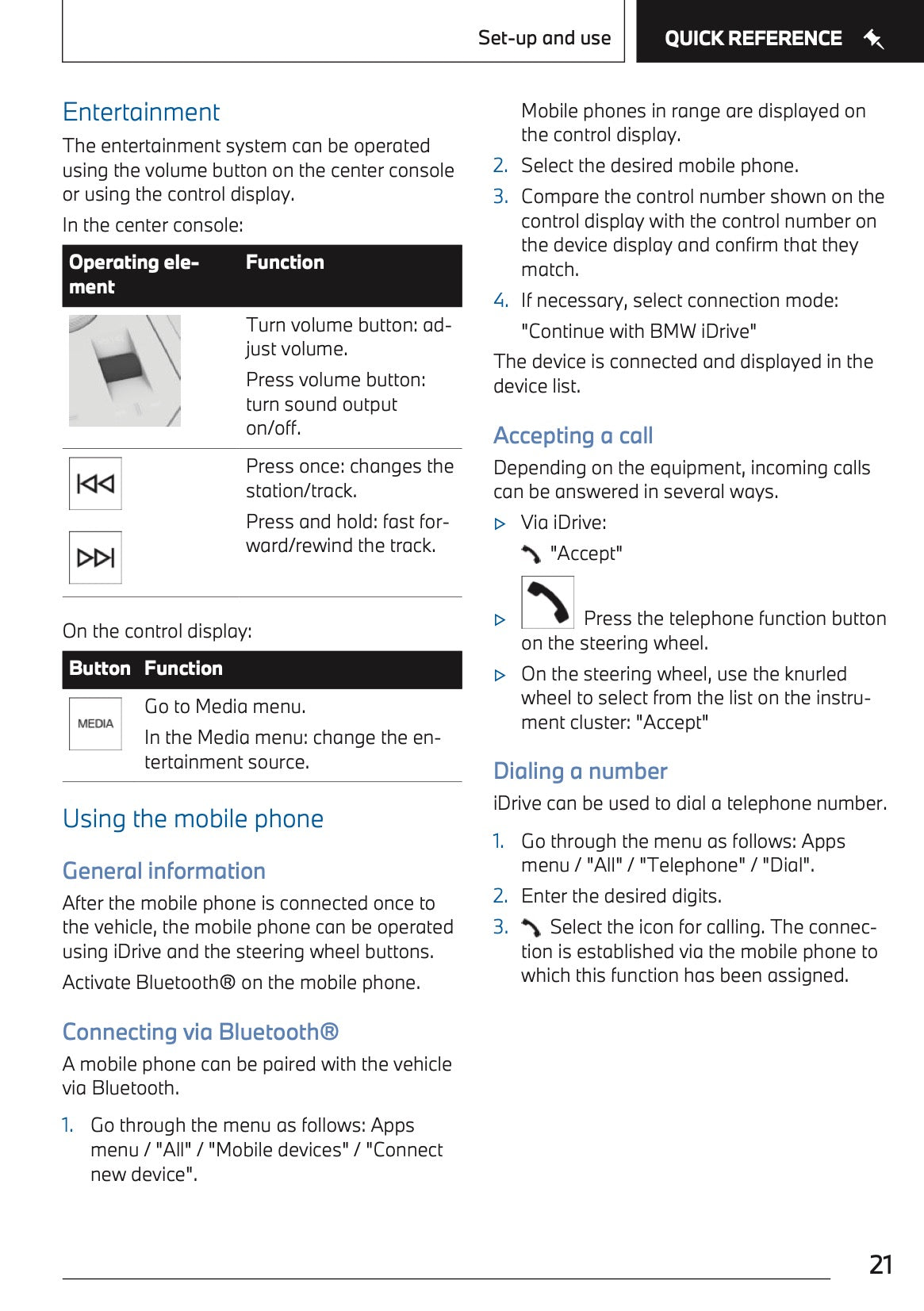 Set-up and use

QUICK REFERENCE

Entertainment

The entertainment system can be operated using the volume button on the center console or using the control display.

In the center console:

| Operating element | Function |
|---|---|
| | Turn volume button: adjust volume. Press volume button: turn sound output on/off. |
| | Press once: changes the station/track. Press and hold: fast forward/rewind the track. |

On the control display:

| Button | Function |
|---|---|
| MEDIA | Go to Media menu. In the Media menu: change the entertainment source. |

Using the mobile phone

General information

After the mobile phone is connected once to the vehicle, the mobile phone can be operated using iDrive and the steering wheel buttons.

Activate Bluetooth® on the mobile phone.

Connecting via Bluetooth®

A mobile phone can be paired with the vehicle via Bluetooth.

1. Go through the menu as follows: Apps menu / "All" / "Mobile devices" / "Connect new device".

Mobile phones in range are displayed on the control display.

2. Select the desired mobile phone.

3. Compare the control number shown on the control display with the control number on the device display and confirm that they match.

4. If necessary, select connection mode:

"Continue with BMW iDrive"

The device is connected and displayed in the device list.

Accepting a call

Depending on the equipment, incoming calls can be answered in several ways.

▷ Via iDrive:

"Accept"

▷ Press the telephone function button on the steering wheel.

▷ On the steering wheel, use the knurled wheel to select from the list on the instrument cluster: "Accept"

Dialing a number

iDrive can be used to dial a telephone number.

1. Go through the menu as follows: Apps menu / "All" / "Telephone" / "Dial".

2. Enter the desired digits.

3. Select the icon for calling. The connection is established via the mobile phone to which this function has been assigned.

21