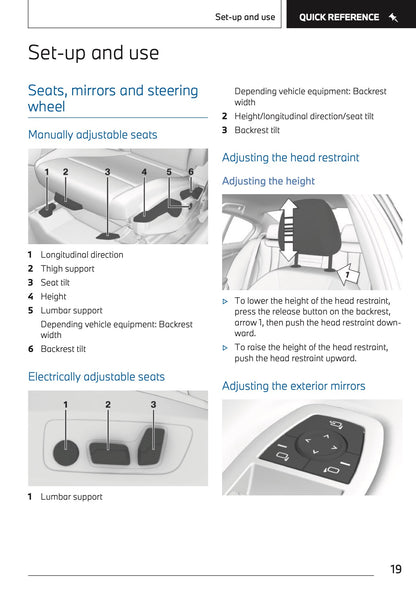 Set-up and use QUICK REFERENCE

Set-up and use

Seats, mirrors and steering wheel

Manually adjustable seats

1 2 3 4 5 6

1 Longitudinal direction
2 Thigh support
3 Seat tilt
4 Height
5 Lumbar support
Depending vehicle equipment: Backrest width
6 Backrest tilt

Electrically adjustable seats

1 2 3

1 Lumbar support
Depending vehicle equipment: Backrest width
2 Height/longitudinal direction/seat tilt
3 Backrest tilt

Adjusting the head restraint

Adjusting the height

1

▷ To lower the height of the head restraint, press the release button on the backrest, arrow 1, then push the head restraint downward.
▷ To raise the height of the head restraint, push the head restraint upward.

Adjusting the exterior mirrors

19