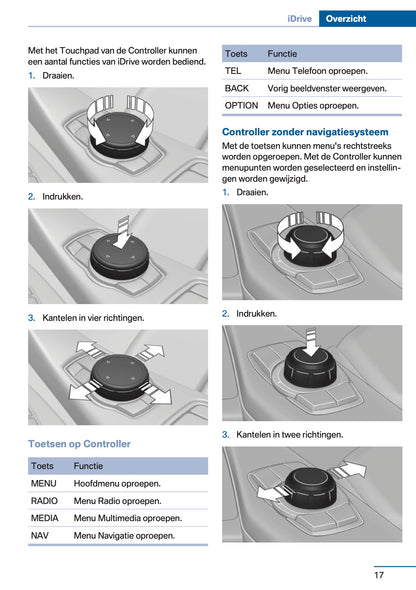 iDrive Overzicht

Met het Touchpad van de Controller kunnen een aantal functies van iDrive worden bediend.

1. Draaien.

2. Indrukken.

3. Kantelen in vier richtingen.

Toetsen op Controller

| Toets | Functie |
|---|---|
| MENU | Hoofdmenu oproepen. |
| RADIO | Menu Radio oproepen. |
| MEDIA | Menu Multimedia oproepen. |
| NAV | Menu Navigatie oproepen. |

| Toets | Functie |
|---|---|
| TEL | Menu Telefoon oproepen. |
| BACK | Vorig beeldvenster weergeven. |
| OPTION | Menu Opties oproepen. |

Controller zonder navigatiesysteem

Met de toetsen kunnen menu's rechtstreeks worden opgeroepen. Met de Controller kunnen menupunten worden geselecteerd en instellingen worden gewijzigd.

1. Draaien.

2. Indrukken.

3. Kantelen in twee richtingen.

17