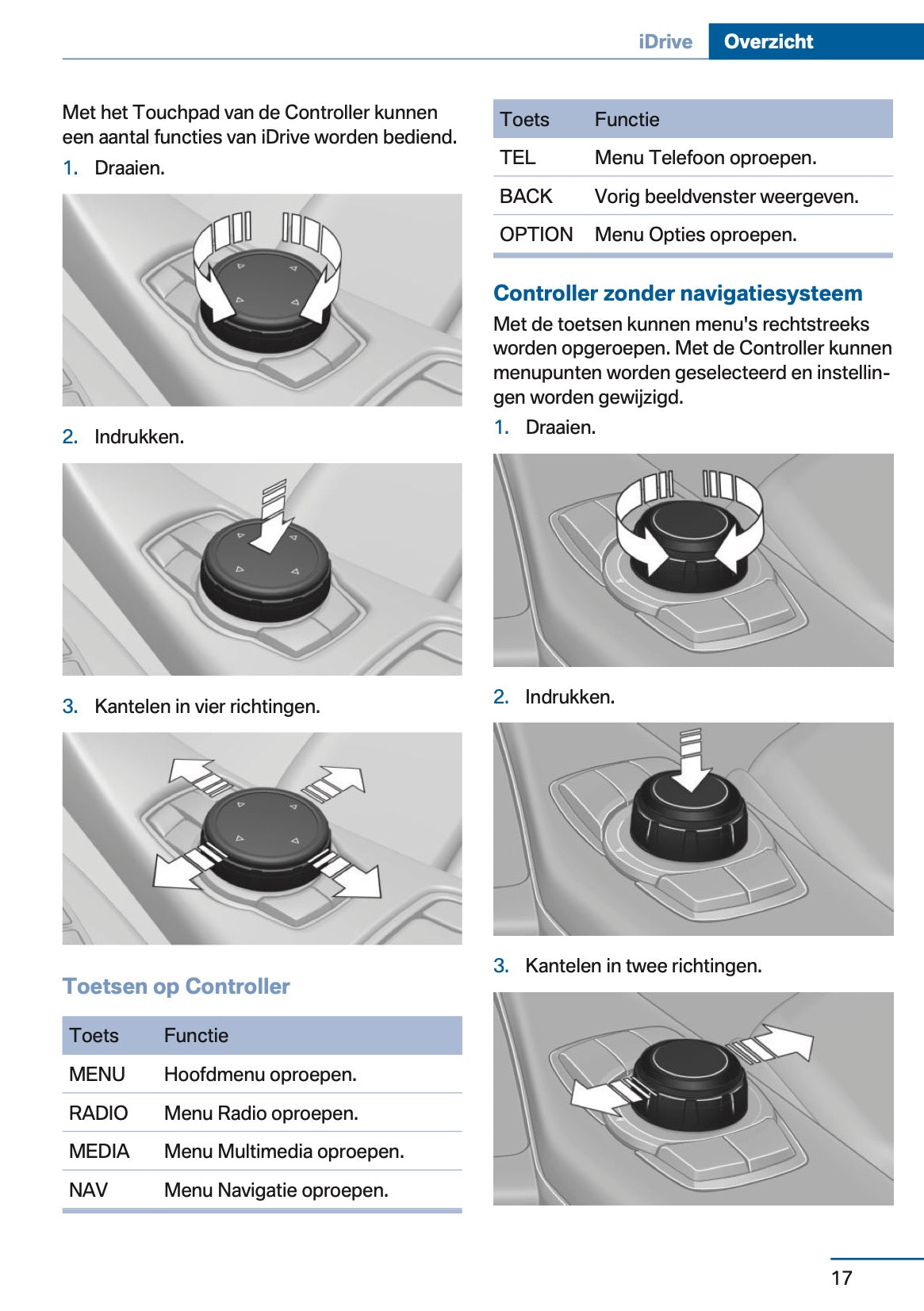 iDrive Overzicht

Met het Touchpad van de Controller kunnen een aantal functies van iDrive worden bediend.

1. Draaien.

2. Indrukken.

3. Kantelen in vier richtingen.

Toetsen op Controller

| Toets | Functie |
|---|---|
| MENU | Hoofdmenu oproepen. |
| RADIO | Menu Radio oproepen. |
| MEDIA | Menu Multimedia oproepen. |
| NAV | Menu Navigatie oproepen. |

| Toets | Functie |
|---|---|
| TEL | Menu Telefoon oproepen. |
| BACK | Vorig beeldvenster weergeven. |
| OPTION | Menu Opties oproepen. |

Controller zonder navigatiesysteem

Met de toetsen kunnen menu's rechtstreeks worden opgeroepen. Met de Controller kunnen menupunten worden geselecteerd en instellingen worden gewijzigd.

1. Draaien.

2. Indrukken.

3. Kantelen in twee richtingen.

17