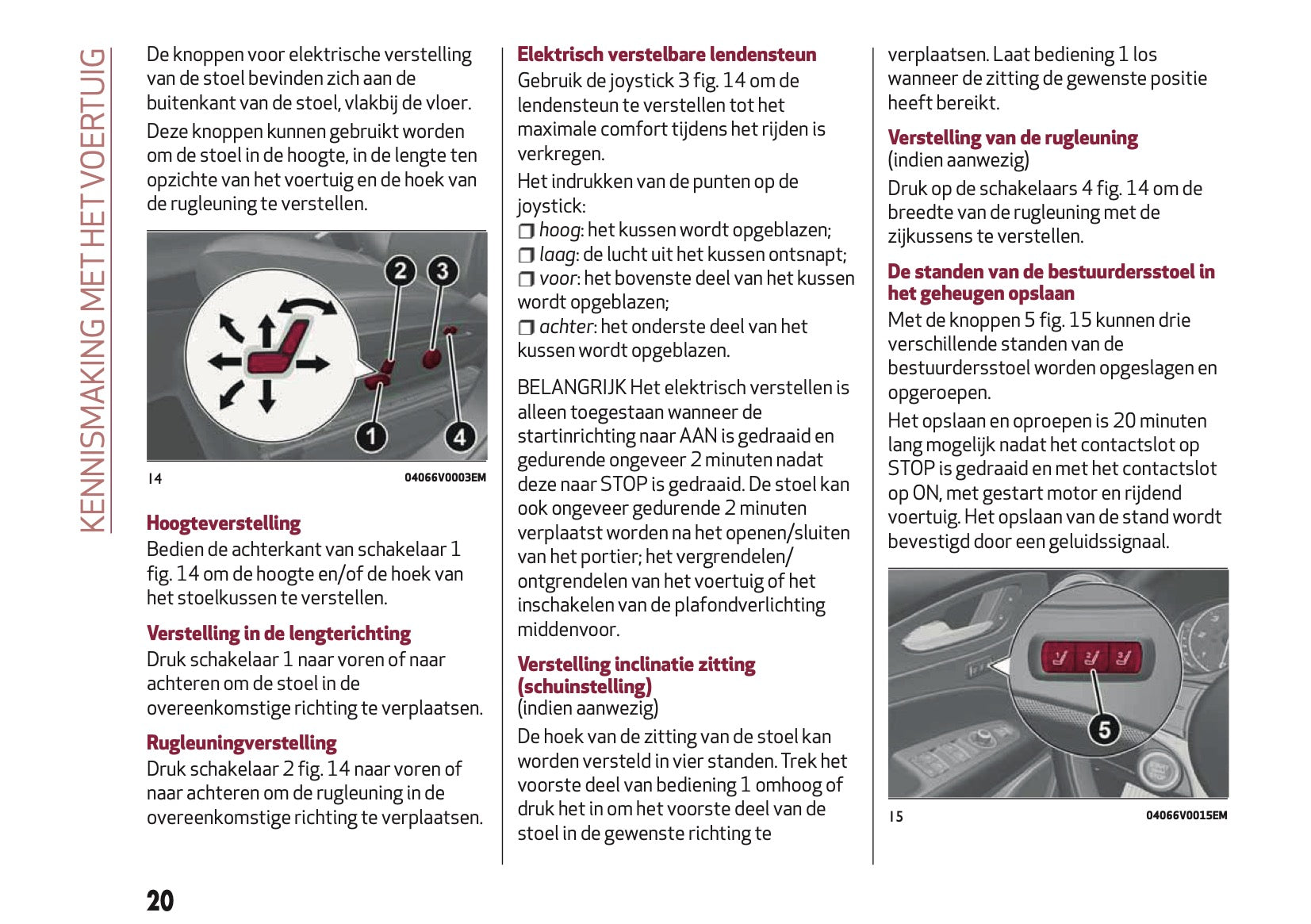 KENNISMAKING MET HET VOERTUIG

De knoppen voor elektrische verstelling van de stoel bevinden zich aan de buitenkant van de stoel, vlakbij de vloer.

Deze knoppen kunnen gebruikt worden om de stoel in de hoogte, in de lengte ten opzichte van het voertuig en de hoek van de rugleuning te verstellen.

2 3 1 4

14 04066V0003EM

Hoogteverstelling
Bedien de achterkant van schakelaar 1 fig. 14 om de hoogte en/of de hoek van het stoelkussen te verstellen.

Verstelling in de lengterichting
Druk schakelaar 1 naar voren of naar achteren om de stoel in de overeenkomstige richting te verplaatsen.

Rugleuningverstelling
Druk schakelaar 2 fig. 14 naar voren of naar achteren om de rugleuning in de overeenkomstige richting te verplaatsen.

Elektrisch verstelbare lendensteun
Gebruik de joystick 3 fig. 14 om de lendensteun te verstellen tot het maximale comfort tijdens het rijden is verkregen.

Het indrukken van de punten op de joystick:
❒ hoog: het kussen wordt opgeblazen;
❒ laag: de lucht uit het kussen ontsnapt;
❒ voor: het bovenste deel van het kussen wordt opgeblazen;
❒ achter: het onderste deel van het kussen wordt opgeblazen.

BELANGRIJK Het elektrisch verstellen is alleen toegestaan wanneer de startinrichting naar AAN is gedraaid en gedurende ongeveer 2 minuten nadat deze naar STOP is gedraaid. De stoel kan ook ongeveer gedurende 2 minuten verplaatst worden na het openen/sluiten van het portier; het vergrendelen/ontgrendelen van het voertuig of het inschakelen van de plafondverlichting middenvoor.

Verstelling inclinatie zitting (schuinstelling)
(indien aanwezig)
De hoek van de zitting van de stoel kan worden versteld in vier standen. Trek het voorste deel van bediening 1 omhoog of druk het in om het voorste deel van de stoel in de gewenste richting te verplaatsen. Laat bediening 1 los wanneer de zitting de gewenste positie heeft bereikt.

Verstelling van de rugleuning
(indien aanwezig)
Druk op de schakelaars 4 fig. 14 om de breedte van de rugleuning met de zijkussens te verstellen.

De standen van de bestuurdersstoel in het geheugen opslaan
Met de knoppen 5 fig. 15 kunnen drie verschillende standen van de bestuurdersstoel worden opgeslagen en opgeroepen.

Het opslaan en oproepen is 20 minuten lang mogelijk nadat het contactslot op STOP is gedraaid en met het contactslot op ON, met gestart motor en rijdend voertuig. Het opslaan van de stand wordt bevestigd door een geluidssignaal.

5

15 04066V0015EM

20