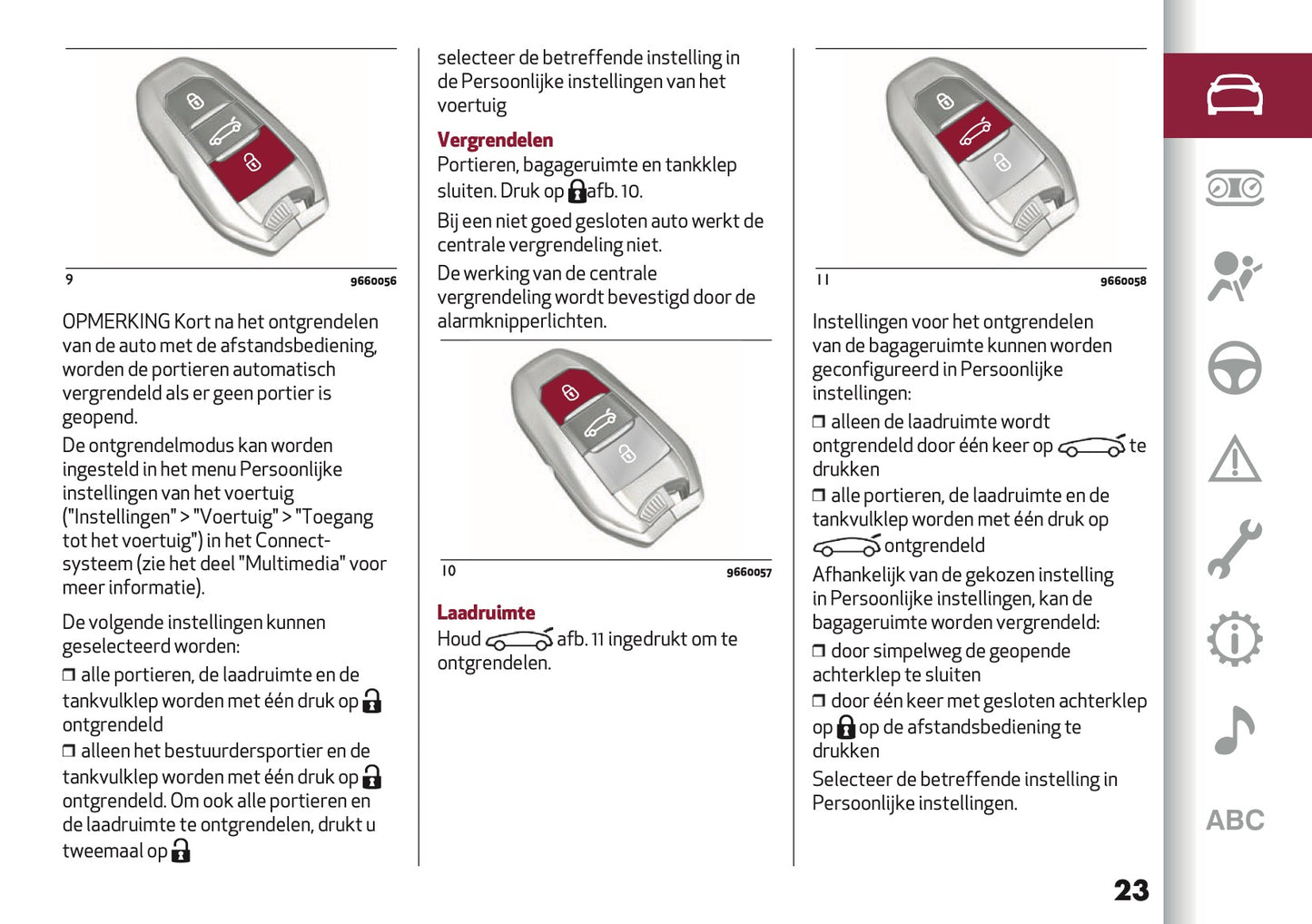 9 9660056

OPMERKING Kort na het ontgrendelen van de auto met de afstandsbediening, worden de portieren automatisch vergrendeld als er geen portier is geopend.
De ontgrendelmodus kan worden ingesteld in het menu Persoonlijke instellingen van het voertuig ("Instellingen" > "Voertuig" > "Toegang tot het voertuig") in het Connect-systeem (zie het deel "Multimedia" voor meer informatie).

De volgende instellingen kunnen geselecteerd worden:
❒ alle portieren, de laadruimte en de tankvulklep worden met één druk op ontgrendeld
❒ alleen het bestuurdersportier en de tankvulklep worden met één druk op ontgrendeld. Om ook alle portieren en de laadruimte te ontgrendelen, drukt u tweemaal op

selecteer de betreffende instelling in de Persoonlijke instellingen van het voertuig

Vergrendelen
Portieren, bagageruimte en tankklep sluiten. Druk op afb. 10.
Bij een niet goed gesloten auto werkt de centrale vergrendeling niet.
De werking van de centrale vergrendeling wordt bevestigd door de alarmknipperlichten.

10 9660057

Laadruimte
Houd afb. 11 ingedrukt om te ontgrendelen.

11 9660058

Instellingen voor het ontgrendelen van de bagageruimte kunnen worden geconfigureerd in Persoonlijke instellingen:
❒ alleen de laadruimte wordt ontgrendeld door één keer op te drukken
❒ alle portieren, de laadruimte en de tankvulklep worden met één druk op ontgrendeld
Afhankelijk van de gekozen instelling in Persoonlijke instellingen, kan de bagageruimte worden vergrendeld:
❒ door simpelweg de geopende achterklep te sluiten
❒ door één keer met gesloten achterklep op op de afstandsbediening te drukken
Selecteer de betreffende instelling in Persoonlijke instellingen.

ABC

23