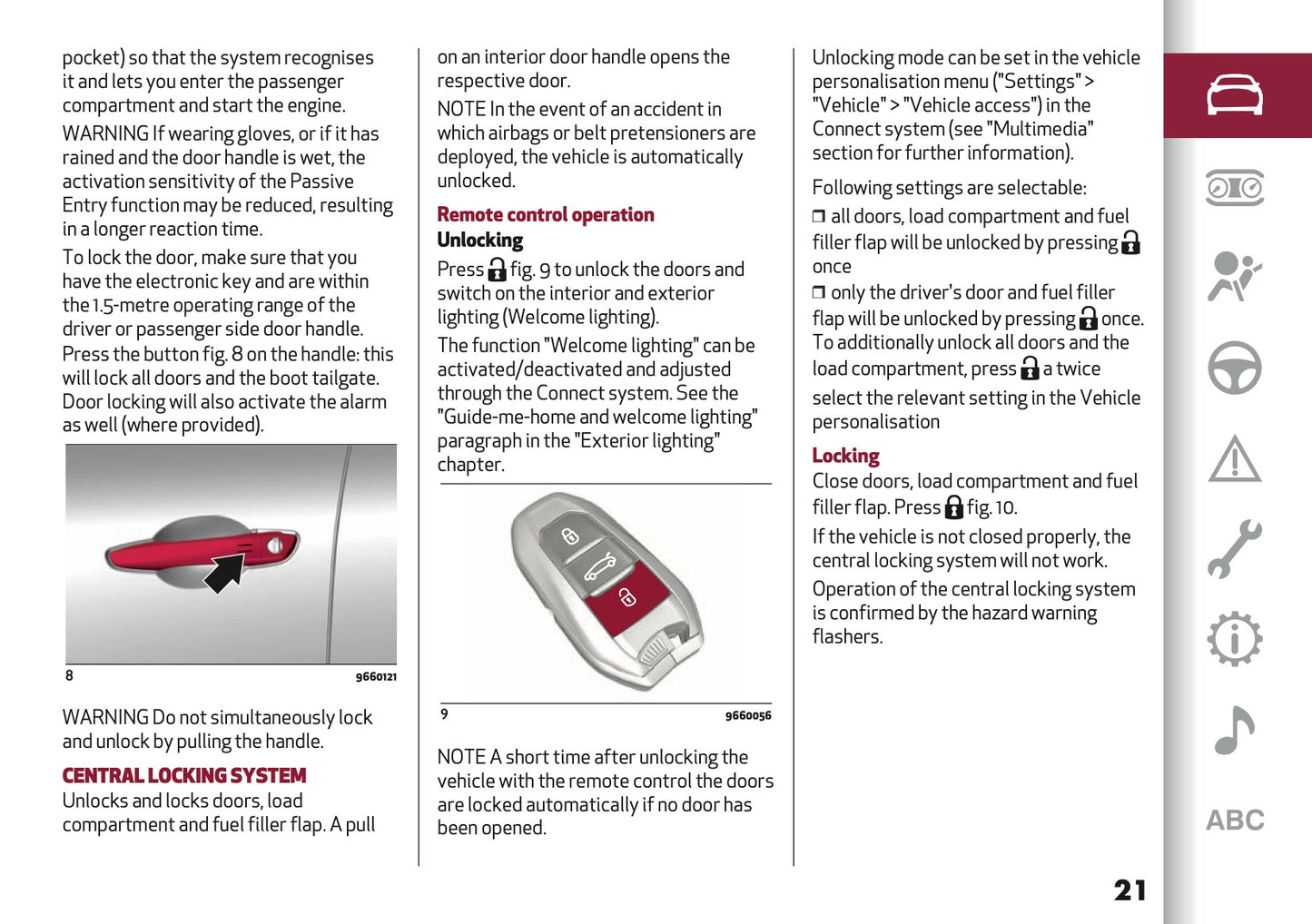 pocket) so that the system recognises it and lets you enter the passenger compartment and start the engine.

WARNING If wearing gloves, or if it has rained and the door handle is wet, the activation sensitivity of the Passive Entry function may be reduced, resulting in a longer reaction time.

To lock the door, make sure that you have the electronic key and are within the 1.5-metre operating range of the driver or passenger side door handle. Press the button fig. 8 on the handle: this will lock all doors and the boot tailgate. Door locking will also activate the alarm as well (where provided).

8 9660121

WARNING Do not simultaneously lock and unlock by pulling the handle.

CENTRAL LOCKING SYSTEM

Unlocks and locks doors, load compartment and fuel filler flap. A pull on an interior door handle opens the respective door.

NOTE In the event of an accident in which airbags or belt pretensioners are deployed, the vehicle is automatically unlocked.

Remote control operation

Unlocking

Press fig. 9 to unlock the doors and switch on the interior and exterior lighting (Welcome lighting).

The function "Welcome lighting" can be activated/deactivated and adjusted through the Connect system. See the "Guide-me-home and welcome lighting" paragraph in the "Exterior lighting" chapter.

9 9660056

NOTE A short time after unlocking the vehicle with the remote control the doors are locked automatically if no door has been opened.

Unlocking mode can be set in the vehicle personalisation menu ("Settings" > "Vehicle" > "Vehicle access") in the Connect system (see "Multimedia" section for further information).

Following settings are selectable:

❒ all doors, load compartment and fuel filler flap will be unlocked by pressing once

❒ only the driver's door and fuel filler flap will be unlocked by pressing once. To additionally unlock all doors and the load compartment, press a twice

select the relevant setting in the Vehicle personalisation

Locking

Close doors, load compartment and fuel filler flap. Press fig. 10.

If the vehicle is not closed properly, the central locking system will not work.

Operation of the central locking system is confirmed by the hazard warning flashers.

ABC

21