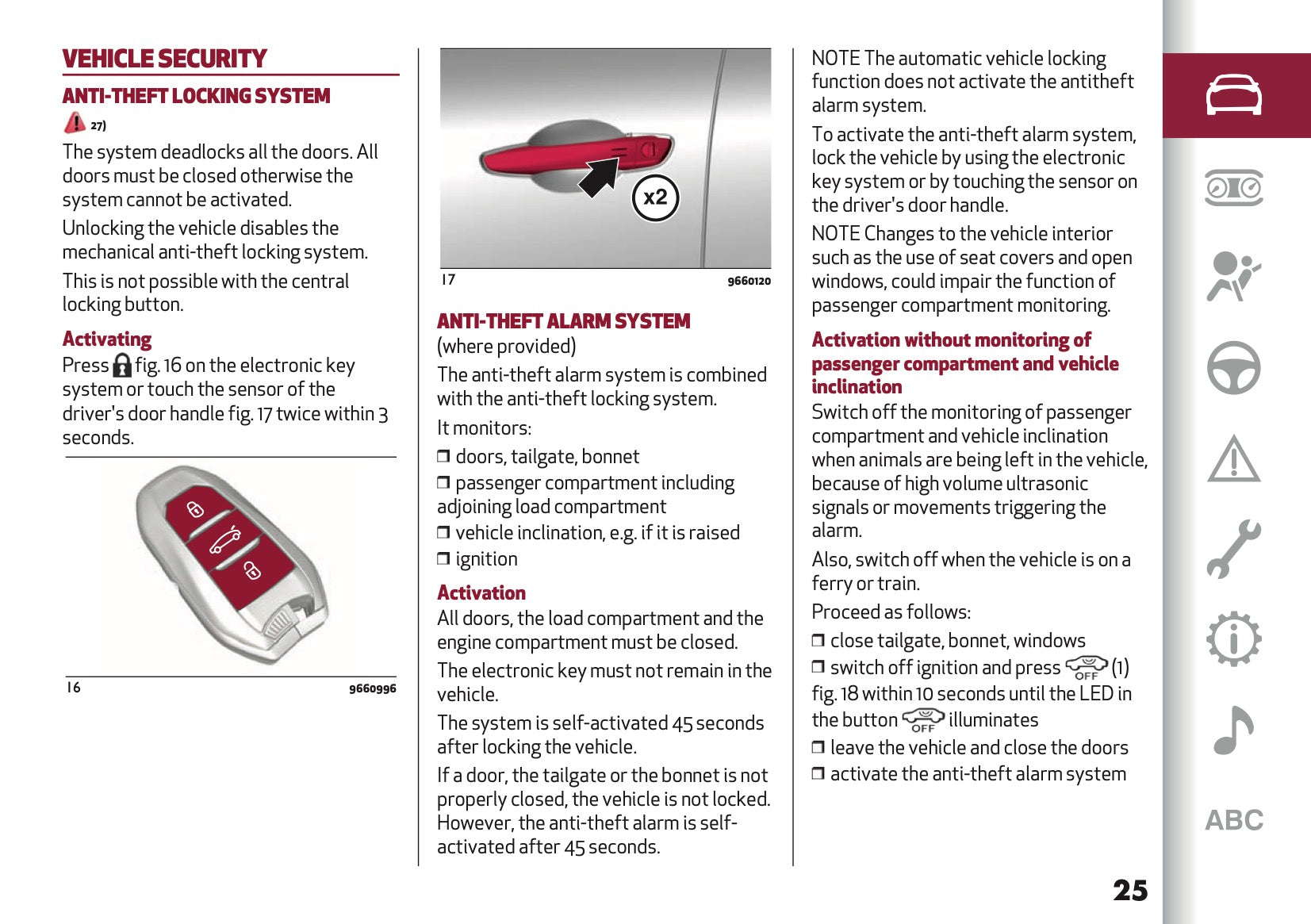 VEHICLE SECURITY

ANTI-THEFT LOCKING SYSTEM

27)

The system deadlocks all the doors. All doors must be closed otherwise the system cannot be activated.

Unlocking the vehicle disables the mechanical anti-theft locking system.

This is not possible with the central locking button.

Activating

Press fig. 16 on the electronic key system or touch the sensor of the driver's door handle fig. 17 twice within 3 seconds.

16 9660996

x2

17 9660120

ANTI-THEFT ALARM SYSTEM

(where provided)

The anti-theft alarm system is combined with the anti-theft locking system.

It monitors:

❒ doors, tailgate, bonnet

❒ passenger compartment including adjoining load compartment

❒ vehicle inclination, e.g. if it is raised

❒ ignition

Activation

All doors, the load compartment and the engine compartment must be closed.

The electronic key must not remain in the vehicle.

The system is self-activated 45 seconds after locking the vehicle.

If a door, the tailgate or the bonnet is not properly closed, the vehicle is not locked. However, the anti-theft alarm is self-activated after 45 seconds.

NOTE The automatic vehicle locking function does not activate the antitheft alarm system.

To activate the anti-theft alarm system, lock the vehicle by using the electronic key system or by touching the sensor on the driver's door handle.

NOTE Changes to the vehicle interior such as the use of seat covers and open windows, could impair the function of passenger compartment monitoring.

Activation without monitoring of passenger compartment and vehicle inclination

Switch off the monitoring of passenger compartment and vehicle inclination when animals are being left in the vehicle, because of high volume ultrasonic signals or movements triggering the alarm.

Also, switch off when the vehicle is on a ferry or train.

Proceed as follows:

❒ close tailgate, bonnet, windows

❒ switch off ignition and press OFF (1) fig. 18 within 10 seconds until the LED in the button OFF illuminates

❒ leave the vehicle and close the doors

❒ activate the anti-theft alarm system

ABC

25