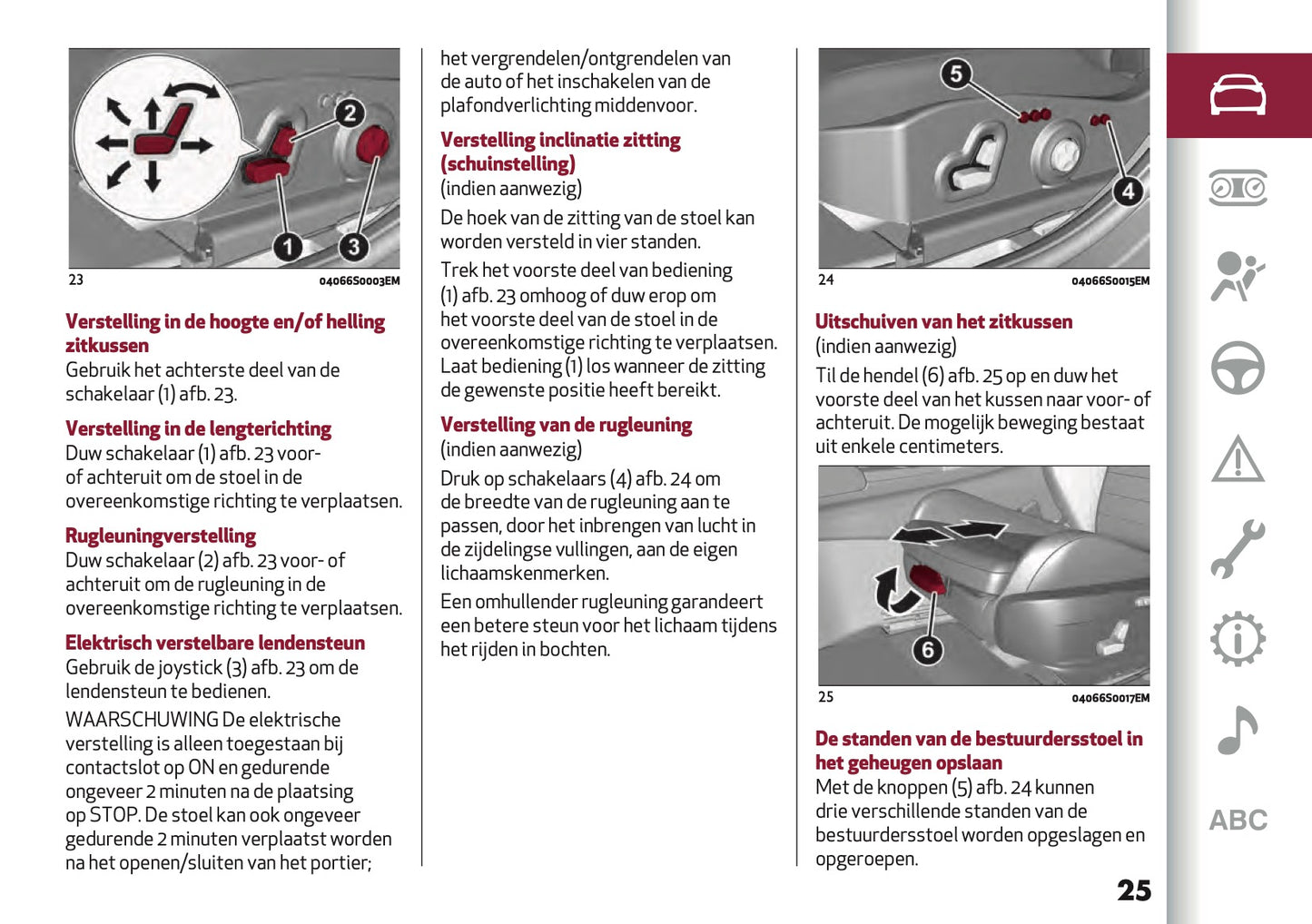 2

1

3

23 04066S0003EM

Verstelling in de hoogte en/of helling zitkussen
Gebruik het achterste deel van de schakelaar (1) afb. 23.

Verstelling in de lengterichting
Duw schakelaar (1) afb. 23 voor- of achteruit om de stoel in de overeenkomstige richting te verplaatsen.

Rugleuningverstelling
Duw schakelaar (2) afb. 23 voor- of achteruit om de rugleuning in de overeenkomstige richting te verplaatsen.

Elektrisch verstelbare lendensteun
Gebruik de joystick (3) afb. 23 om de lendensteun te bedienen.

WAARSCHUWING De elektrische verstelling is alleen toegestaan bij contactslot op ON en gedurende ongeveer 2 minuten na de plaatsing op STOP. De stoel kan ook ongeveer gedurende 2 minuten verplaatst worden na het openen/sluiten van het portier; het vergrendelen/ontgrendelen van de auto of het inschakelen van de plafondverlichting middenvoor.

Verstelling inclinatie zitting (schuinstelling)
(indien aanwezig)

De hoek van de zitting van de stoel kan worden versteld in vier standen.

Trek het voorste deel van bediening (1) afb. 23 omhoog of duw erop om het voorste deel van de stoel in de overeenkomstige richting te verplaatsen. Laat bediening (1) los wanneer de zitting de gewenste positie heeft bereikt.

Verstelling van de rugleuning
(indien aanwezig)

Druk op schakelaars (4) afb. 24 om de breedte van de rugleuning aan te passen, door het inbrengen van lucht in de zijdelingse vullingen, aan de eigen lichaamskenmerken.

Een omhullender rugleuning garandeert een betere steun voor het lichaam tijdens het rijden in bochten.

5

4

24 04066S0015EM

Uitschuiven van het zitkussen
(indien aanwezig)

Til de hendel (6) afb. 25 op en duw het voorste deel van het kussen naar voor- of achteruit. De mogelijk beweging bestaat uit enkele centimeters.

6

25 04066S0017EM

De standen van de bestuurdersstoel in het geheugen opslaan
Met de knoppen (5) afb. 24 kunnen drie verschillende standen van de bestuurdersstoel worden opgeslagen en opgeroepen.

25

ABC