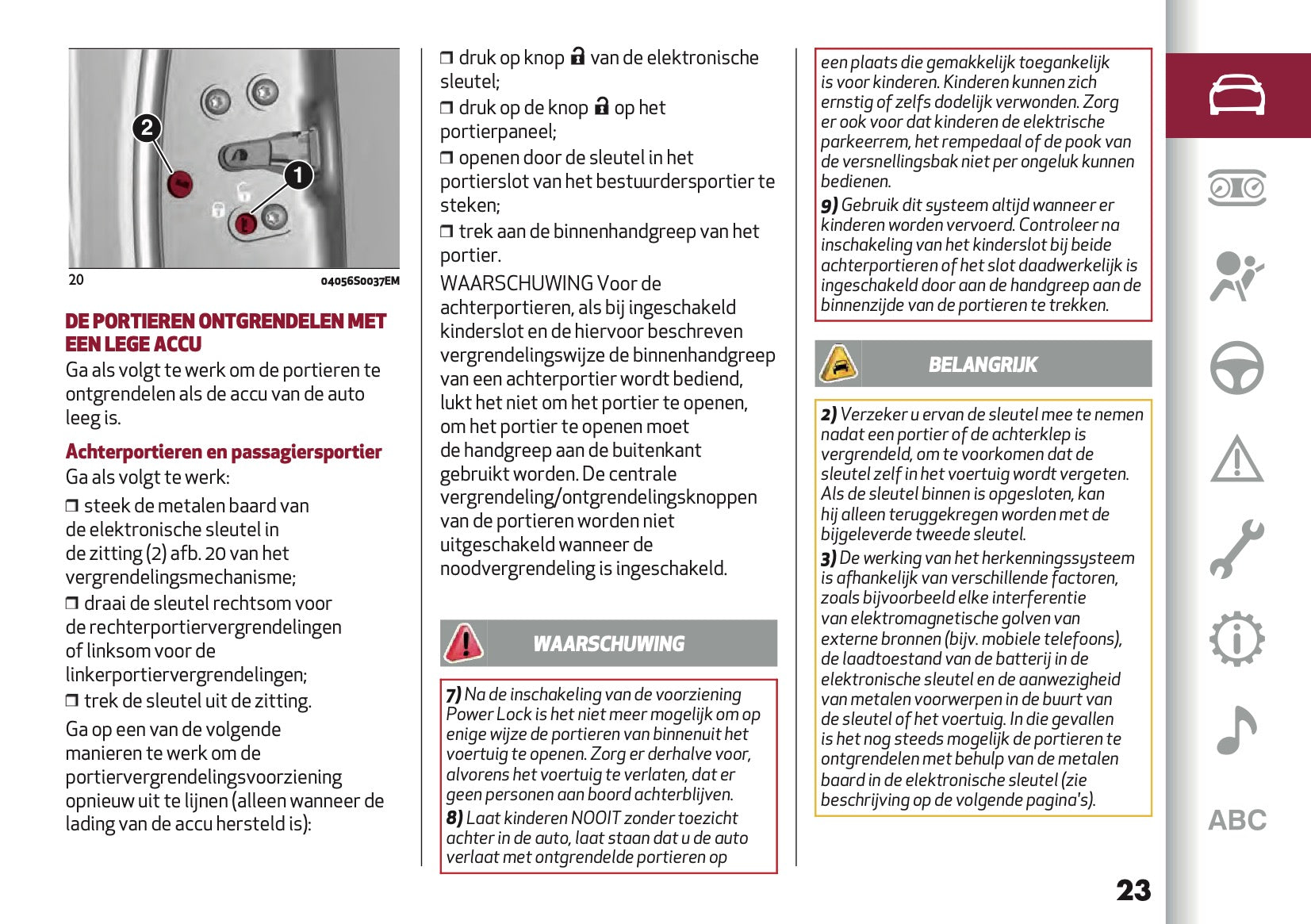 2

1

20 04056S0037EM

DE PORTIEREN ONTGRENDELEN MET EEN LEGE ACCU

Ga als volgt te werk om de portieren te ontgrendelen als de accu van de auto leeg is.

Achterportieren en passagiersportier

Ga als volgt te werk:

❒ steek de metalen baard van de elektronische sleutel in de zitting (2) afb. 20 van het vergrendelingsmechanisme;

❒ draai de sleutel rechtsom voor de rechterportiervergrendelingen of linksom voor de linkerportiervergrendelingen;

❒ trek de sleutel uit de zitting.

Ga op een van de volgende manieren te werk om de portiervergrendelingsvoorziening opnieuw uit te lijnen (alleen wanneer de lading van de accu hersteld is):

❒ druk op knop van de elektronische sleutel;

❒ druk op de knop op het portierpaneel;

❒ openen door de sleutel in het portierslot van het bestuurdersportier te steken;

❒ trek aan de binnenhandgreep van het portier.

WAARSCHUWING Voor de achterportieren, als bij ingeschakeld kinderslot en de hiervoor beschreven vergrendelingswijze de binnenhandgreep van een achterportier wordt bediend, lukt het niet om het portier te openen, om het portier te openen moet de handgreep aan de buitenkant gebruikt worden. De centrale vergrendeling/ontgrendelingsknoppen van de portieren worden niet uitgeschakeld wanneer de noodvergrendeling is ingeschakeld.

WAARSCHUWING

7) Na de inschakeling van de voorziening Power Lock is het niet meer mogelijk om op enige wijze de portieren van binnenuit het voertuig te openen. Zorg er derhalve voor, alvorens het voertuig te verlaten, dat er geen personen aan boord achterblijven.

8) Laat kinderen NOOIT zonder toezicht achter in de auto, laat staan dat u de auto verlaat met ontgrendelde portieren op een plaats die gemakkelijk toegankelijk is voor kinderen. Kinderen kunnen zich ernstig of zelfs dodelijk verwonden. Zorg er ook voor dat kinderen de elektrische parkeerrem, het rempedaal of de pook van de versnellingsbak niet per ongeluk kunnen bedienen.

9) Gebruik dit systeem altijd wanneer er kinderen worden vervoerd. Controleer na inschakeling van het kinderslot bij beide achterportieren of het slot daadwerkelijk is ingeschakeld door aan de handgreep aan de binnenzijde van de portieren te trekken.

BELANGRIJK

2) Verzeker u ervan de sleutel mee te nemen nadat een portier of de achterklep is vergrendeld, om te voorkomen dat de sleutel zelf in het voertuig wordt vergeten. Als de sleutel binnen is opgesloten, kan hij alleen teruggekregen worden met de bijgeleverde tweede sleutel.

3) De werking van het herkenningssysteem is afhankelijk van verschillende factoren, zoals bijvoorbeeld elke interferentie van elektromagnetische golven van externe bronnen (bijv. mobiele telefoons), de laadtoestand van de batterij in de elektronische sleutel en de aanwezigheid van metalen voorwerpen in de buurt van de sleutel of het voertuig. In die gevallen is het nog steeds mogelijk de portieren te ontgrendelen met behulp van de metalen baard in de elektronische sleutel (zie beschrijving op de volgende pagina's).

ABC

23