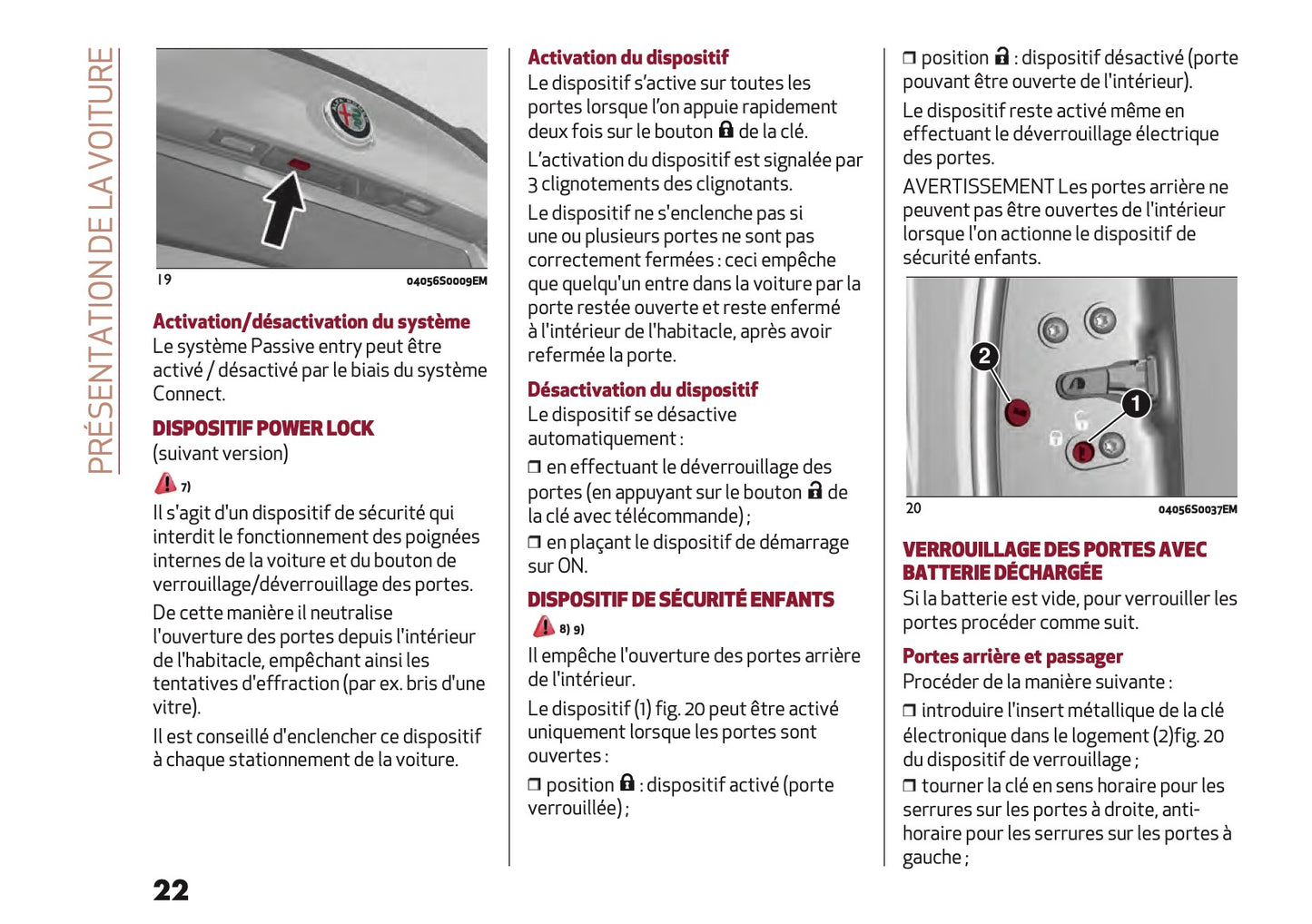 PRÉSENTATION DE LA VOITURE

19 04056S0009EM

Activation/désactivation du système
Le système Passive entry peut être activé / désactivé par le biais du système Connect.

DISPOSITIF POWER LOCK
(suivant version)

7)

Il s'agit d'un dispositif de sécurité qui interdit le fonctionnement des poignées internes de la voiture et du bouton de verrouillage/déverrouillage des portes.

De cette manière il neutralise l'ouverture des portes depuis l'intérieur de l'habitacle, empêchant ainsi les tentatives d'effraction (par ex. bris d'une vitre).

Il est conseillé d'enclencher ce dispositif à chaque stationnement de la voiture.

22

Activation du dispositif
Le dispositif s'active sur toutes les portes lorsque l'on appuie rapidement deux fois sur le bouton de la clé.

L'activation du dispositif est signalée par 3 clignotements des clignotants.

Le dispositif ne s'enclenche pas si une ou plusieurs portes ne sont pas correctement fermées : ceci empêche que quelqu'un entre dans la voiture par la porte restée ouverte et reste enfermé à l'intérieur de l'habitacle, après avoir refermée la porte.

Désactivation du dispositif
Le dispositif se désactive automatiquement :

❒ en effectuant le déverrouillage des portes (en appuyant sur le bouton de la clé avec télécommande) ;

❒ en plaçant le dispositif de démarrage sur ON.

DISPOSITIF DE SÉCURITÉ ENFANTS

8) 9)

Il empêche l'ouverture des portes arrière de l'intérieur.

Le dispositif (1) fig. 20 peut être activé uniquement lorsque les portes sont ouvertes :

❒ position : dispositif activé (porte verrouillée) ;

❒ position : dispositif désactivé (porte pouvant être ouverte de l'intérieur).

Le dispositif reste activé même en effectuant le déverrouillage électrique des portes.

AVERTISSEMENT Les portes arrière ne peuvent pas être ouvertes de l'intérieur lorsque l'on actionne le dispositif de sécurité enfants.

2
1

20 04056S0037EM

VERROUILLAGE DES PORTES AVEC BATTERIE DÉCHARGÉE
Si la batterie est vide, pour verrouiller les portes procéder comme suit.

Portes arrière et passager
Procéder de la manière suivante :

❒ introduire l'insert métallique de la clé électronique dans le logement (2)fig. 20 du dispositif de verrouillage ;

❒ tourner la clé en sens horaire pour les serrures sur les portes à droite, anti-horaire pour les serrures sur les portes à gauche ;