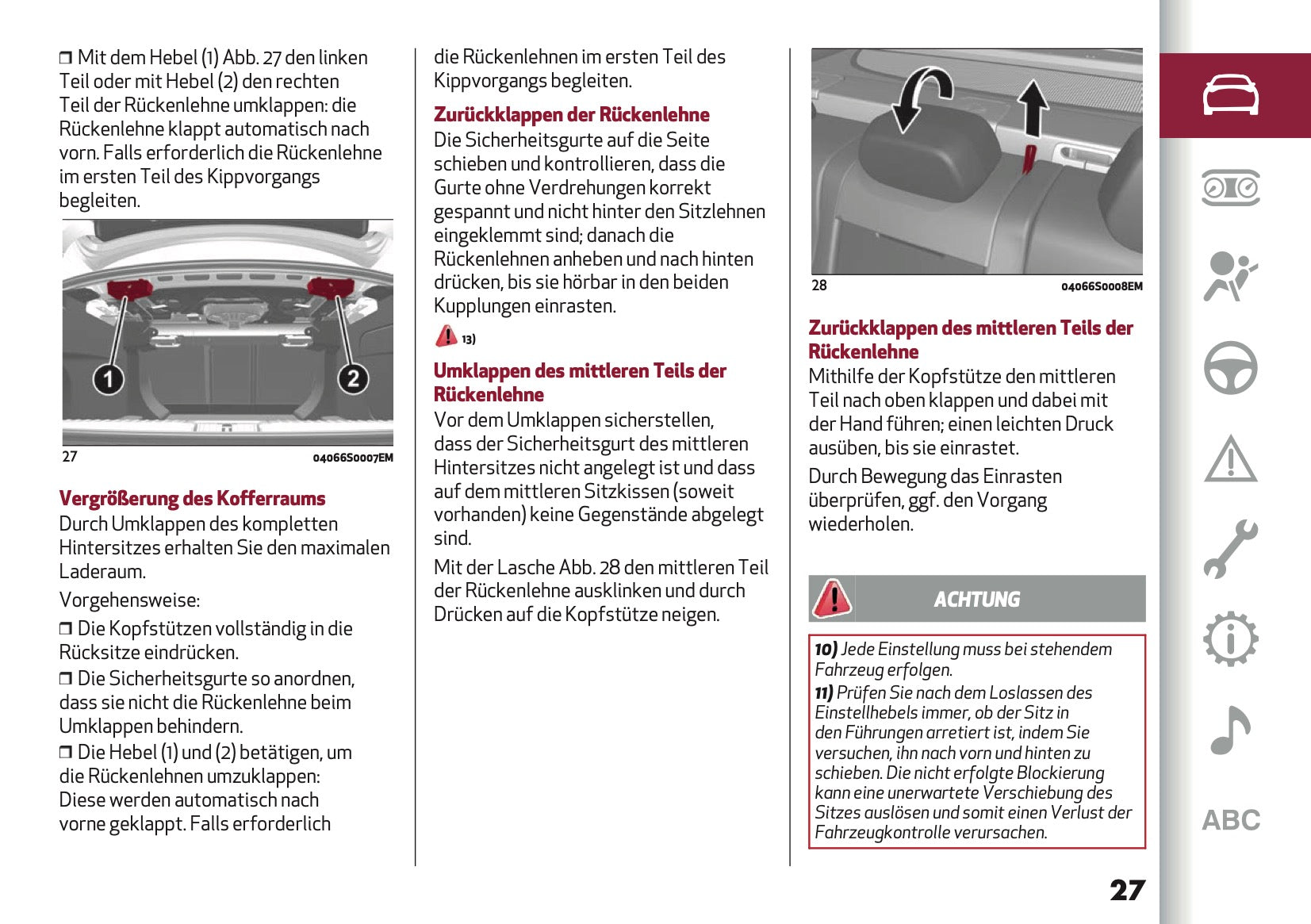 ❒ Mit dem Hebel (1) Abb. 27 den linken Teil oder mit Hebel (2) den rechten Teil der Rückenlehne umklappen: die Rückenlehne klappt automatisch nach vorn. Falls erforderlich die Rückenlehne im ersten Teil des Kippvorgangs begleiten.

1
2

27 04066S0007EM

Vergrößerung des Kofferraums
Durch Umklappen des kompletten Hintersitzes erhalten Sie den maximalen Laderaum.

Vorgehensweise:

❒ Die Kopfstützen vollständig in die Rücksitze eindrücken.
❒ Die Sicherheitsgurte so anordnen, dass sie nicht die Rückenlehne beim Umklappen behindern.
❒ Die Hebel (1) und (2) betätigen, um die Rückenlehnen umzuklappen: Diese werden automatisch nach vorne geklappt. Falls erforderlich die Rückenlehnen im ersten Teil des Kippvorgangs begleiten.

Zurückklappen der Rückenlehne
Die Sicherheitsgurte auf die Seite schieben und kontrollieren, dass die Gurte ohne Verdrehungen korrekt gespannt und nicht hinter den Sitzlehnen eingeklemmt sind; danach die Rückenlehnen anheben und nach hinten drücken, bis sie hörbar in den beiden Kupplungen einrasten.

13)

Umklappen des mittleren Teils der Rückenlehne
Vor dem Umklappen sicherstellen, dass der Sicherheitsgurt des mittleren Hintersitzes nicht angelegt ist und dass auf dem mittleren Sitzkissen (soweit vorhanden) keine Gegenstände abgelegt sind.

Mit der Lasche Abb. 28 den mittleren Teil der Rückenlehne ausklinken und durch Drücken auf die Kopfstütze neigen.

28 04066S0008EM

Zurückklappen des mittleren Teils der Rückenlehne
Mithilfe der Kopfstütze den mittleren Teil nach oben klappen und dabei mit der Hand führen; einen leichten Druck ausüben, bis sie einrastet.

Durch Bewegung das Einrasten überprüfen, ggf. den Vorgang wiederholen.

ACHTUNG

10) Jede Einstellung muss bei stehendem Fahrzeug erfolgen.
11) Prüfen Sie nach dem Loslassen des Einstellhebels immer, ob der Sitz in den Führungen arretiert ist, indem Sie versuchen, ihn nach vorn und hinten zu schieben. Die nicht erfolgte Blockierung kann eine unerwartete Verschiebung des Sitzes auslösen und somit einen Verlust der Fahrzeugkontrolle verursachen.

ABC

27