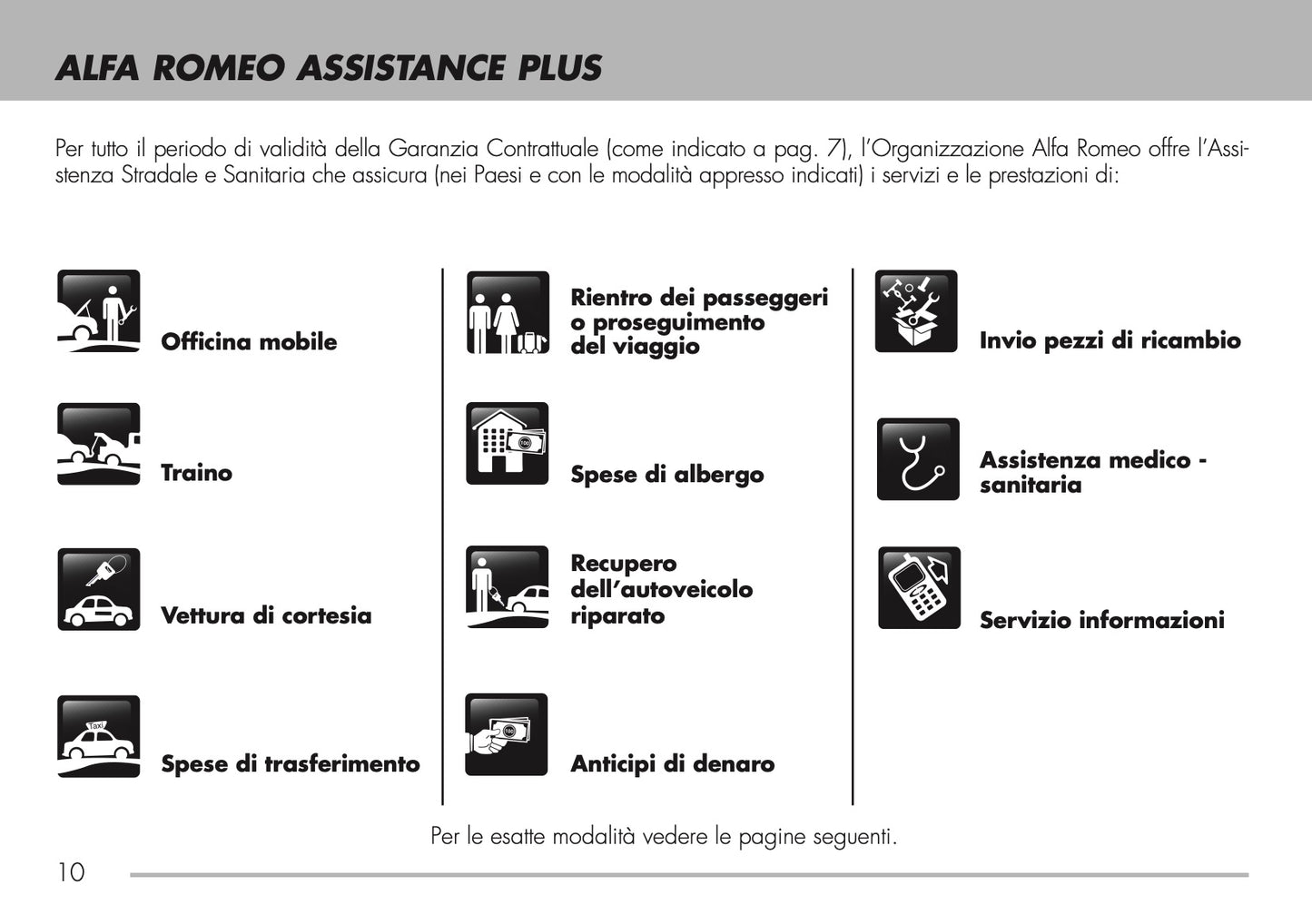 ALFA ROMEO ASSISTANCE PLUS

Per tutto il periodo di validità della Garanzia Contrattuale (come indicato a pag. 7), l'Organizzazione Alfa Romeo offre l'Assistenza Stradale e Sanitaria che assicura (nei Paesi e con le modalità appresso indicati) i servizi e le prestazioni di:

Officina mobile

Traino

Vettura di cortesia

Taxi

Spese di trasferimento

Rientro dei passeggeri o proseguimento del viaggio

Spese di albergo

Recupero dell'autoveicolo riparato

Anticipi di denaro

Invio pezzi di ricambio

Assistenza medico - sanitaria

Servizio informazioni

Per le esatte modalità vedere le pagine seguenti.

10