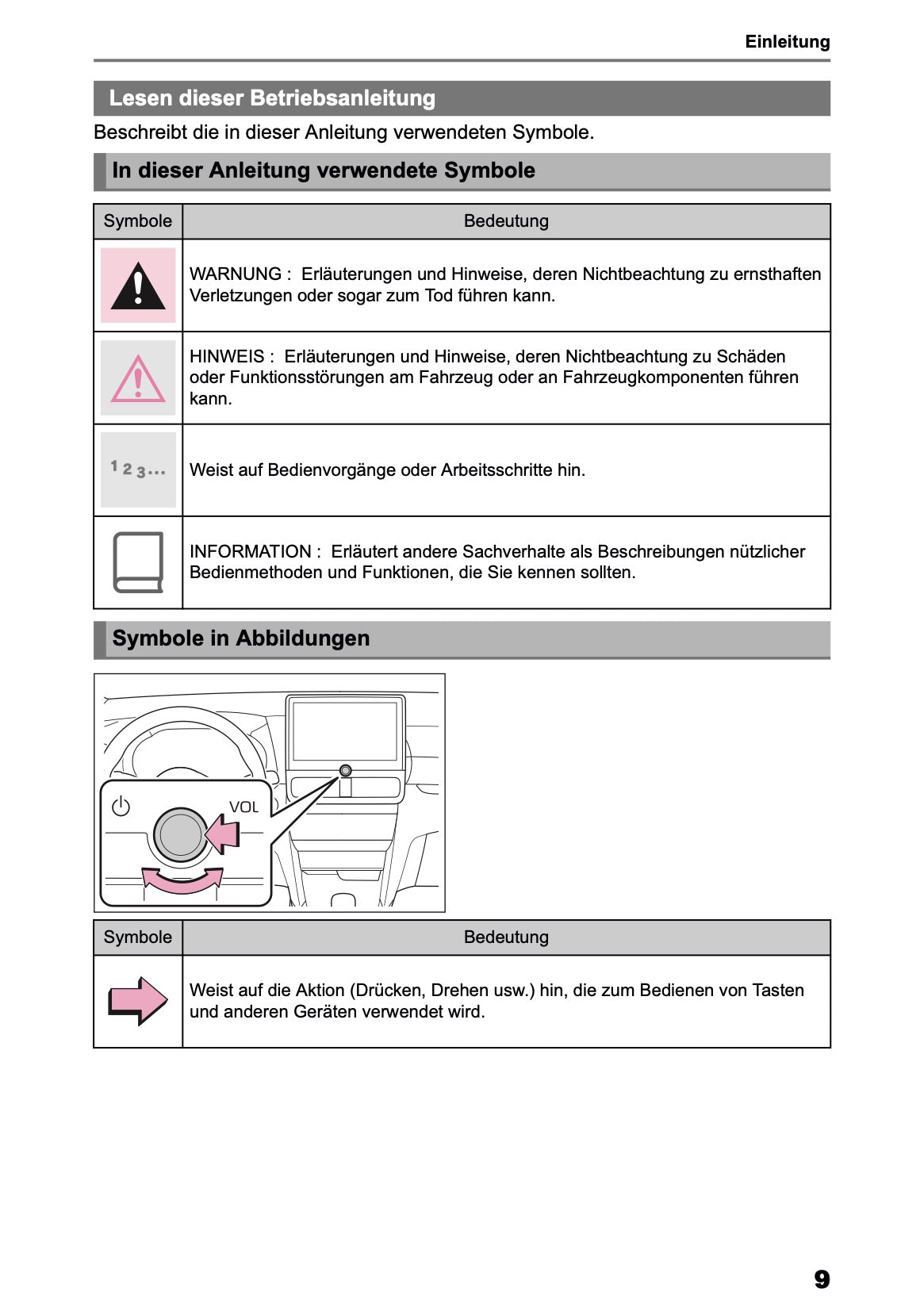 Einleitung

Lesen dieser Betriebsanleitung

Beschreibt die in dieser Anleitung verwendeten Symbole.

In dieser Anleitung verwendete Symbole

| Symbole | Bedeutung |
|---|---|
| | WARNUNG : Erläuterungen und Hinweise, deren Nichtbeachtung zu ernsthaften Verletzungen oder sogar zum Tod führen kann. |
| | HINWEIS : Erläuterungen und Hinweise, deren Nichtbeachtung zu Schäden oder Funktionsstörungen am Fahrzeug oder an Fahrzeugkomponenten führen kann. |
| 1 2 3... | Weist auf Bedienvorgänge oder Arbeitsschritte hin. |
| | INFORMATION : Erläutert andere Sachverhalte als Beschreibungen nützlicher Bedienmethoden und Funktionen, die Sie kennen sollten. |

Symbole in Abbildungen

VOL

| Symbole | Bedeutung |
|---|---|
| | Weist auf die Aktion (Drücken, Drehen usw.) hin, die zum Bedienen von Tasten und anderen Geräten verwendet wird. |

9