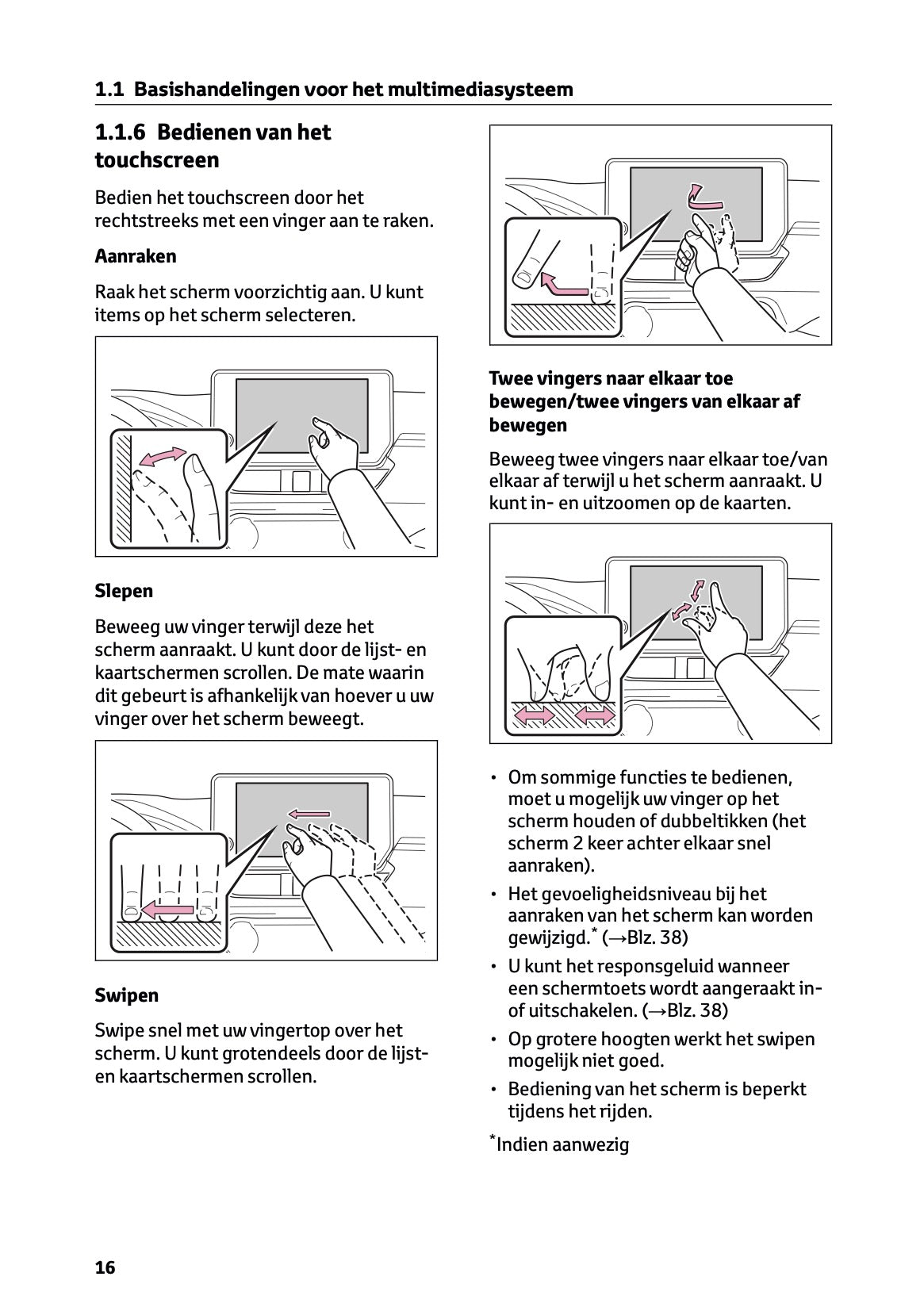 1.1 Basishandelingen voor het multimediasysteem

1.1.6 Bedienen van het touchscreen

Bedien het touchscreen door het rechtstreeks met een vinger aan te raken.

Aanraken

Raak het scherm voorzichtig aan. U kunt items op het scherm selecteren.

Slepen

Beweeg uw vinger terwijl deze het scherm aanraakt. U kunt door de lijst- en kaartschermen scrollen. De mate waarin dit gebeurt is afhankelijk van hoever u uw vinger over het scherm beweegt.

Swipen

Swipe snel met uw vingertop over het scherm. U kunt grotendeels door de lijst- en kaartschermen scrollen.

Twee vingers naar elkaar toe bewegen/twee vingers van elkaar af bewegen

Beweeg twee vingers naar elkaar toe/van elkaar af terwijl u het scherm aanraakt. U kunt in- en uitzoomen op de kaarten.

• Om sommige functies te bedienen, moet u mogelijk uw vinger op het scherm houden of dubbeltikken (het scherm 2 keer achter elkaar snel aanraken).
• Het gevoeligheidsniveau bij het aanraken van het scherm kan worden gewijzigd.* (→Blz. 38)
• U kunt het responsgeluid wanneer een schermtoets wordt aangeraakt in- of uitschakelen. (→Blz. 38)
• Op grotere hoogten werkt het swipen mogelijk niet goed.
• Bediening van het scherm is beperkt tijdens het rijden.

*Indien aanwezig

16