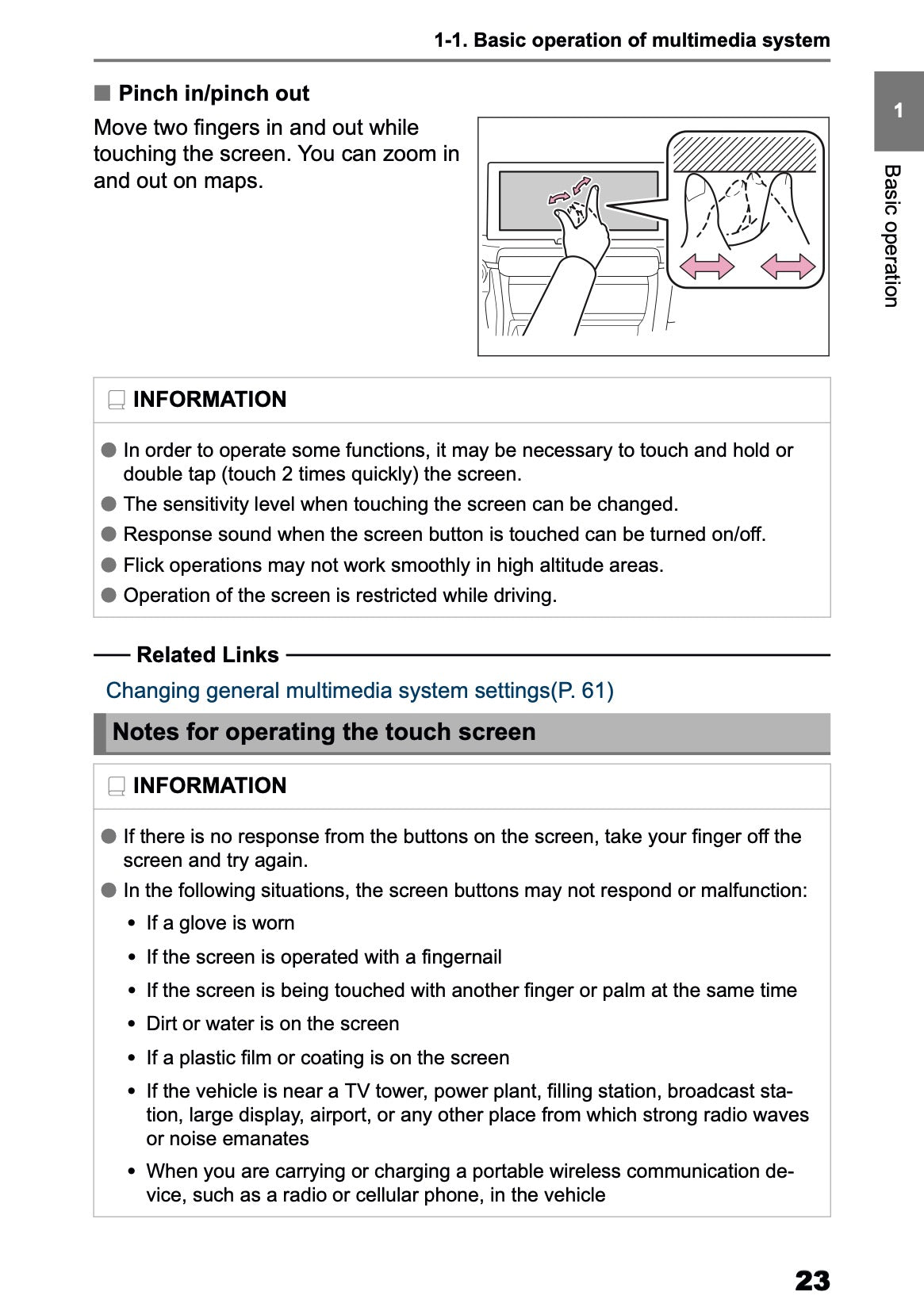 1-1. Basic operation of multimedia system

1

Basic operation

■ Pinch in/pinch out

Move two fingers in and out while touching the screen. You can zoom in and out on maps.

INFORMATION

● In order to operate some functions, it may be necessary to touch and hold or double tap (touch 2 times quickly) the screen.

● The sensitivity level when touching the screen can be changed.

● Response sound when the screen button is touched can be turned on/off.

● Flick operations may not work smoothly in high altitude areas.

● Operation of the screen is restricted while driving.

Related Links

Changing general multimedia system settings(P. 61)

Notes for operating the touch screen

INFORMATION

● If there is no response from the buttons on the screen, take your finger off the screen and try again.

● In the following situations, the screen buttons may not respond or malfunction:

• If a glove is worn

• If the screen is operated with a fingernail

• If the screen is being touched with another finger or palm at the same time

• Dirt or water is on the screen

• If a plastic film or coating is on the screen

• If the vehicle is near a TV tower, power plant, filling station, broadcast station, large display, airport, or any other place from which strong radio waves or noise emanates

• When you are carrying or charging a portable wireless communication device, such as a radio or cellular phone, in the vehicle

23