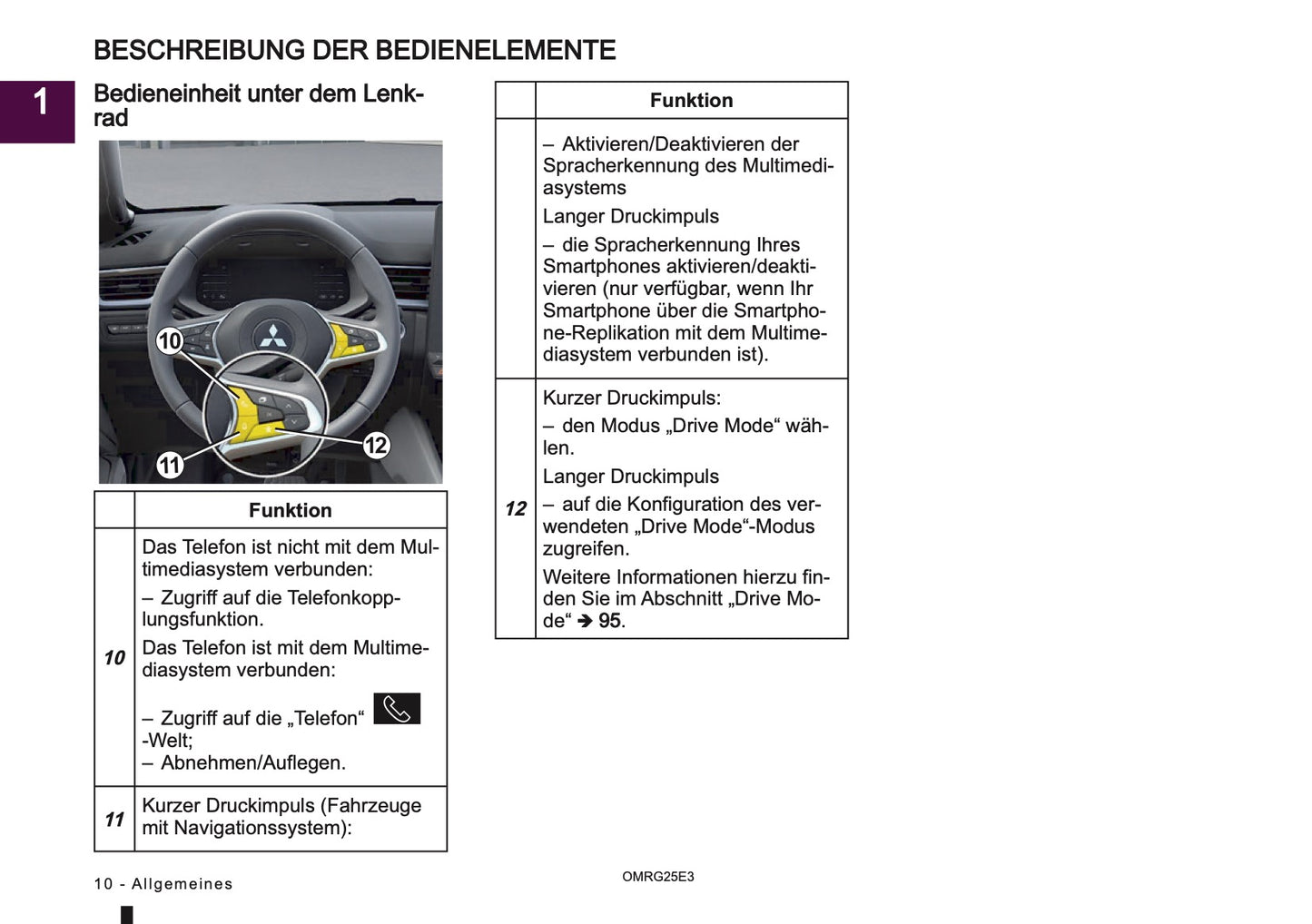 BESCHREIBUNG DER BEDIENELEMENTE

1

Bedieneinheit unter dem Lenkrad

10

11

12

|  | Funktion |
|---|---|
| 10 | Das Telefon ist nicht mit dem Multimediasystem verbunden: – Zugriff auf die Telefonkopplungsfunktion. Das Telefon ist mit dem Multimediasystem verbunden: – Zugriff auf die „Telefon“ -Welt; – Abnehmen/Auflegen. |
| 11 | Kurzer Druckimpuls (Fahrzeuge mit Navigationssystem): |

|  | Funktion |
|---|---|
|  | – Aktivieren/Deaktivieren der Spracherkennung des Multimediasystems Langer Druckimpuls – die Spracherkennung Ihres Smartphones aktivieren/deaktivieren (nur verfügbar, wenn Ihr Smartphone über die Smartphone-Replikation mit dem Multimediasystem verbunden ist). |
| 12 | Kurzer Druckimpuls: – den Modus „Drive Mode“ wählen. Langer Druckimpuls – auf die Konfiguration des verwendeten „Drive Mode“-Modus zugreifen. Weitere Informationen hierzu finden Sie im Abschnitt „Drive Mode“ ➔ 95. |

10 - Allgemeines

OMRG25E3