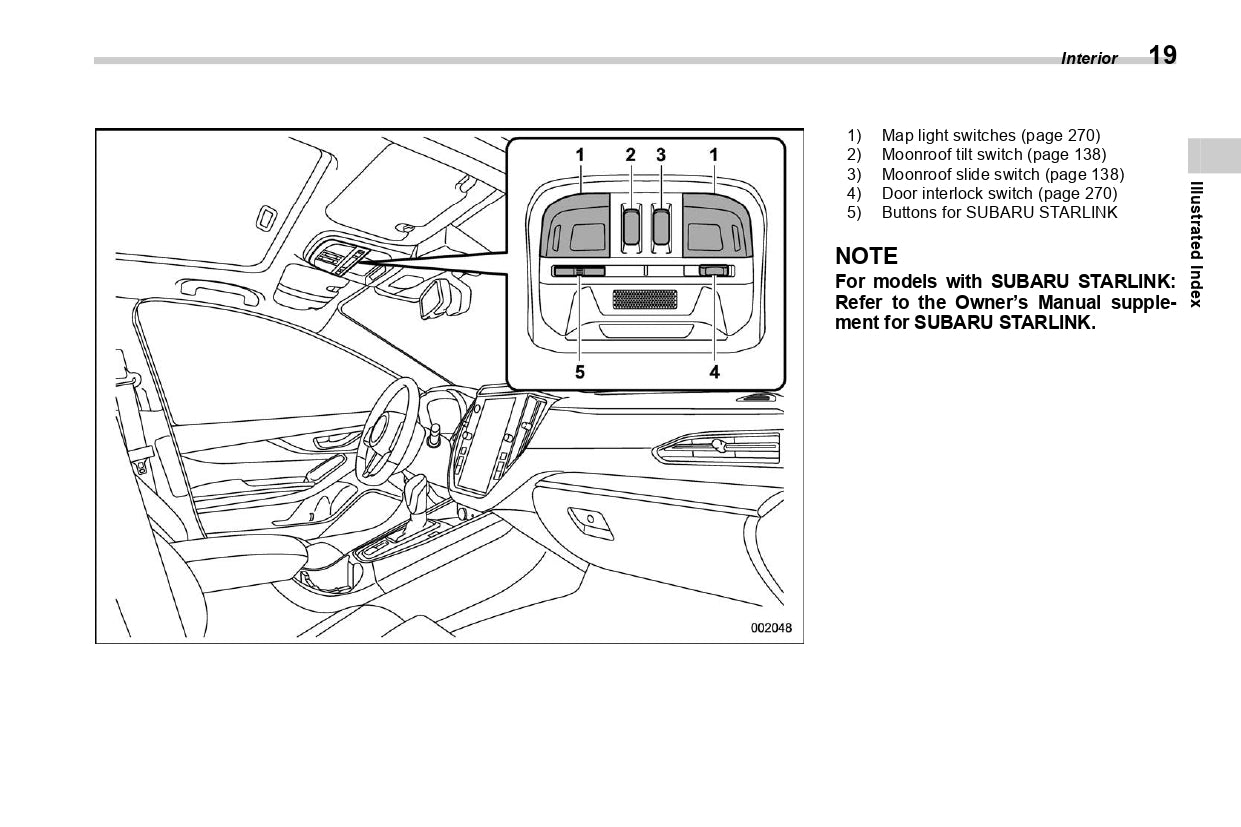 Interior 19

1 2 3 1

5 4

002048

1) Map light switches (page 270)
2) Moonroof tilt switch (page 138)
3) Moonroof slide switch (page 138)
4) Door interlock switch (page 270)
5) Buttons for SUBARU STARLINK

NOTE
For models with SUBARU STARLINK: Refer to the Owner's Manual supplement for SUBARU STARLINK.

Illustrated Index