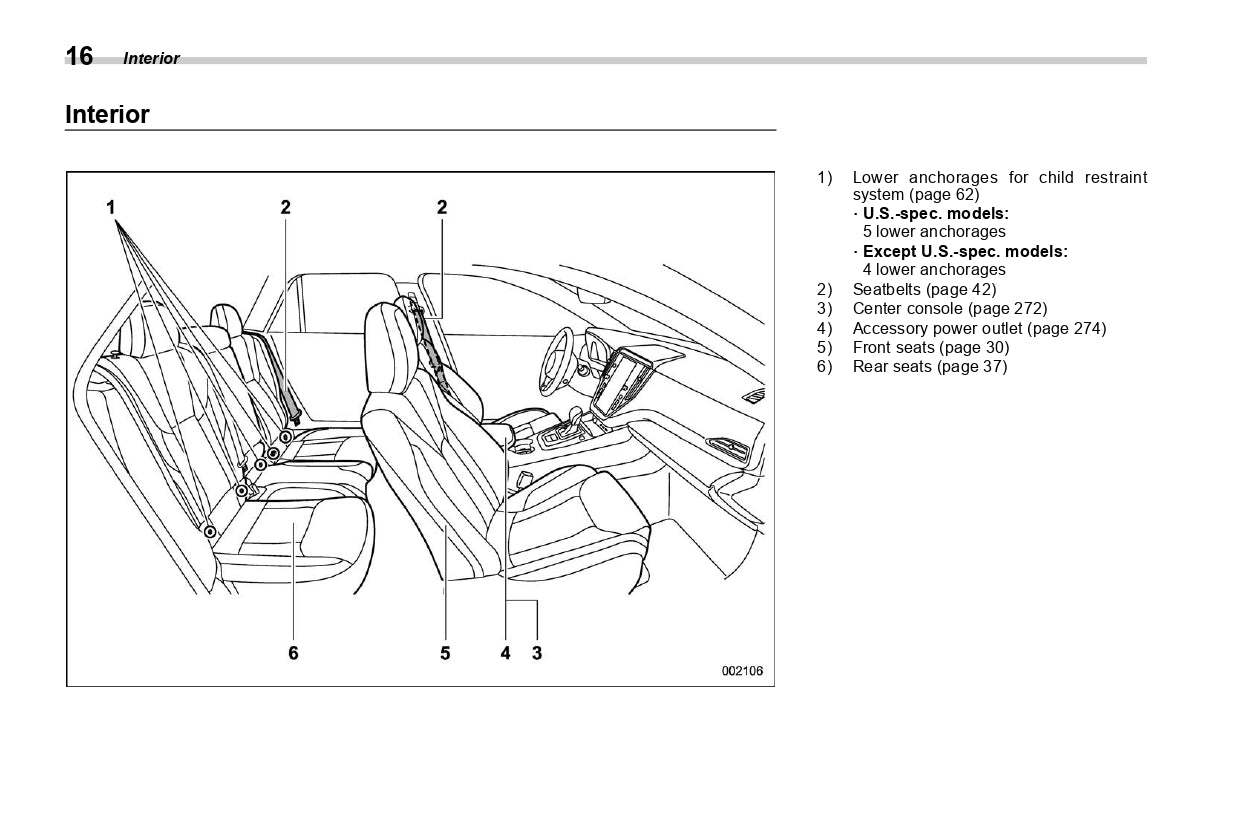 16 Interior

Interior

1 2 2

6 5 4 3

002106

1) Lower anchorages for child restraint system (page 62)
· U.S.-spec. models:
5 lower anchorages
· Except U.S.-spec. models:
4 lower anchorages
2) Seatbelts (page 42)
3) Center console (page 272)
4) Accessory power outlet (page 274)
5) Front seats (page 30)
6) Rear seats (page 37)