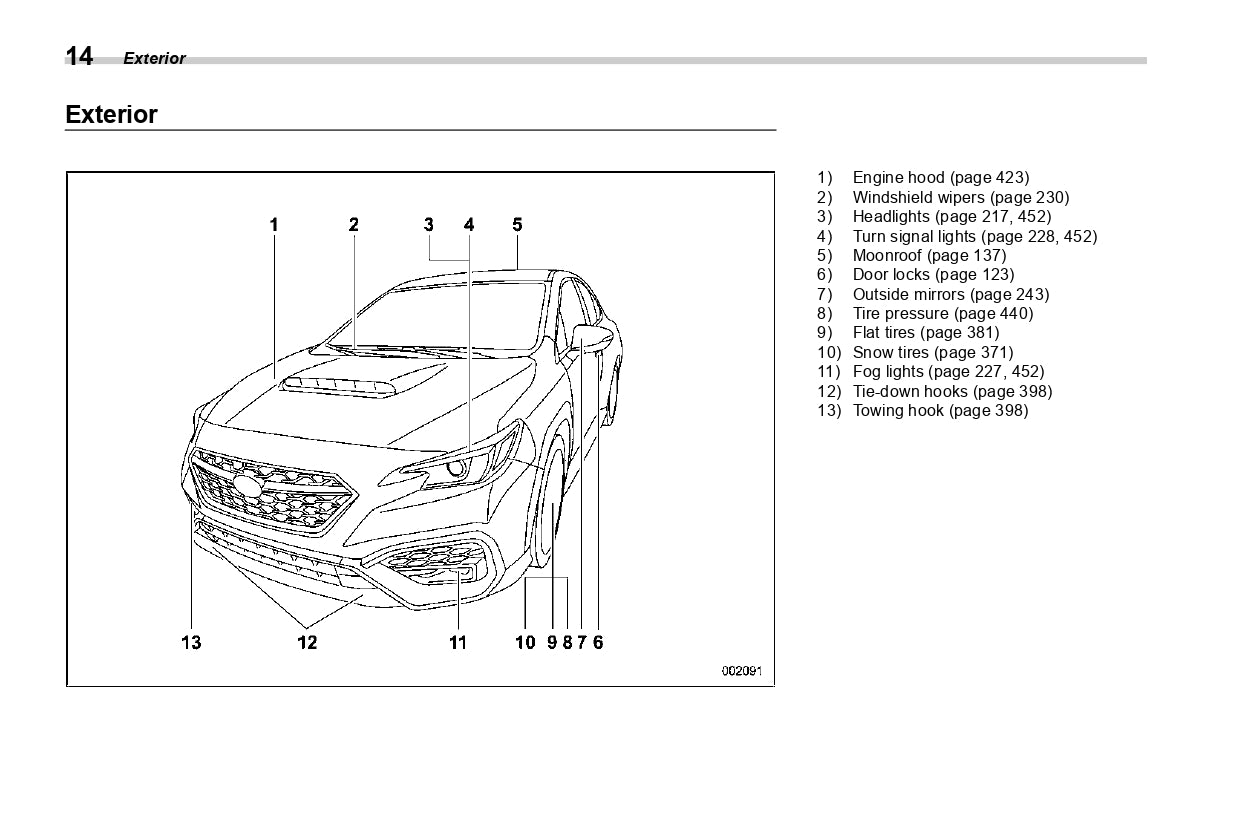 14 Exterior

Exterior

1 2 3 4 5

13 12 11 10 9 8 7 6

002091

1) Engine hood (page 423)
2) Windshield wipers (page 230)
3) Headlights (page 217, 452)
4) Turn signal lights (page 228, 452)
5) Moonroof (page 137)
6) Door locks (page 123)
7) Outside mirrors (page 243)
8) Tire pressure (page 440)
9) Flat tires (page 381)
10) Snow tires (page 371)
11) Fog lights (page 227, 452)
12) Tie-down hooks (page 398)
13) Towing hook (page 398)