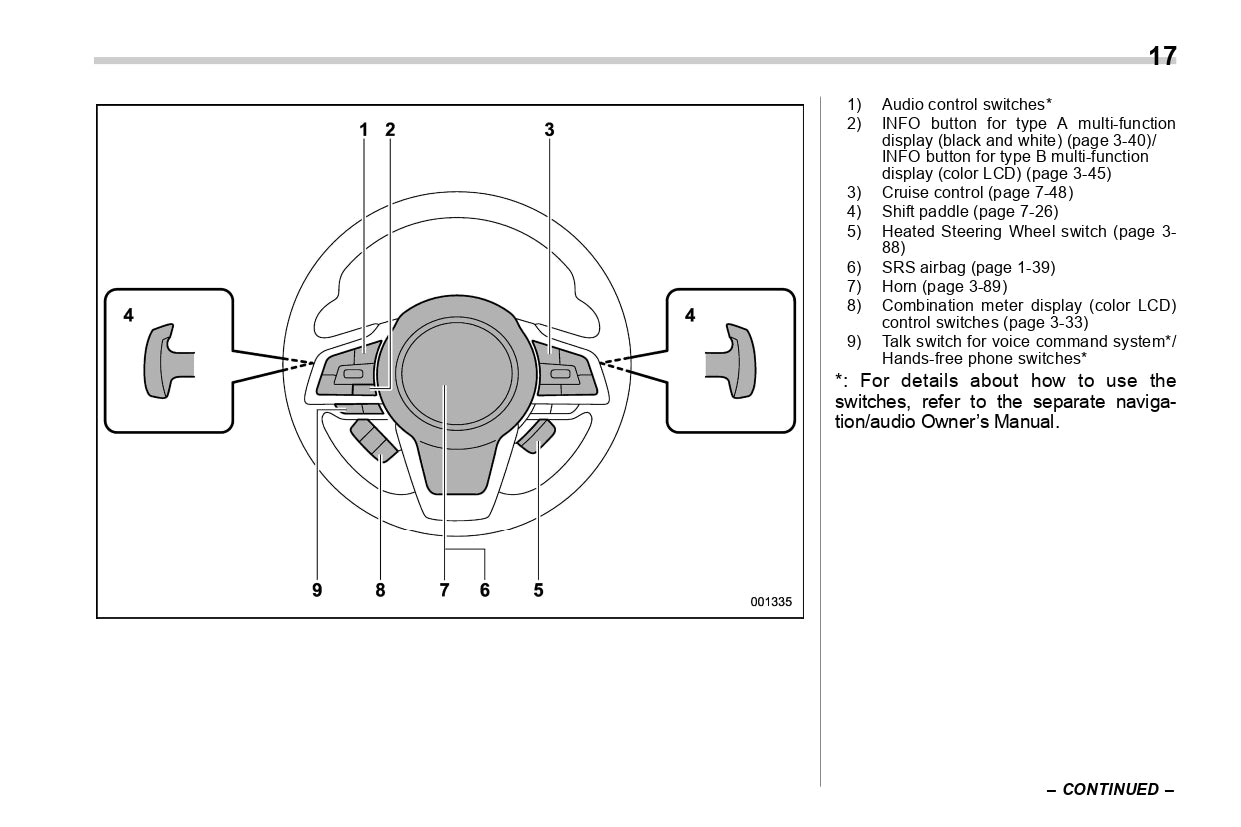 17

1 2 3

4

4

9 8 7 6 5

001335

1) Audio control switches*
2) INFO button for type A multi-function display (black and white) (page 3-40)/ INFO button for type B multi-function display (color LCD) (page 3-45)
3) Cruise control (page 7-48)
4) Shift paddle (page 7-26)
5) Heated Steering Wheel switch (page 3-88)
6) SRS airbag (page 1-39)
7) Horn (page 3-89)
8) Combination meter display (color LCD) control switches (page 3-33)
9) Talk switch for voice command system*/ Hands-free phone switches*

*: For details about how to use the switches, refer to the separate navigation/audio Owner's Manual.

– CONTINUED –