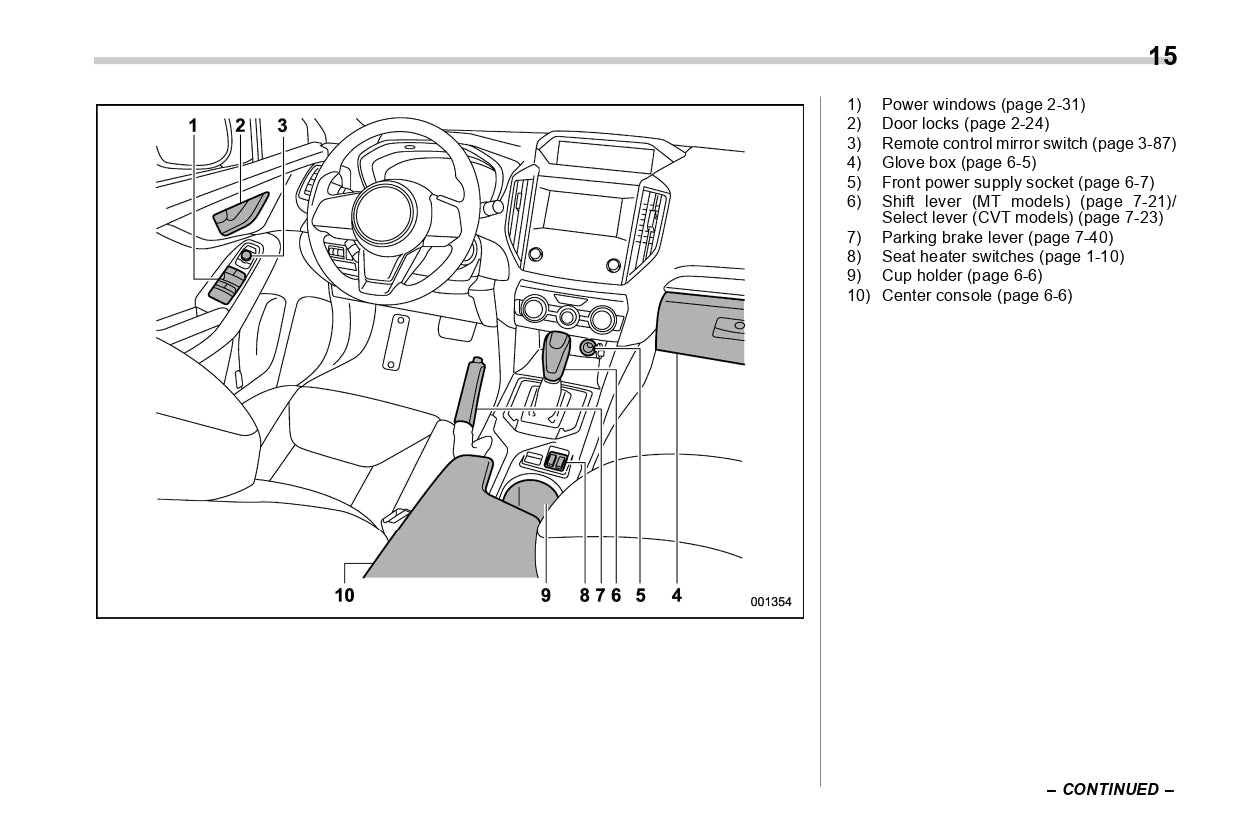 15

1 2 3

10 9 8 7 6 5 4

001354

1) Power windows (page 2-31)
2) Door locks (page 2-24)
3) Remote control mirror switch (page 3-87)
4) Glove box (page 6-5)
5) Front power supply socket (page 6-7)
6) Shift lever (MT models) (page 7-21)/ Select lever (CVT models) (page 7-23)
7) Parking brake lever (page 7-40)
8) Seat heater switches (page 1-10)
9) Cup holder (page 6-6)
10) Center console (page 6-6)

– CONTINUED –