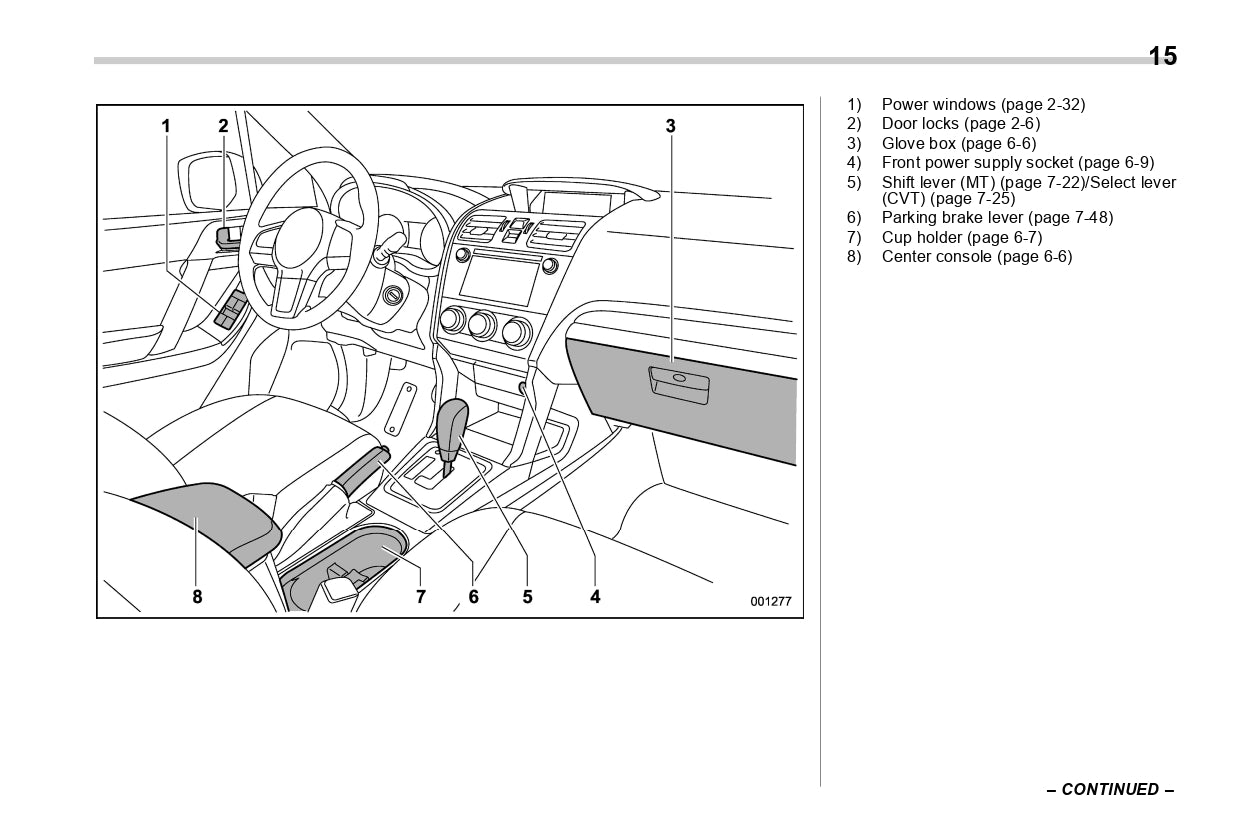 15

1 2 3

8 7 6 5 4

001277

1) Power windows (page 2-32)
2) Door locks (page 2-6)
3) Glove box (page 6-6)
4) Front power supply socket (page 6-9)
5) Shift lever (MT) (page 7-22)/Select lever (CVT) (page 7-25)
6) Parking brake lever (page 7-48)
7) Cup holder (page 6-7)
8) Center console (page 6-6)

– CONTINUED –