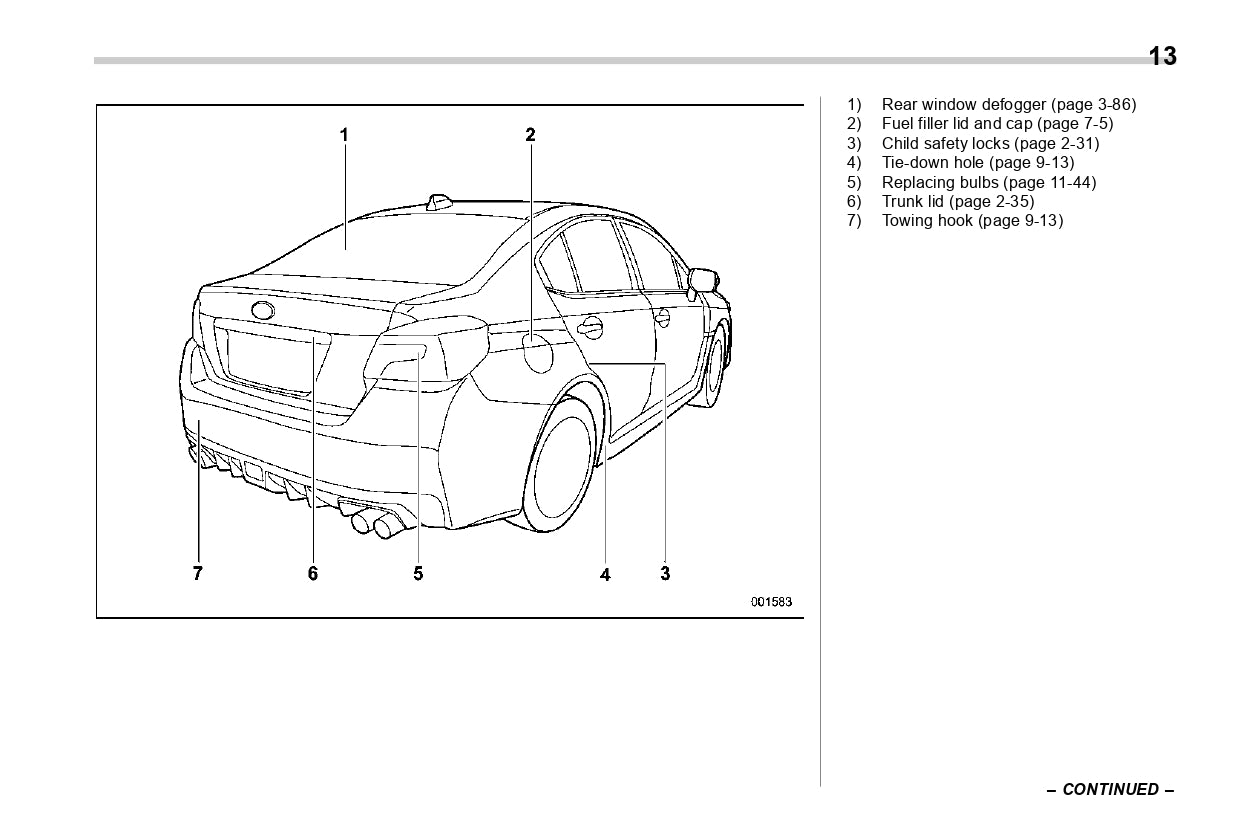 13

1
2
7
6
5
4
3
001583

1) Rear window defogger (page 3-86)
2) Fuel filler lid and cap (page 7-5)
3) Child safety locks (page 2-31)
4) Tie-down hole (page 9-13)
5) Replacing bulbs (page 11-44)
6) Trunk lid (page 2-35)
7) Towing hook (page 9-13)

– CONTINUED –