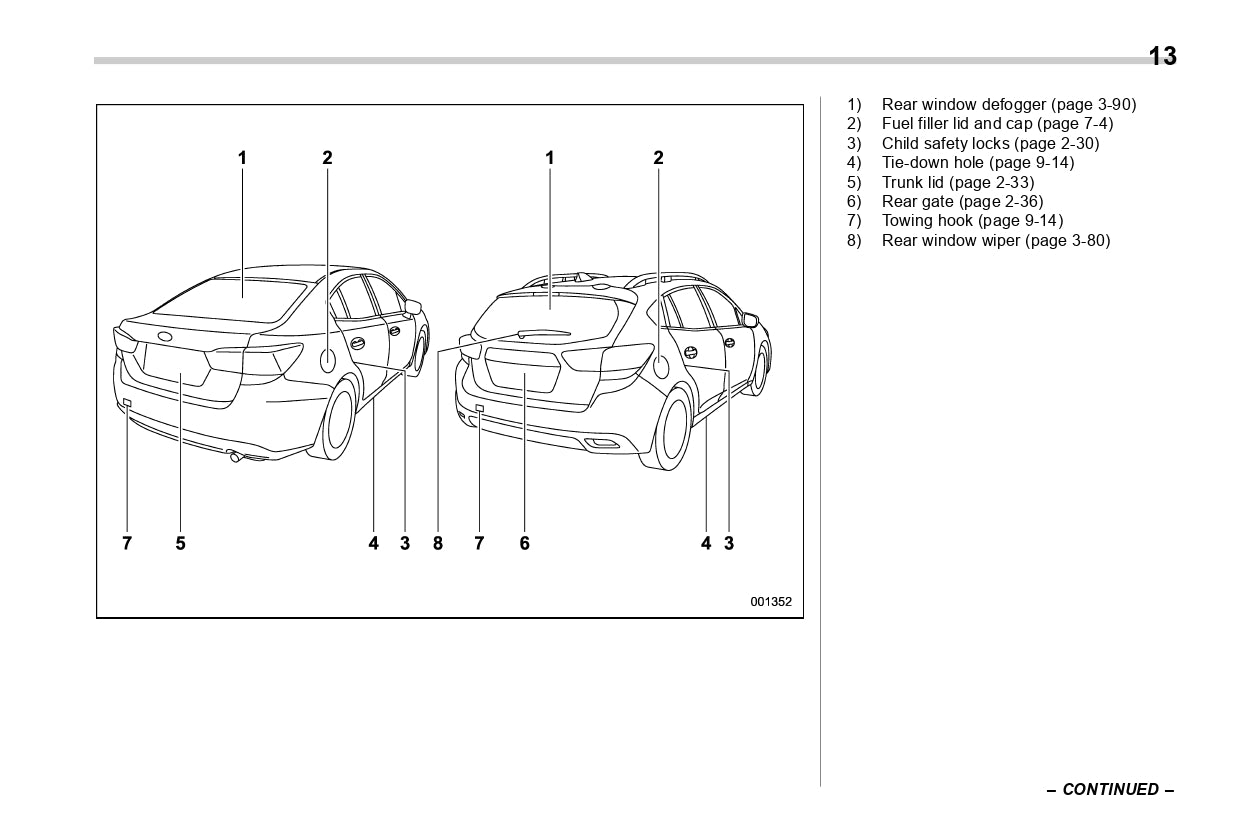 13

1 2 1 2

7 5 4 3 8 7 6 4 3

001352

1) Rear window defogger (page 3-90)
2) Fuel filler lid and cap (page 7-4)
3) Child safety locks (page 2-30)
4) Tie-down hole (page 9-14)
5) Trunk lid (page 2-33)
6) Rear gate (page 2-36)
7) Towing hook (page 9-14)
8) Rear window wiper (page 3-80)

– CONTINUED –