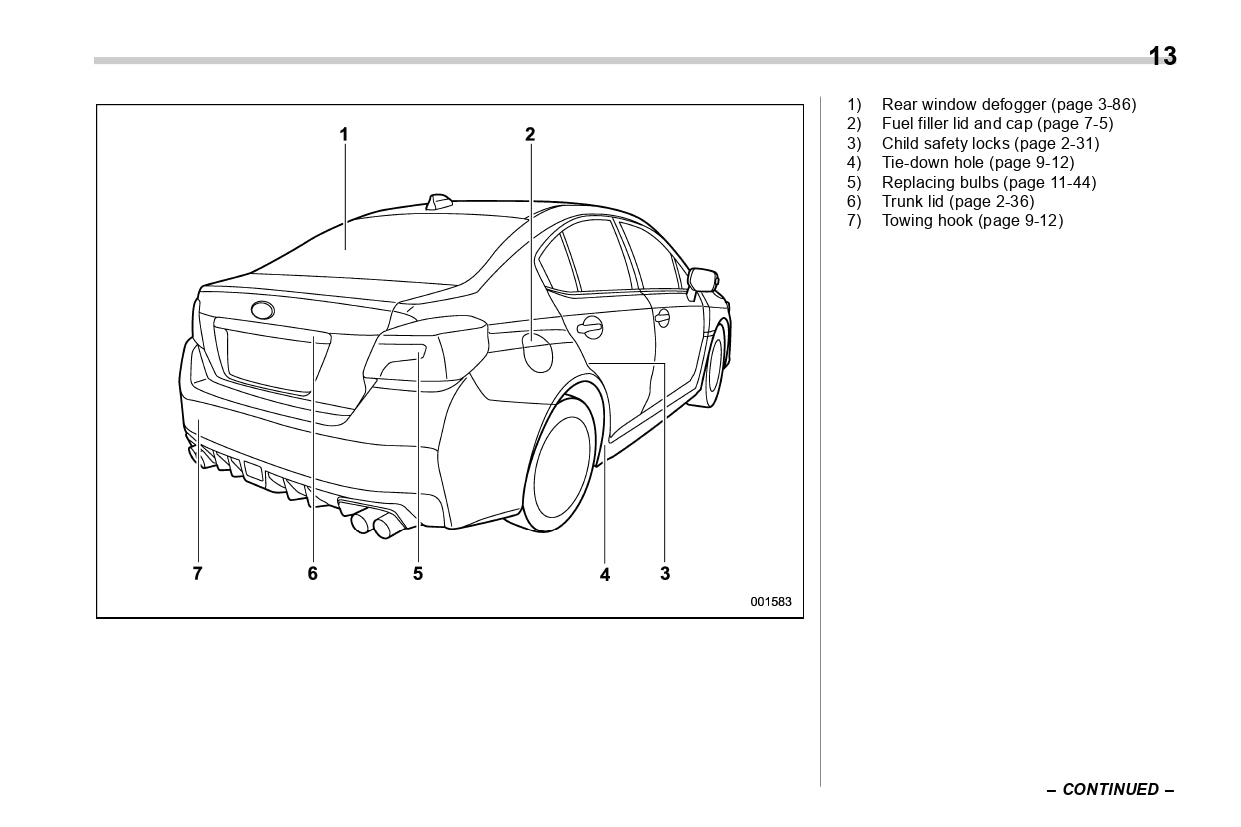 13

1
2
7
6
5
4
3
001583

1) Rear window defogger (page 3-86)
2) Fuel filler lid and cap (page 7-5)
3) Child safety locks (page 2-31)
4) Tie-down hole (page 9-12)
5) Replacing bulbs (page 11-44)
6) Trunk lid (page 2-36)
7) Towing hook (page 9-12)

– CONTINUED –