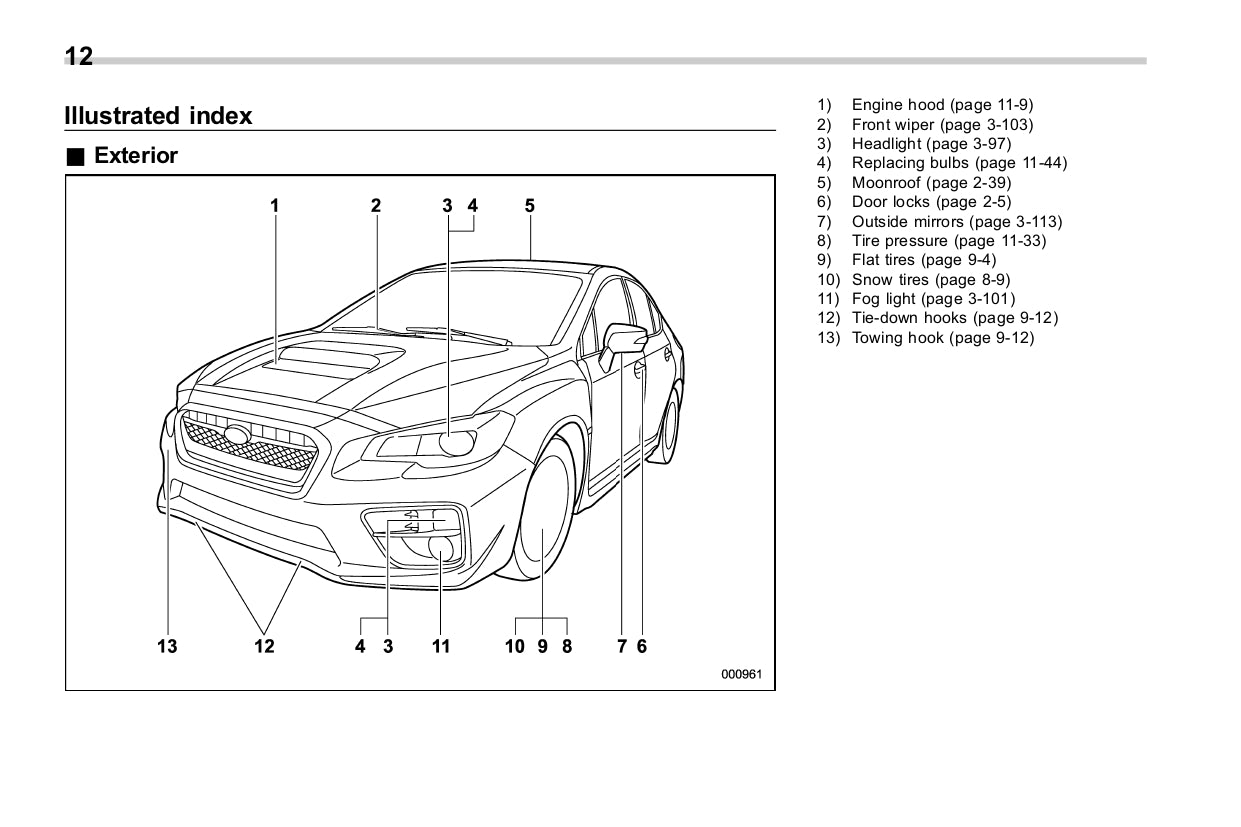 12

Illustrated index

■ Exterior

1 2 3 4 5

13 12 4 3 11 10 9 8 7 6

000961

1) Engine hood (page 11-9)
2) Front wiper (page 3-103)
3) Headlight (page 3-97)
4) Replacing bulbs (page 11-44)
5) Moonroof (page 2-39)
6) Door locks (page 2-5)
7) Outside mirrors (page 3-113)
8) Tire pressure (page 11-33)
9) Flat tires (page 9-4)
10) Snow tires (page 8-9)
11) Fog light (page 3-101)
12) Tie-down hooks (page 9-12)
13) Towing hook (page 9-12)