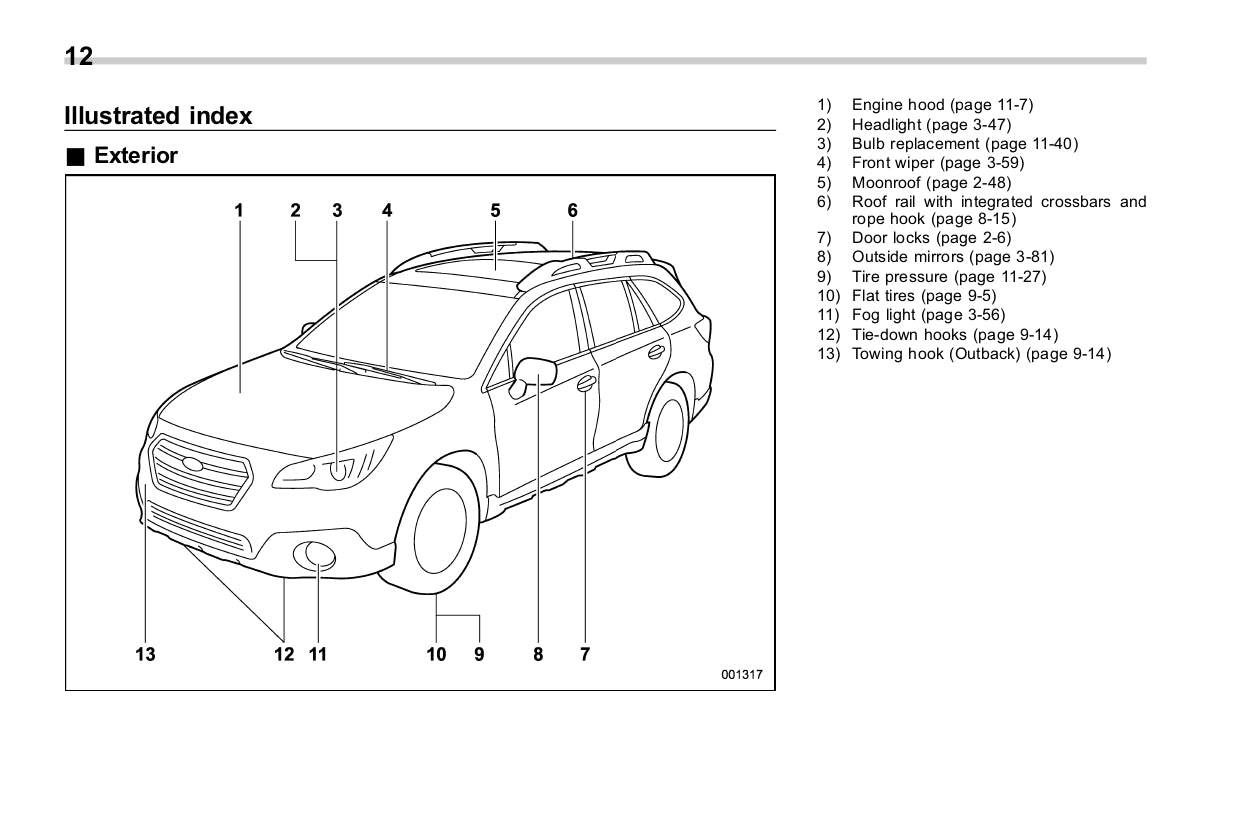 12

Illustrated index

■ Exterior

1 2 3 4 5 6

13 12 11 10 9 8 7

001317

1) Engine hood (page 11-7)
2) Headlight (page 3-47)
3) Bulb replacement (page 11-40)
4) Front wiper (page 3-59)
5) Moonroof (page 2-48)
6) Roof rail with integrated crossbars and rope hook (page 8-15)
7) Door locks (page 2-6)
8) Outside mirrors (page 3-81)
9) Tire pressure (page 11-27)
10) Flat tires (page 9-5)
11) Fog light (page 3-56)
12) Tie-down hooks (page 9-14)
13) Towing hook (Outback) (page 9-14)