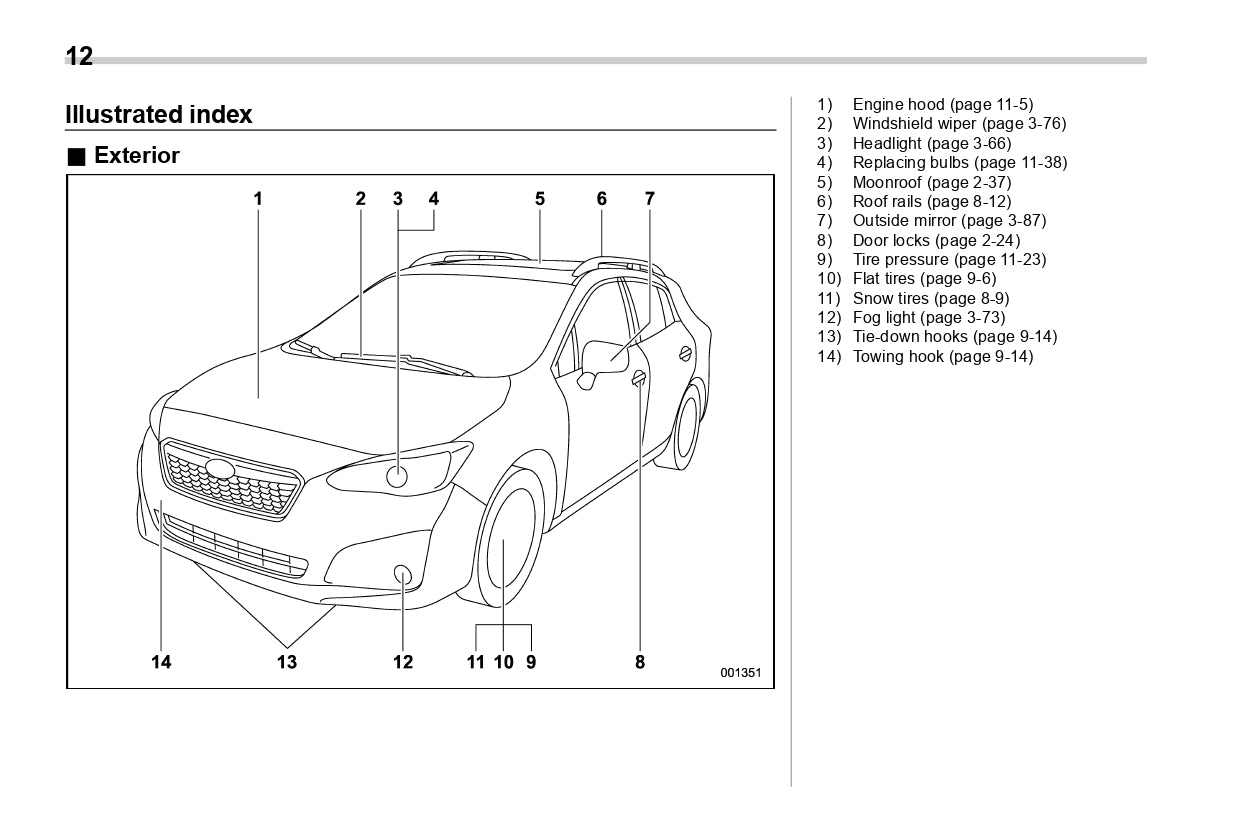 12

Illustrated index

■ Exterior

1 2 3 4 5 6 7

14 13 12 11 10 9 8

001351

1) Engine hood (page 11-5)
2) Windshield wiper (page 3-76)
3) Headlight (page 3-66)
4) Replacing bulbs (page 11-38)
5) Moonroof (page 2-37)
6) Roof rails (page 8-12)
7) Outside mirror (page 3-87)
8) Door locks (page 2-24)
9) Tire pressure (page 11-23)
10) Flat tires (page 9-6)
11) Snow tires (page 8-9)
12) Fog light (page 3-73)
13) Tie-down hooks (page 9-14)
14) Towing hook (page 9-14)