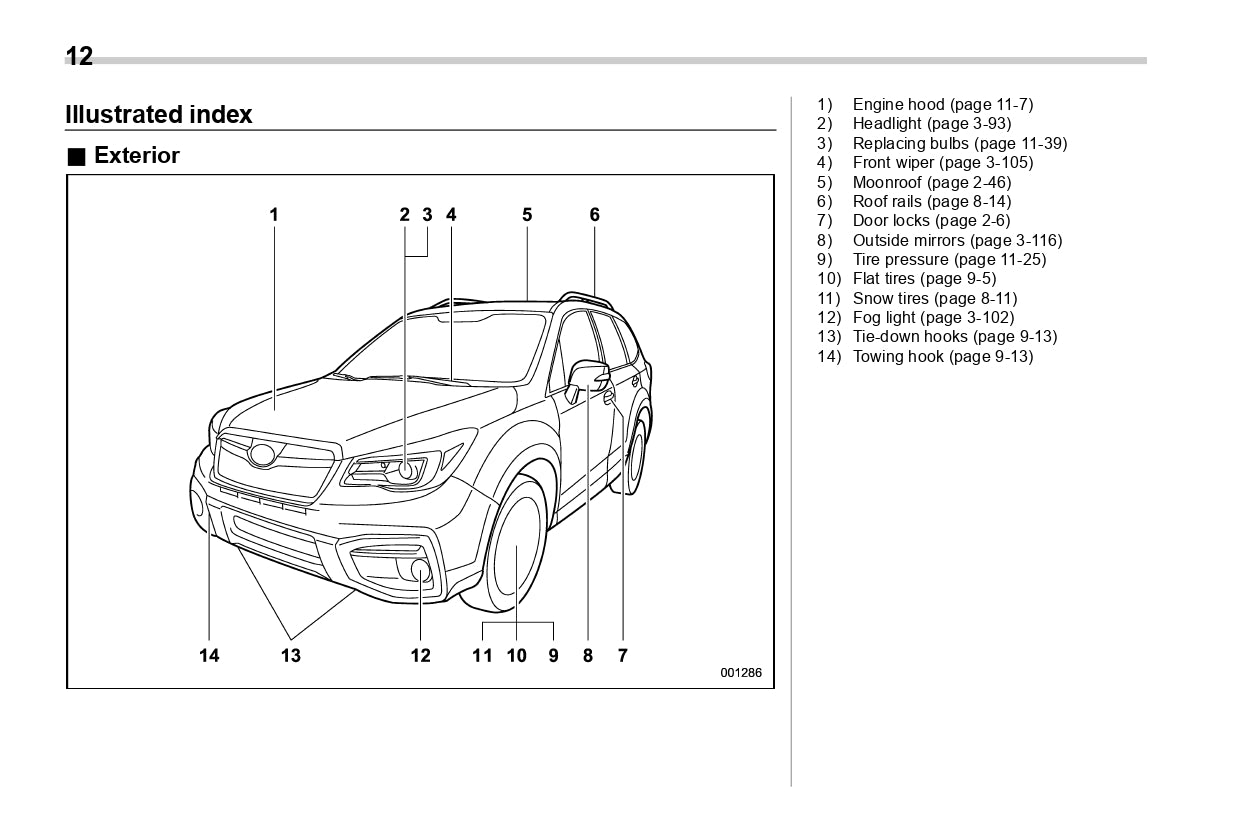 12

Illustrated index

■ Exterior

1
2 3 4
5
6
14
13
12
11 10 9
8
7
001286

1) Engine hood (page 11-7)
2) Headlight (page 3-93)
3) Replacing bulbs (page 11-39)
4) Front wiper (page 3-105)
5) Moonroof (page 2-46)
6) Roof rails (page 8-14)
7) Door locks (page 2-6)
8) Outside mirrors (page 3-116)
9) Tire pressure (page 11-25)
10) Flat tires (page 9-5)
11) Snow tires (page 8-11)
12) Fog light (page 3-102)
13) Tie-down hooks (page 9-13)
14) Towing hook (page 9-13)