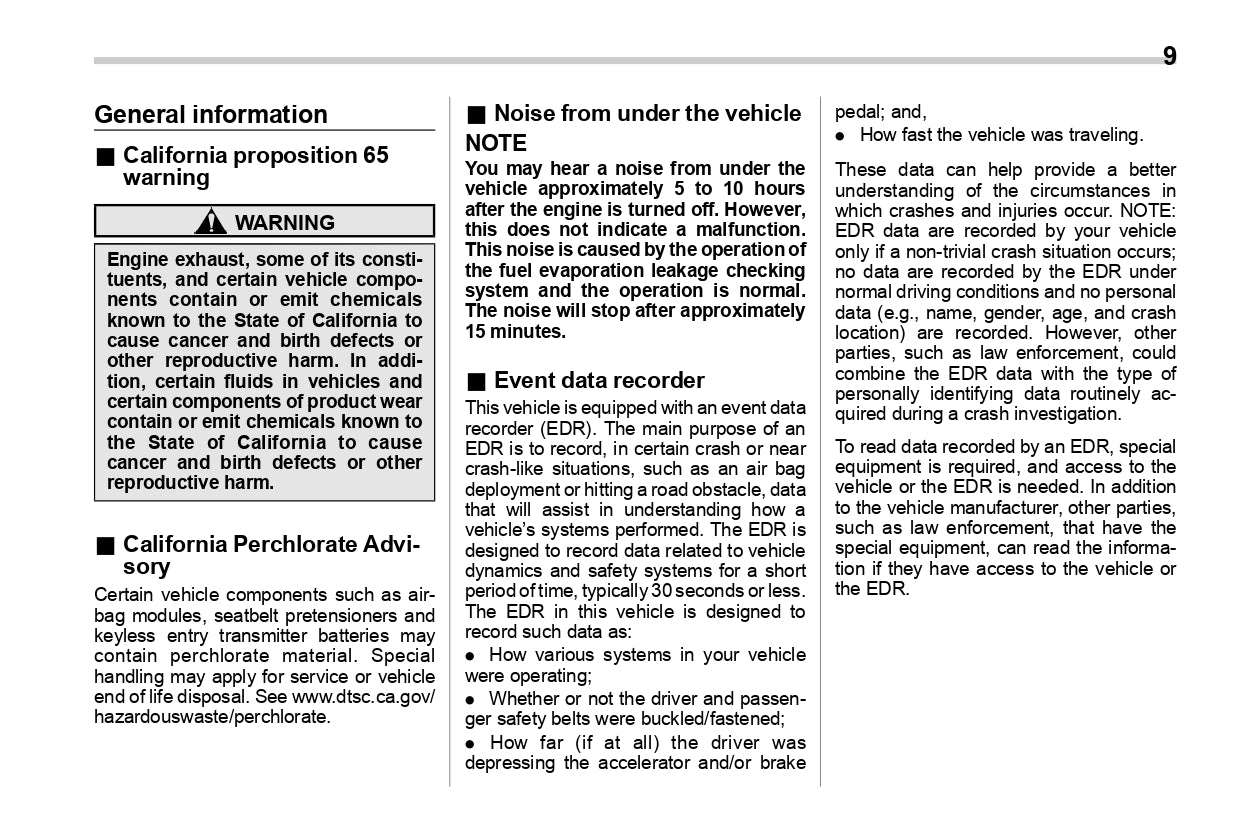 9

General information

■ California proposition 65 warning

WARNING

Engine exhaust, some of its constituents, and certain vehicle components contain or emit chemicals known to the State of California to cause cancer and birth defects or other reproductive harm. In addition, certain fluids in vehicles and certain components of product wear contain or emit chemicals known to the State of California to cause cancer and birth defects or other reproductive harm.

■ California Perchlorate Advisory

Certain vehicle components such as airbag modules, seatbelt pretensioners and keyless entry transmitter batteries may contain perchlorate material. Special handling may apply for service or vehicle end of life disposal. See www.dtsc.ca.gov/hazardouswaste/perchlorate.

■ Noise from under the vehicle

NOTE

You may hear a noise from under the vehicle approximately 5 to 10 hours after the engine is turned off. However, this does not indicate a malfunction. This noise is caused by the operation of the fuel evaporation leakage checking system and the operation is normal. The noise will stop after approximately 15 minutes.

■ Event data recorder

This vehicle is equipped with an event data recorder (EDR). The main purpose of an EDR is to record, in certain crash or near crash-like situations, such as an air bag deployment or hitting a road obstacle, data that will assist in understanding how a vehicle's systems performed. The EDR is designed to record data related to vehicle dynamics and safety systems for a short period of time, typically 30 seconds or less. The EDR in this vehicle is designed to record such data as:

● How various systems in your vehicle were operating;

● Whether or not the driver and passenger safety belts were buckled/fastened;

● How far (if at all) the driver was depressing the accelerator and/or brake pedal; and,

● How fast the vehicle was traveling.

These data can help provide a better understanding of the circumstances in which crashes and injuries occur. NOTE: EDR data are recorded by your vehicle only if a non-trivial crash situation occurs; no data are recorded by the EDR under normal driving conditions and no personal data (e.g., name, gender, age, and crash location) are recorded. However, other parties, such as law enforcement, could combine the EDR data with the type of personally identifying data routinely acquired during a crash investigation.

To read data recorded by an EDR, special equipment is required, and access to the vehicle or the EDR is needed. In addition to the vehicle manufacturer, other parties, such as law enforcement, that have the special equipment, can read the information if they have access to the vehicle or the EDR.